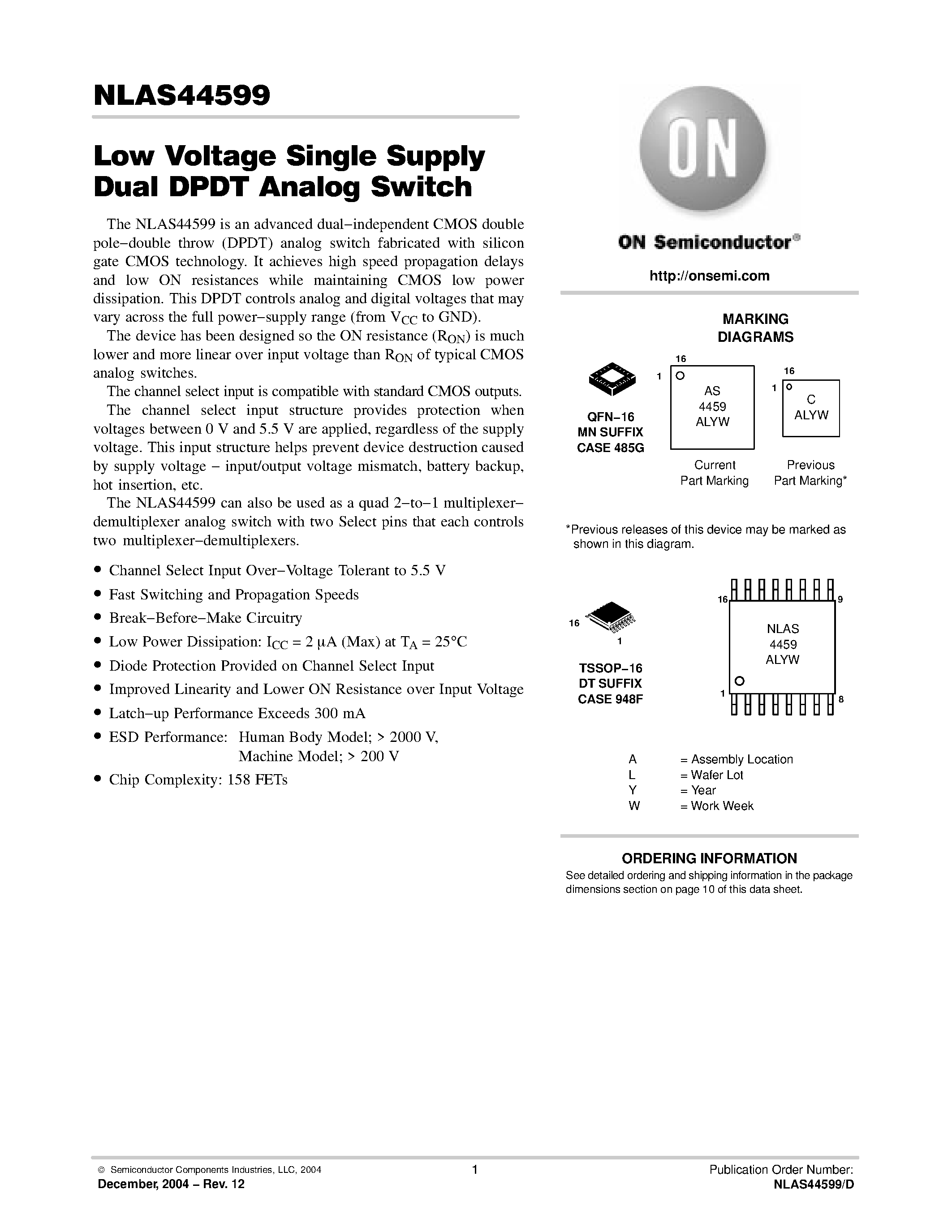 NLAS44599

Low Voltage Single Supply Dual DPDT Analog Switch

The NLAS44599 is an advanced dual−independent CMOS double pole−double throw (DPDT) analog switch fabricated with silicon gate CMOS technology. It achieves high speed propagation delays and low ON resistances while maintaining CMOS low power dissipation. This DPDT controls analog and digital voltages that may vary across the full power−supply range (from $V_{CC}$ to GND).

The device has been designed so the ON resistance ($R_{ON}$) is much lower and more linear over input voltage than $R_{ON}$ of typical CMOS analog switches.

The channel select input is compatible with standard CMOS outputs.

The channel select input structure provides protection when voltages between 0 V and 5.5 V are applied, regardless of the supply voltage. This input structure helps prevent device destruction caused by supply voltage − input/output voltage mismatch, battery backup, hot insertion, etc.

The NLAS44599 can also be used as a quad 2−to−1 multiplexer−demultiplexer analog switch with two Select pins that each controls two multiplexer−demultiplexers.

• Channel Select Input Over−Voltage Tolerant to 5.5 V
• Fast Switching and Propagation Speeds
• Break−Before−Make Circuitry
• Low Power Dissipation: $I_{CC}$ = 2 μA (Max) at $T_A$ = 25°C
• Diode Protection Provided on Channel Select Input
• Improved Linearity and Lower ON Resistance over Input Voltage
• Latch−up Performance Exceeds 300 mA
• ESD Performance: Human Body Model; > 2000 V, Machine Model; > 200 V
• Chip Complexity: 158 FETs

ON

ON Semiconductor®

http://onsemi.com

MARKING DIAGRAMS

QFN−16
MN SUFFIX
CASE 485G

16
1
AS
4459
ALYW
Current Part Marking

16
1
C
ALYW
Previous Part Marking*

*Previous releases of this device may be marked as shown in this diagram.

16
1
TSSOP−16
DT SUFFIX
CASE 948F

16
9
NLAS
4459
ALYW
1
8

A = Assembly Location
L = Wafer Lot
Y = Year
W = Work Week

ORDERING INFORMATION
See detailed ordering and shipping information in the package dimensions section on page 10 of this data sheet.

© Semiconductor Components Industries, LLC, 2004
December, 2004 − Rev. 12
1
Publication Order Number:
NLAS44599/D