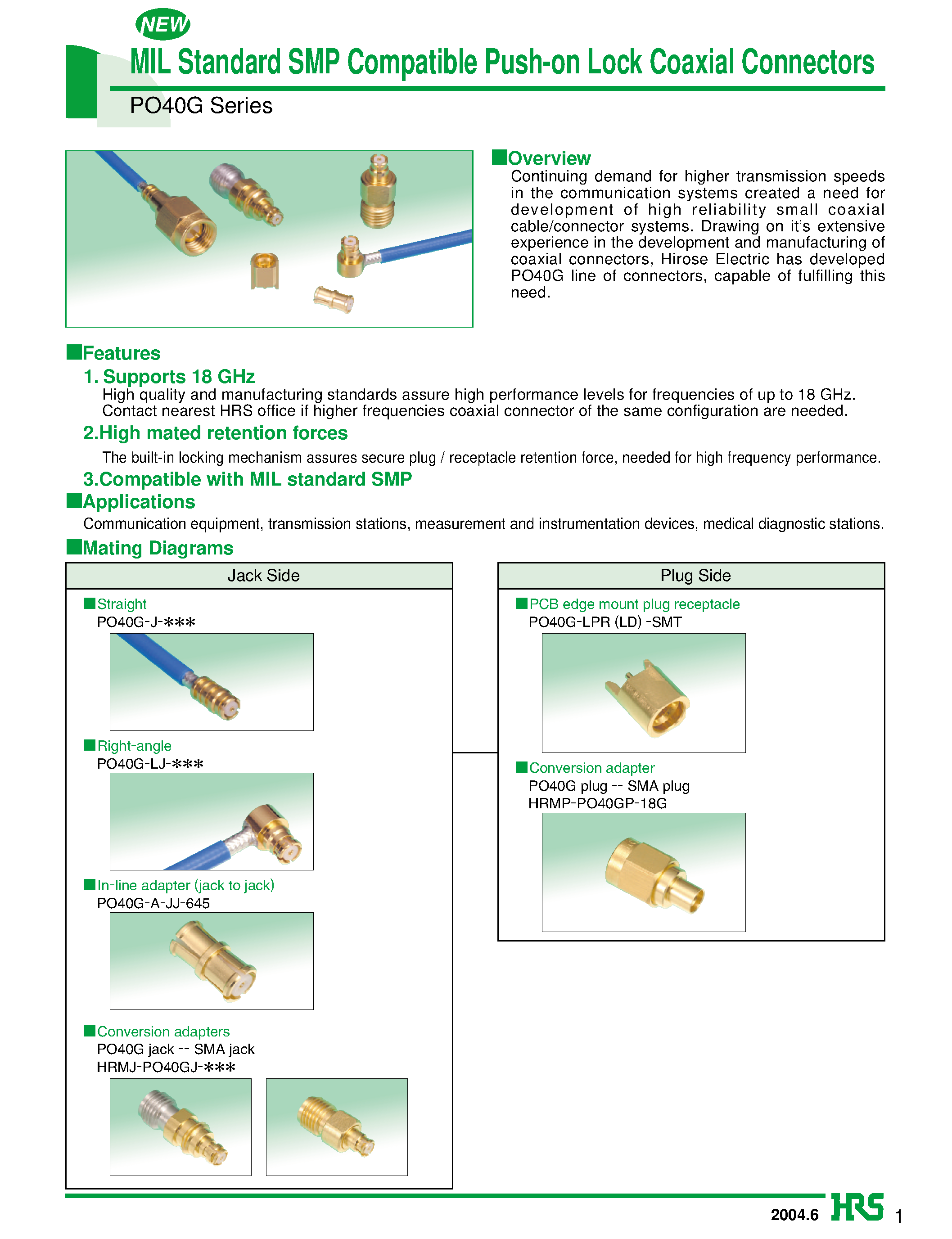 NEW

MIL Standard SMP Compatible Push-on Lock Coaxial Connectors

PO40G Series

■Overview
Continuing demand for higher transmission speeds in the communication systems created a need for development of high reliability small coaxial cable/connector systems. Drawing on it's extensive experience in the development and manufacturing of coaxial connectors, Hirose Electric has developed PO40G line of connectors, capable of fulfilling this need.

■Features
1. Supports 18 GHz
High quality and manufacturing standards assure high performance levels for frequencies of up to 18 GHz. Contact nearest HRS office if higher frequencies coaxial connector of the same configuration are needed.

2.High mated retention forces
The built-in locking mechanism assures secure plug / receptacle retention force, needed for high frequency performance.

3.Compatible with MIL standard SMP

■Applications
Communication equipment, transmission stations, measurement and instrumentation devices, medical diagnostic stations.

■Mating Diagrams

Jack Side

■Straight
PO40G-J-＊＊＊

■Right-angle
PO40G-LJ-＊＊＊

■In-line adapter (jack to jack)
PO40G-A-JJ-645

■Conversion adapters
PO40G jack -- SMA jack
HRMJ-PO40GJ-＊＊＊

Plug Side

■PCB edge mount plug receptacle
PO40G-LPR (LD) -SMT

■Conversion adapter
PO40G plug -- SMA plug
HRMP-PO40GP-18G

2004.6 HRS 1