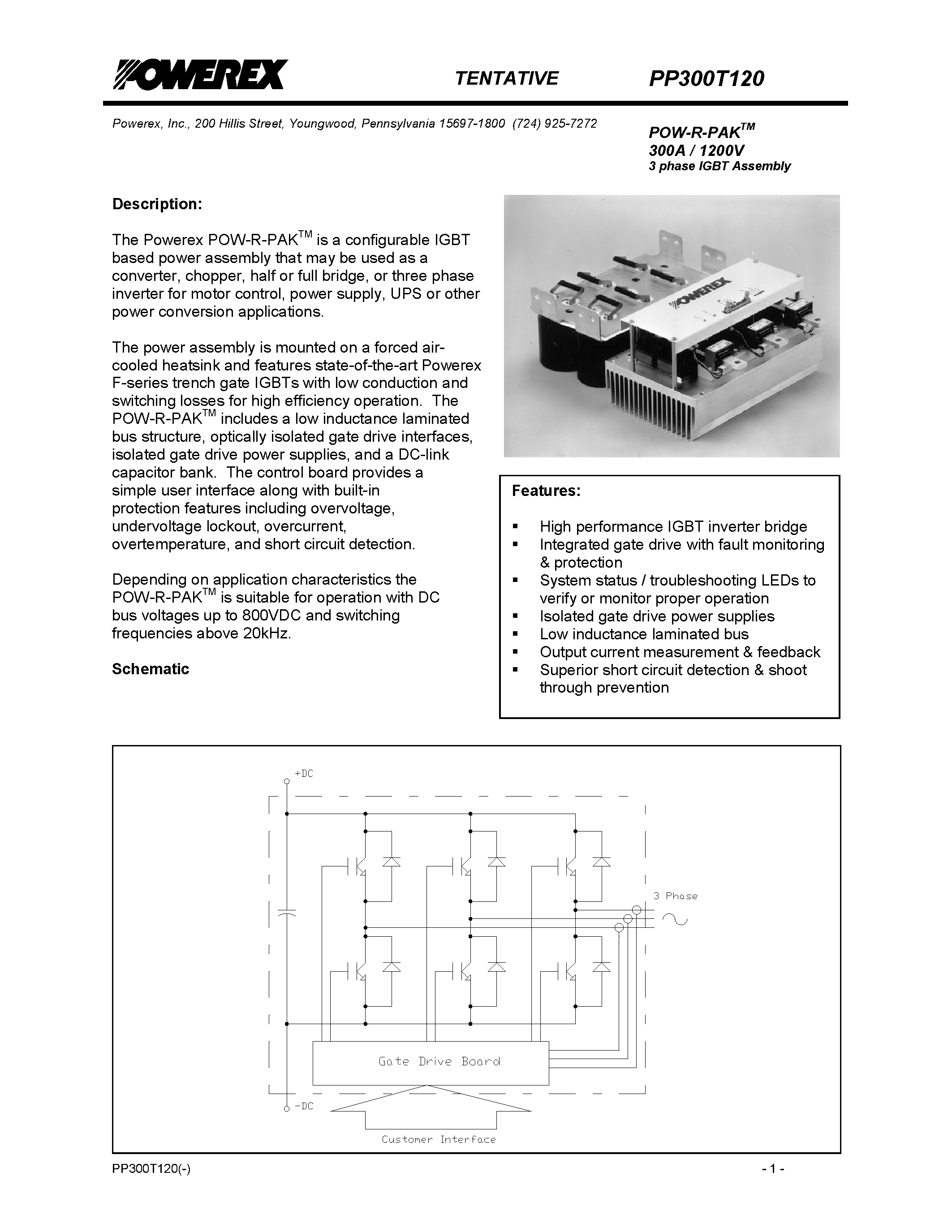 POWEREX TENTATIVE PP300T120

Powerex, Inc., 200 Hillis Street, Youngwood, Pennsylvania 15697-1800 (724) 925-7272

POW-R-PAK$^{TM}$
300A / 1200V
3 phase IGBT Assembly

Description:

The Powerex POW-R-PAK$^{TM}$ is a configurable IGBT based power assembly that may be used as a converter, chopper, half or full bridge, or three phase inverter for motor control, power supply, UPS or other power conversion applications.

The power assembly is mounted on a forced air-cooled heatsink and features state-of-the-art Powerex F-series trench gate IGBTs with low conduction and switching losses for high efficiency operation. The POW-R-PAK$^{TM}$ includes a low inductance laminated bus structure, optically isolated gate drive interfaces, isolated gate drive power supplies, and a DC-link capacitor bank. The control board provides a simple user interface along with built-in protection features including overvoltage, undervoltage lockout, overcurrent, overtemperature, and short circuit detection.

Depending on application characteristics the POW-R-PAK$^{TM}$ is suitable for operation with DC bus voltages up to 800VDC and switching frequencies above 20kHz.

Schematic

POWEREX

Features:

▪ High performance IGBT inverter bridge
▪ Integrated gate drive with fault monitoring & protection
▪ System status / troubleshooting LEDs to verify or monitor proper operation
▪ Isolated gate drive power supplies
▪ Low inductance laminated bus
▪ Output current measurement & feedback
▪ Superior short circuit detection & shoot through prevention

+DC
3 Phase
Gate Drive Board
-DC
Customer Interface

PP300T120(-) - 1 -