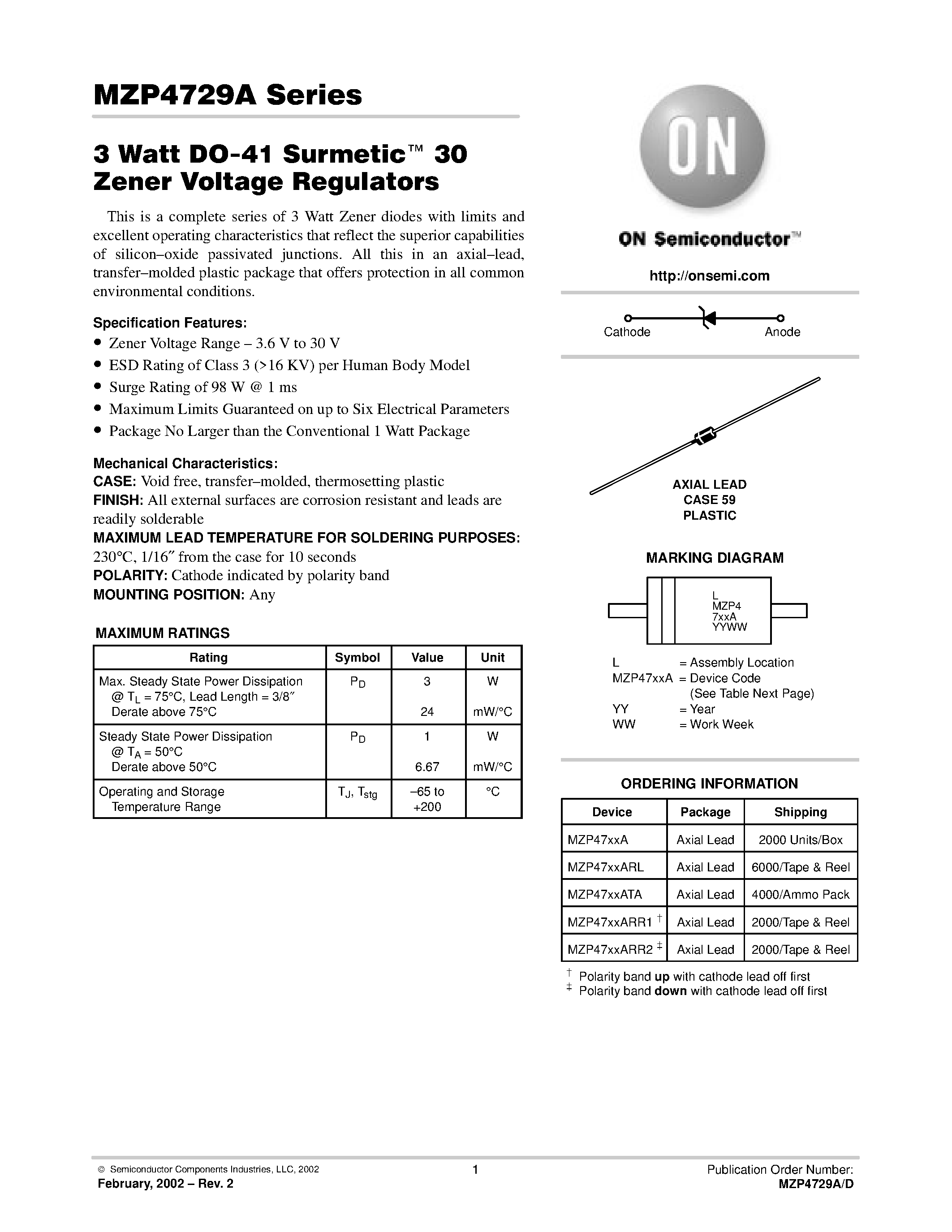 MZP4729A Series

3 Watt DO-41 Surmetic™ 30 Zener Voltage Regulators

This is a complete series of 3 Watt Zener diodes with limits and excellent operating characteristics that reflect the superior capabilities of silicon–oxide passivated junctions. All this in an axial–lead, transfer–molded plastic package that offers protection in all common environmental conditions.

Specification Features:
• Zener Voltage Range – 3.6 V to 30 V
• ESD Rating of Class 3 (>16 KV) per Human Body Model
• Surge Rating of 98 W @ 1 ms
• Maximum Limits Guaranteed on up to Six Electrical Parameters
• Package No Larger than the Conventional 1 Watt Package

Mechanical Characteristics:
CASE: Void free, transfer–molded, thermosetting plastic
FINISH: All external surfaces are corrosion resistant and leads are readily solderable
MAXIMUM LEAD TEMPERATURE FOR SOLDERING PURPOSES: 230°C, 1/16″ from the case for 10 seconds
POLARITY: Cathode indicated by polarity band
MOUNTING POSITION: Any

MAXIMUM RATINGS

| Rating | Symbol | Value | Unit |
|---|---|---|---|
| Max. Steady State Power Dissipation @ $T_L$ = 75°C, Lead Length = 3/8″ Derate above 75°C | $P_D$ | 3 24 | W mW/°C |
| Steady State Power Dissipation @ $T_A$ = 50°C Derate above 50°C | $P_D$ | 1 6.67 | W mW/°C |
| Operating and Storage Temperature Range | $T_J$, $T_{stg}$ | –65 to +200 | °C |

ON
ON Semiconductor™
http://onsemi.com

Cathode Anode

AXIAL LEAD
CASE 59
PLASTIC

MARKING DIAGRAM

L
MZP4
7xxA
YYWW

L = Assembly Location
MZP47xxA = Device Code
(See Table Next Page)
YY = Year
WW = Work Week

ORDERING INFORMATION

| Device | Package | Shipping |
|---|---|---|
| MZP47xxA | Axial Lead | 2000 Units/Box |
| MZP47xxARL | Axial Lead | 6000/Tape & Reel |
| MZP47xxATA | Axial Lead | 4000/Ammo Pack |
| MZP47xxARR1 † | Axial Lead | 2000/Tape & Reel |
| MZP47xxARR2 ‡ | Axial Lead | 2000/Tape & Reel |

† Polarity band up with cathode lead off first
‡ Polarity band down with cathode lead off first

© Semiconductor Components Industries, LLC, 2002
February, 2002 – Rev. 2
1
Publication Order Number:
MZP4729A/D