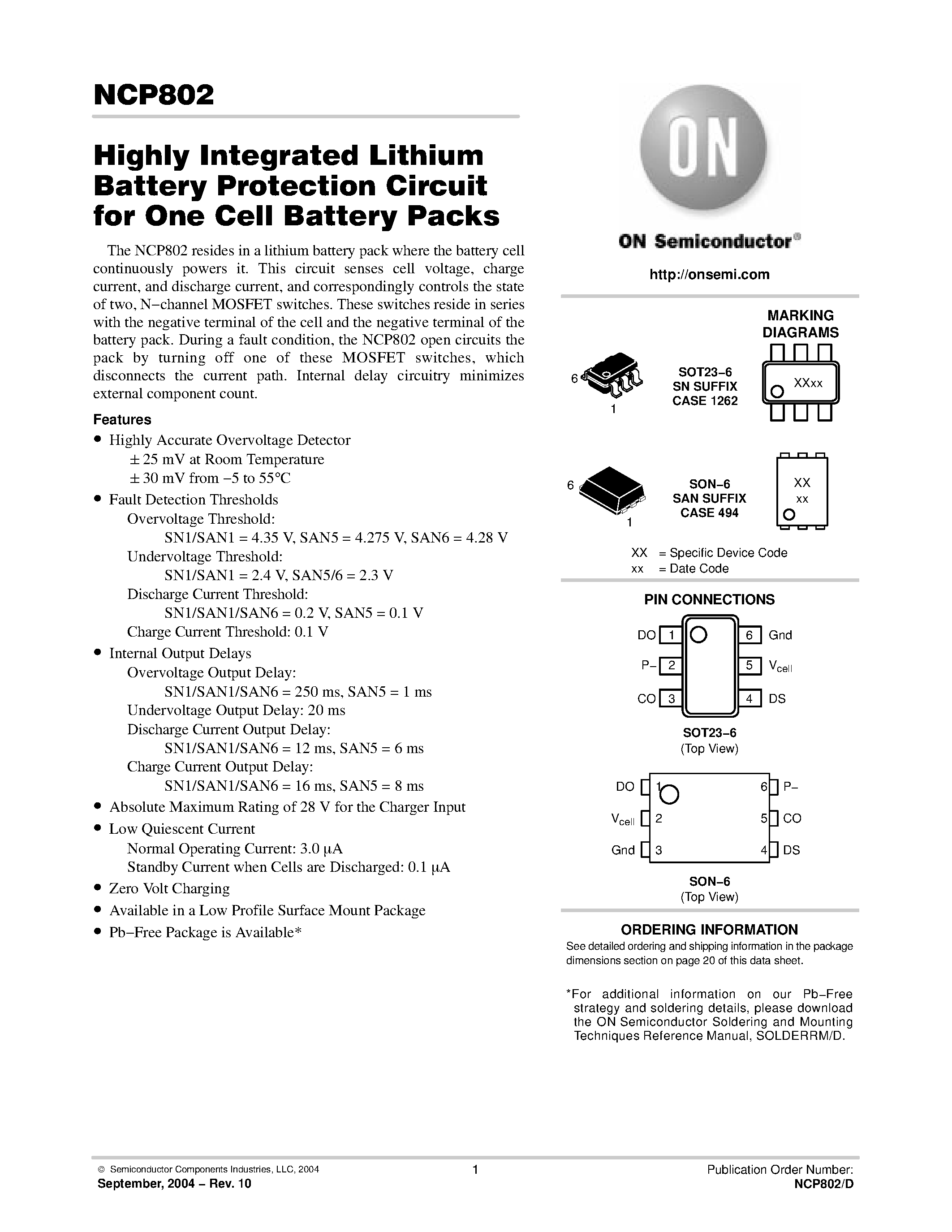 NCP802

Highly Integrated Lithium Battery Protection Circuit for One Cell Battery Packs

The NCP802 resides in a lithium battery pack where the battery cell continuously powers it. This circuit senses cell voltage, charge current, and discharge current, and correspondingly controls the state of two, N−channel MOSFET switches. These switches reside in series with the negative terminal of the cell and the negative terminal of the battery pack. During a fault condition, the NCP802 open circuits the pack by turning off one of these MOSFET switches, which disconnects the current path. Internal delay circuitry minimizes external component count.

Features

• Highly Accurate Overvoltage Detector
± 25 mV at Room Temperature
± 30 mV from −5 to 55°C
• Fault Detection Thresholds
Overvoltage Threshold:
SN1/SAN1 = 4.35 V, SAN5 = 4.275 V, SAN6 = 4.28 V
Undervoltage Threshold:
SN1/SAN1 = 2.4 V, SAN5/6 = 2.3 V
Discharge Current Threshold:
SN1/SAN1/SAN6 = 0.2 V, SAN5 = 0.1 V
Charge Current Threshold: 0.1 V
• Internal Output Delays
Overvoltage Output Delay:
SN1/SAN1/SAN6 = 250 ms, SAN5 = 1 ms
Undervoltage Output Delay: 20 ms
Discharge Current Output Delay:
SN1/SAN1/SAN6 = 12 ms, SAN5 = 6 ms
Charge Current Output Delay:
SN1/SAN1/SAN6 = 16 ms, SAN5 = 8 ms
• Absolute Maximum Rating of 28 V for the Charger Input
• Low Quiescent Current
Normal Operating Current: 3.0 μA
Standby Current when Cells are Discharged: 0.1 μA
• Zero Volt Charging
• Available in a Low Profile Surface Mount Package
• Pb−Free Package is Available*

ON

ON Semiconductor®

http://onsemi.com

MARKING DIAGRAMS

6
1
SOT23−6
SN SUFFIX
CASE 1262
XXxx

6
1
SON−6
SAN SUFFIX
CASE 494
XX
xx

XX = Specific Device Code
xx = Date Code

PIN CONNECTIONS

DO 1
P− 2
CO 3
6 Gnd
5 $V_{cell}$
4 DS
SOT23−6
(Top View)

DO 1
$V_{cell}$ 2
Gnd 3
6 P−
5 CO
4 DS
SON−6
(Top View)

ORDERING INFORMATION
See detailed ordering and shipping information in the package dimensions section on page 20 of this data sheet.

*For additional information on our Pb−Free strategy and soldering details, please download the ON Semiconductor Soldering and Mounting Techniques Reference Manual, SOLDERRM/D.

© Semiconductor Components Industries, LLC, 2004
September, 2004 − Rev. 10
1
Publication Order Number:
NCP802/D