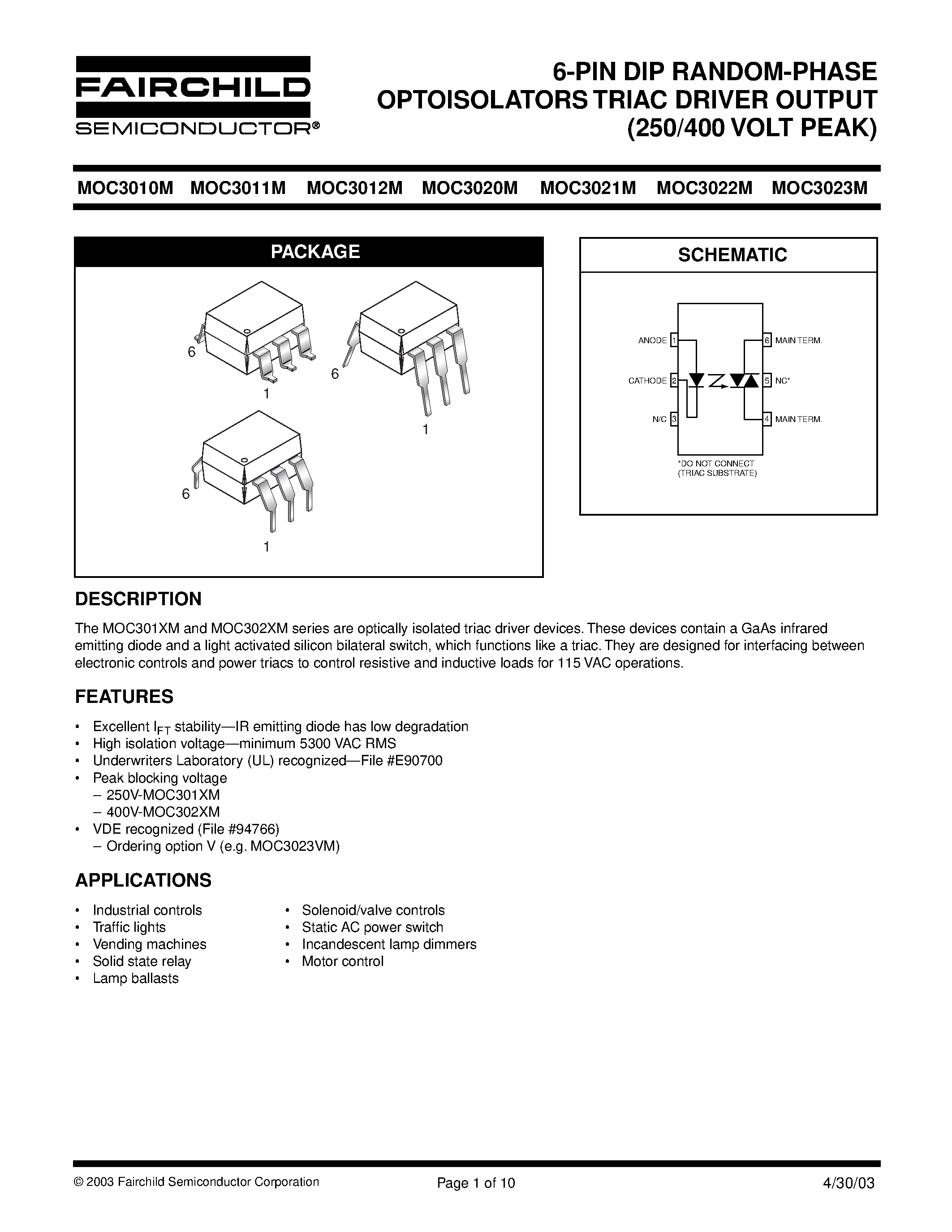 FAIRCHILD
SEMICONDUCTOR®

6-PIN DIP RANDOM-PHASE OPTOISOLATORS TRIAC DRIVER OUTPUT (250/400 VOLT PEAK)

MOC3010M MOC3011M MOC3012M MOC3020M MOC3021M MOC3022M MOC3023M

PACKAGE

6
1
6
1
6
1

SCHEMATIC

ANODE 1
CATHODE 2
N/C 3
6 MAIN TERM.
5 NC*
4 MAIN TERM.
*DO NOT CONNECT (TRIAC SUBSTRATE)

DESCRIPTION

The MOC301XM and MOC302XM series are optically isolated triac driver devices. These devices contain a GaAs infrared emitting diode and a light activated silicon bilateral switch, which functions like a triac. They are designed for interfacing between electronic controls and power triacs to control resistive and inductive loads for 115 VAC operations.

FEATURES

• Excellent $I_{FT}$ stability—IR emitting diode has low degradation
• High isolation voltage—minimum 5300 VAC RMS
• Underwriters Laboratory (UL) recognized—File #E90700
• Peak blocking voltage
– 250V-MOC301XM
– 400V-MOC302XM
• VDE recognized (File #94766)
– Ordering option V (e.g. MOC3023VM)

APPLICATIONS

• Industrial controls
• Traffic lights
• Vending machines
• Solid state relay
• Lamp ballasts

• Solenoid/valve controls
• Static AC power switch
• Incandescent lamp dimmers
• Motor control

© 2003 Fairchild Semiconductor Corporation
Page 1 of 10
4/30/03