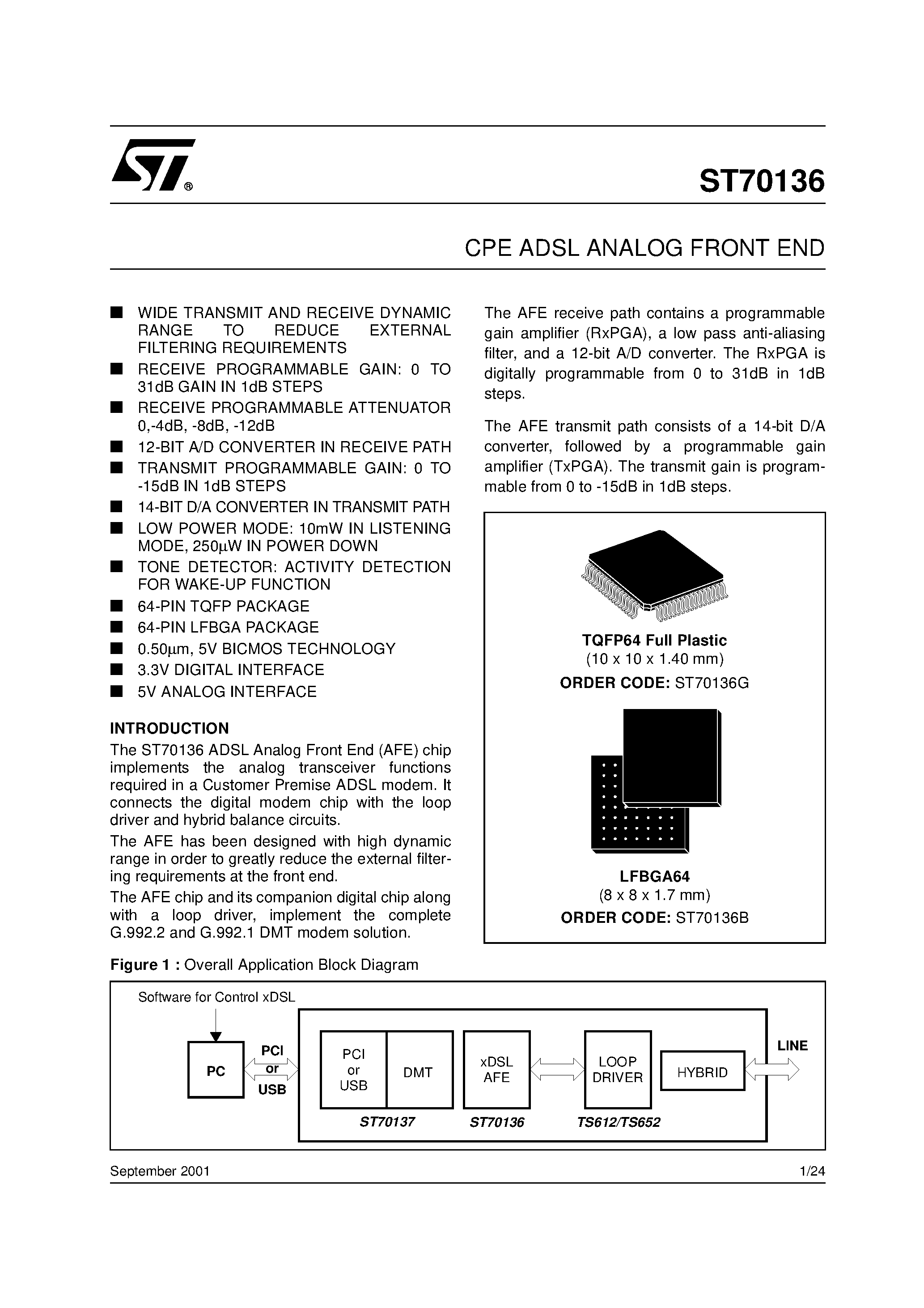 ST®

ST70136

CPE ADSL ANALOG FRONT END

■ WIDE TRANSMIT AND RECEIVE DYNAMIC RANGE TO REDUCE EXTERNAL FILTERING REQUIREMENTS
■ RECEIVE PROGRAMMABLE GAIN: 0 TO 31dB GAIN IN 1dB STEPS
■ RECEIVE PROGRAMMABLE ATTENUATOR 0,-4dB, -8dB, -12dB
■ 12-BIT A/D CONVERTER IN RECEIVE PATH
■ TRANSMIT PROGRAMMABLE GAIN: 0 TO -15dB IN 1dB STEPS
■ 14-BIT D/A CONVERTER IN TRANSMIT PATH
■ LOW POWER MODE: 10mW IN LISTENING MODE, 250µW IN POWER DOWN
■ TONE DETECTOR: ACTIVITY DETECTION FOR WAKE-UP FUNCTION
■ 64-PIN TQFP PACKAGE
■ 64-PIN LFBGA PACKAGE
■ 0.50µm, 5V BICMOS TECHNOLOGY
■ 3.3V DIGITAL INTERFACE
■ 5V ANALOG INTERFACE

INTRODUCTION
The ST70136 ADSL Analog Front End (AFE) chip implements the analog transceiver functions required in a Customer Premise ADSL modem. It connects the digital modem chip with the loop driver and hybrid balance circuits.

The AFE has been designed with high dynamic range in order to greatly reduce the external filtering requirements at the front end.

The AFE chip and its companion digital chip along with a loop driver, implement the complete G.992.2 and G.992.1 DMT modem solution.

The AFE receive path contains a programmable gain amplifier (RxPGA), a low pass anti-aliasing filter, and a 12-bit A/D converter. The RxPGA is digitally programmable from 0 to 31dB in 1dB steps.

The AFE transmit path consists of a 14-bit D/A converter, followed by a programmable gain amplifier (TxPGA). The transmit gain is programmable from 0 to -15dB in 1dB steps.

TQFP64 Full Plastic
(10 x 10 x 1.40 mm)
ORDER CODE: ST70136G

LFBGA64
(8 x 8 x 1.7 mm)
ORDER CODE: ST70136B

Figure 1 : Overall Application Block Diagram

Software for Control xDSL
PC
PCI
or
USB
PCI
or
USB
DMT
xDSL
AFE
LOOP
DRIVER
HYBRID
LINE
ST70137
ST70136
TS612/TS652

September 2001

1/24