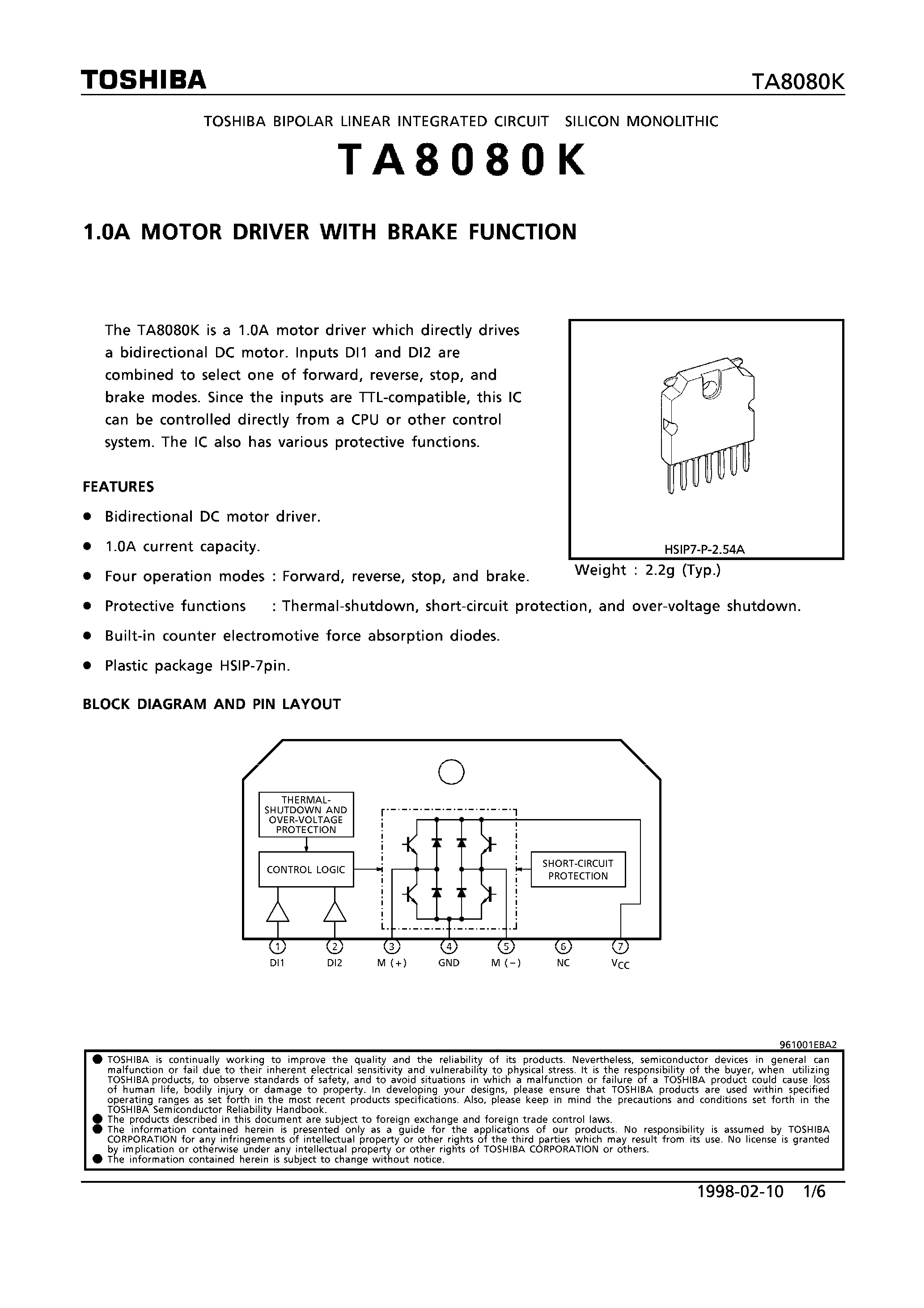 TOSHIBA TA8080K

TOSHIBA BIPOLAR LINEAR INTEGRATED CIRCUIT SILICON MONOLITHIC

TA8080K

1.0A MOTOR DRIVER WITH BRAKE FUNCTION

The TA8080K is a 1.0A motor driver which directly drives a bidirectional DC motor. Inputs DI1 and DI2 are combined to select one of forward, reverse, stop, and brake modes. Since the inputs are TTL-compatible, this IC can be controlled directly from a CPU or other control system. The IC also has various protective functions.

HSIP7-P-2.54A

Weight : 2.2g (Typ.)

FEATURES

● Bidirectional DC motor driver.
● 1.0A current capacity.
● Four operation modes : Forward, reverse, stop, and brake.
● Protective functions : Thermal-shutdown, short-circuit protection, and over-voltage shutdown.
● Built-in counter electromotive force absorption diodes.
● Plastic package HSIP-7pin.

BLOCK DIAGRAM AND PIN LAYOUT

THERMAL-SHUTDOWN AND OVER-VOLTAGE PROTECTION

CONTROL LOGIC

SHORT-CIRCUIT PROTECTION

1 DI1
2 DI2
3 M (+)
4 GND
5 M (−)
6 NC
7 $V_{CC}$

961001EBA2

● TOSHIBA is continually working to improve the quality and the reliability of its products. Nevertheless, semiconductor devices in general can malfunction or fail due to their inherent electrical sensitivity and vulnerability to physical stress. It is the responsibility of the buyer, when utilizing TOSHIBA products, to observe standards of safety, and to avoid situations in which a malfunction or failure of a TOSHIBA product could cause loss of human life, bodily injury or damage to property. In developing your designs, please ensure that TOSHIBA products are used within specified operating ranges as set forth in the most recent products specifications. Also, please keep in mind the precautions and conditions set forth in the TOSHIBA Semiconductor Reliability Handbook.
● The products described in this document are subject to foreign exchange and foreign trade control laws.
● The information contained herein is presented only as a guide for the applications of our products. No responsibility is assumed by TOSHIBA CORPORATION for any infringements of intellectual property or other rights of the third parties which may result from its use. No license is granted by implication or otherwise under any intellectual property or other rights of TOSHIBA CORPORATION or others.
● The information contained herein is subject to change without notice.

1998-02-10 1/6