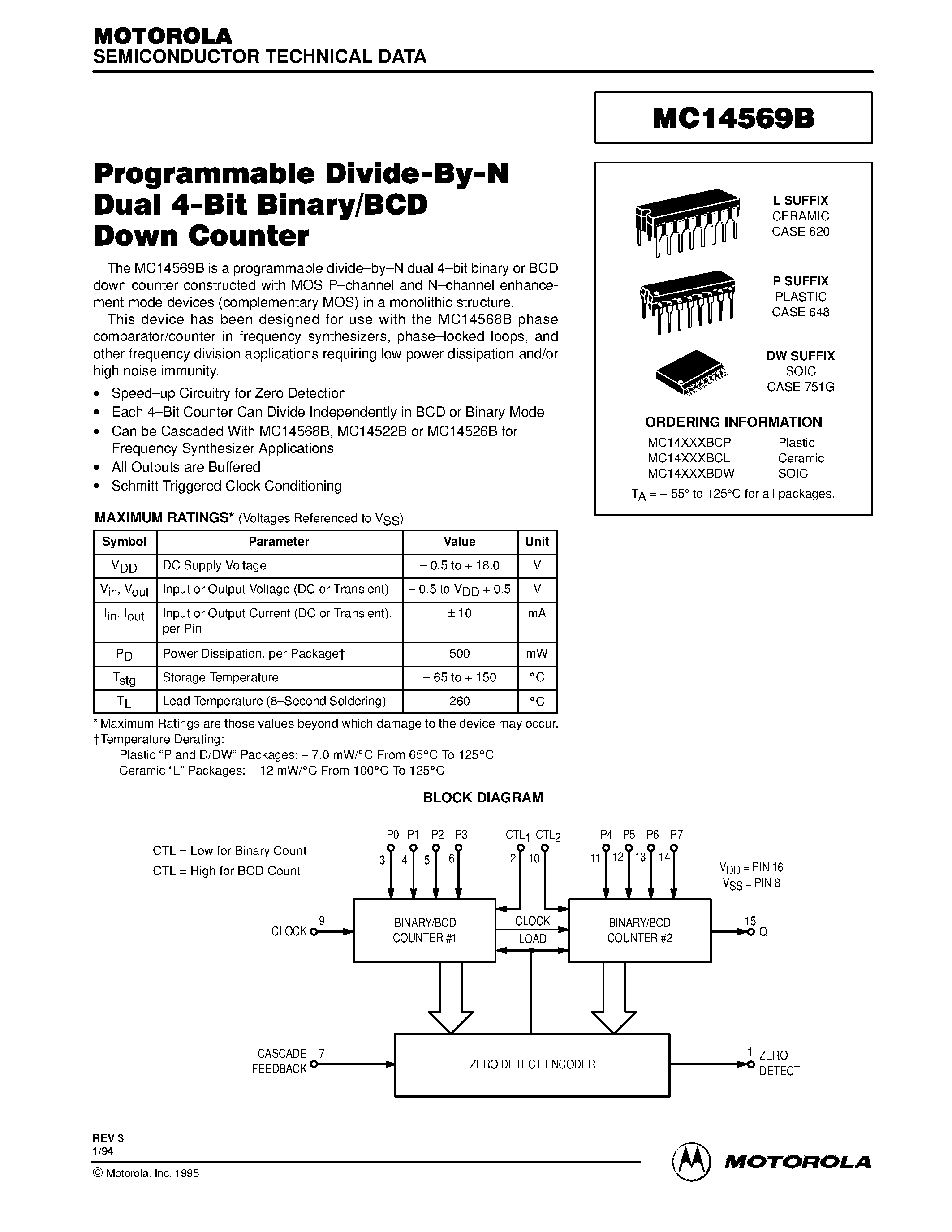 MOTOROLA
SEMICONDUCTOR TECHNICAL DATA

MC14569B

Programmable Divide-By-N Dual 4-Bit Binary/BCD Down Counter

The MC14569B is a programmable divide–by–N dual 4–bit binary or BCD down counter constructed with MOS P–channel and N–channel enhancement mode devices (complementary MOS) in a monolithic structure.

This device has been designed for use with the MC14568B phase comparator/counter in frequency synthesizers, phase–locked loops, and other frequency division applications requiring low power dissipation and/or high noise immunity.

• Speed–up Circuitry for Zero Detection
• Each 4–Bit Counter Can Divide Independently in BCD or Binary Mode
• Can be Cascaded With MC14568B, MC14522B or MC14526B for Frequency Synthesizer Applications
• All Outputs are Buffered
• Schmitt Triggered Clock Conditioning

L SUFFIX
CERAMIC
CASE 620

P SUFFIX
PLASTIC
CASE 648

DW SUFFIX
SOIC
CASE 751G

ORDERING INFORMATION
MC14XXXBCP Plastic
MC14XXXBCL Ceramic
MC14XXXBDW SOIC
$T_A$ = – 55° to 125°C for all packages.

MAXIMUM RATINGS* (Voltages Referenced to $V_{SS}$)

| Symbol | Parameter | Value | Unit |
|---|---|---|---|
| $V_{DD}$ | DC Supply Voltage | – 0.5 to + 18.0 | V |
| $V_{in}$, $V_{out}$ | Input or Output Voltage (DC or Transient) | – 0.5 to $V_{DD}$ + 0.5 | V |
| $I_{in}$, $I_{out}$ | Input or Output Current (DC or Transient), per Pin | ± 10 | mA |
| $P_D$ | Power Dissipation, per Package† | 500 | mW |
| $T_{stg}$ | Storage Temperature | – 65 to + 150 | °C |
| $T_L$ | Lead Temperature (8–Second Soldering) | 260 | °C |

* Maximum Ratings are those values beyond which damage to the device may occur.
†Temperature Derating:
Plastic “P and D/DW” Packages: – 7.0 mW/°C From 65°C To 125°C
Ceramic “L” Packages: – 12 mW/°C From 100°C To 125°C

BLOCK DIAGRAM

CTL = Low for Binary Count
CTL = High for BCD Count

P0 P1 P2 P3
3 4 5 6
$CTL_1$ $CTL_2$
2 10
P4 P5 P6 P7
11 12 13 14
$V_{DD}$ = PIN 16
$V_{SS}$ = PIN 8

CLOCK 9
BINARY/BCD COUNTER #1
CLOCK
LOAD
BINARY/BCD COUNTER #2
15 Q

CASCADE FEEDBACK 7
ZERO DETECT ENCODER
1 ZERO DETECT

REV 3
1/94
© Motorola, Inc. 1995

MOTOROLA