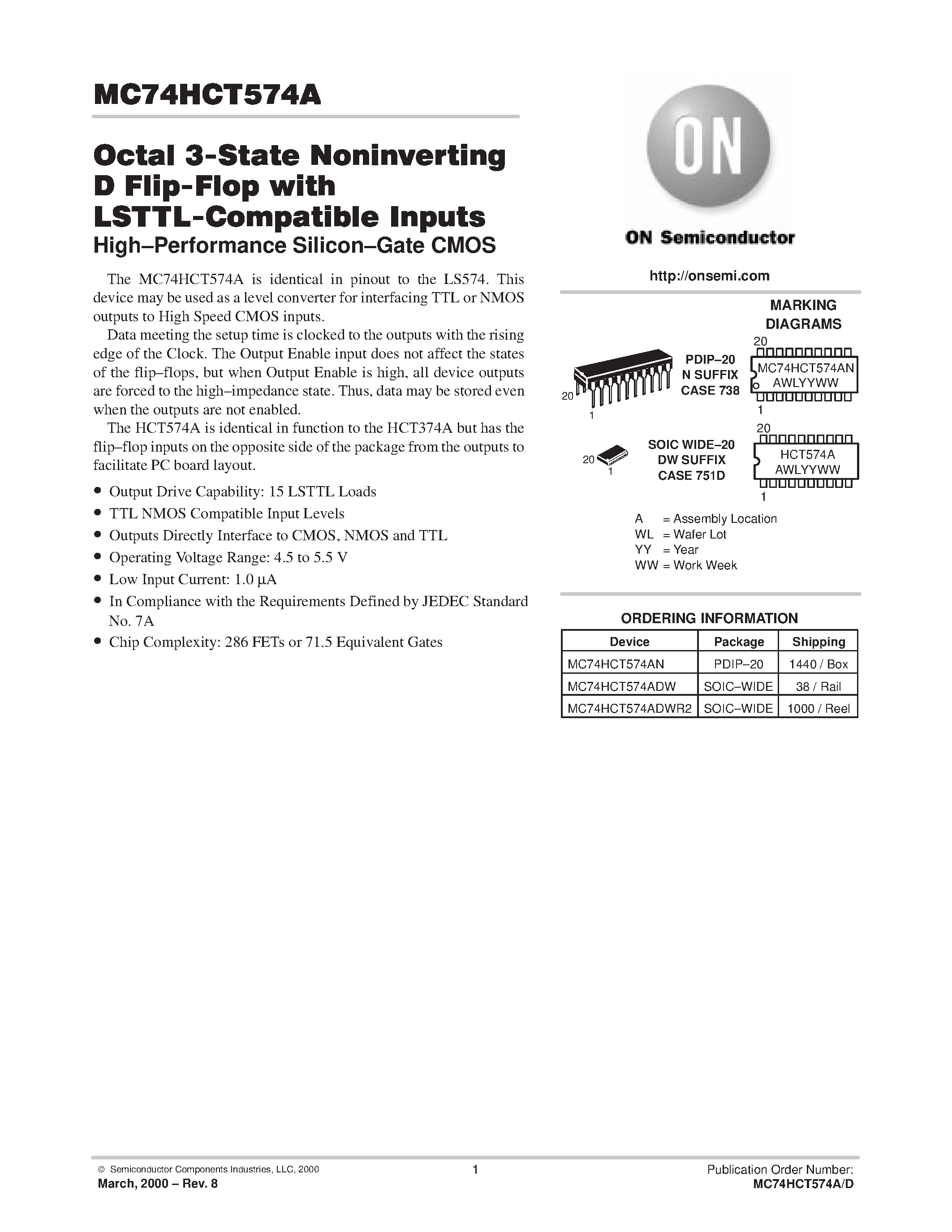 MC74HCT574A

Octal 3-State Noninverting D Flip-Flop with LSTTL-Compatible Inputs
High–Performance Silicon–Gate CMOS

The MC74HCT574A is identical in pinout to the LS574. This device may be used as a level converter for interfacing TTL or NMOS outputs to High Speed CMOS inputs.

Data meeting the setup time is clocked to the outputs with the rising edge of the Clock. The Output Enable input does not affect the states of the flip–flops, but when Output Enable is high, all device outputs are forced to the high–impedance state. Thus, data may be stored even when the outputs are not enabled.

The HCT574A is identical in function to the HCT374A but has the flip–flop inputs on the opposite side of the package from the outputs to facilitate PC board layout.

• Output Drive Capability: 15 LSTTL Loads
• TTL NMOS Compatible Input Levels
• Outputs Directly Interface to CMOS, NMOS and TTL
• Operating Voltage Range: 4.5 to 5.5 V
• Low Input Current: 1.0 µA
• In Compliance with the Requirements Defined by JEDEC Standard No. 7A
• Chip Complexity: 286 FETs or 71.5 Equivalent Gates

ON

ON Semiconductor

http://onsemi.com

MARKING DIAGRAMS

20
1
PDIP–20
N SUFFIX
CASE 738
20
MC74HCT574AN
AWLYYWW
1

20
1
SOIC WIDE–20
DW SUFFIX
CASE 751D
20
HCT574A
AWLYYWW
1

A = Assembly Location
WL = Wafer Lot
YY = Year
WW = Work Week

ORDERING INFORMATION

| Device | Package | Shipping |
|---|---|---|
| MC74HCT574AN | PDIP–20 | 1440 / Box |
| MC74HCT574ADW | SOIC–WIDE | 38 / Rail |
| MC74HCT574ADWR2 | SOIC–WIDE | 1000 / Reel |

© Semiconductor Components Industries, LLC, 2000
March, 2000 – Rev. 8
1
Publication Order Number:
MC74HCT574A/D