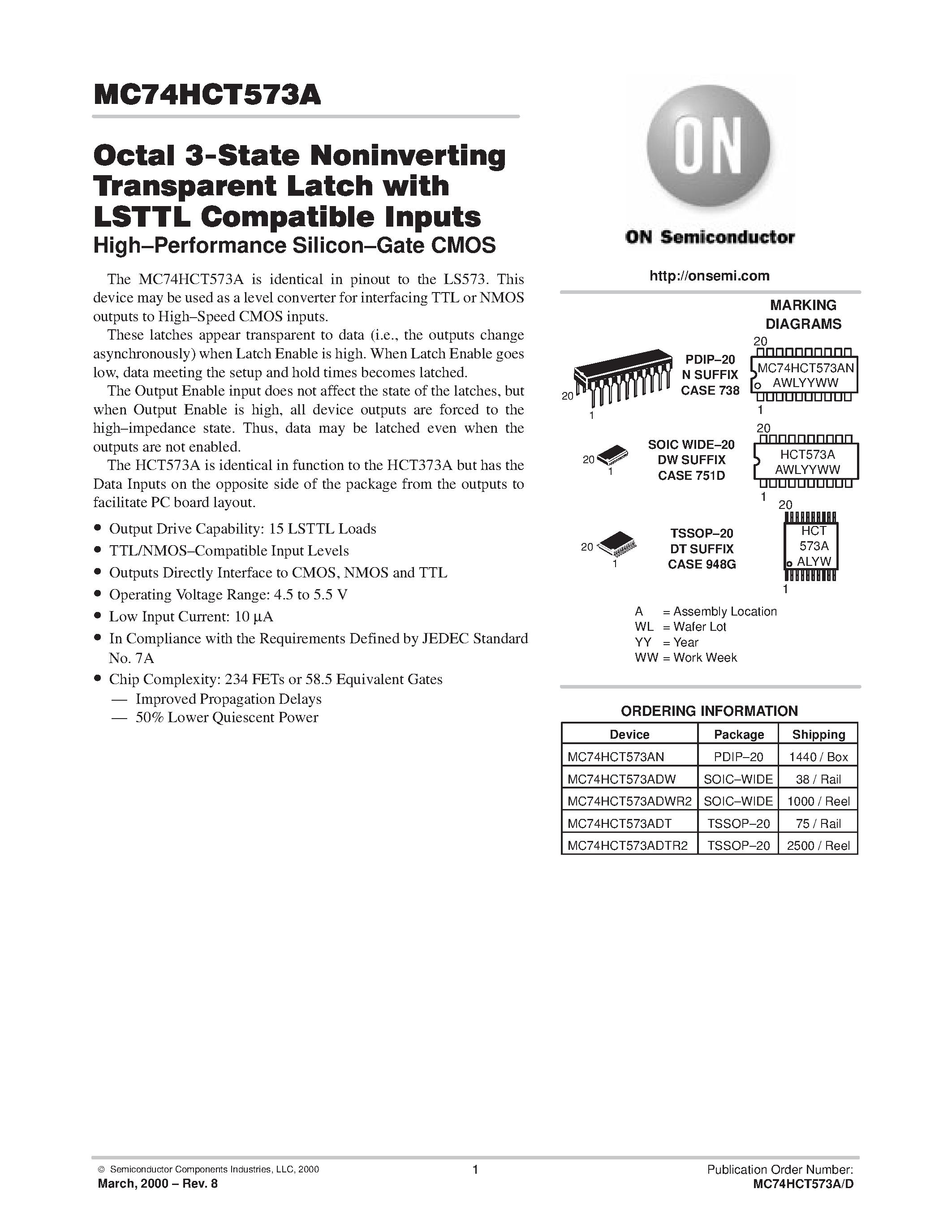 MC74HCT573A

Octal 3-State Noninverting Transparent Latch with LSTTL Compatible Inputs
High–Performance Silicon–Gate CMOS

The MC74HCT573A is identical in pinout to the LS573. This device may be used as a level converter for interfacing TTL or NMOS outputs to High–Speed CMOS inputs.

These latches appear transparent to data (i.e., the outputs change asynchronously) when Latch Enable is high. When Latch Enable goes low, data meeting the setup and hold times becomes latched.

The Output Enable input does not affect the state of the latches, but when Output Enable is high, all device outputs are forced to the high–impedance state. Thus, data may be latched even when the outputs are not enabled.

The HCT573A is identical in function to the HCT373A but has the Data Inputs on the opposite side of the package from the outputs to facilitate PC board layout.

• Output Drive Capability: 15 LSTTL Loads
• TTL/NMOS–Compatible Input Levels
• Outputs Directly Interface to CMOS, NMOS and TTL
• Operating Voltage Range: 4.5 to 5.5 V
• Low Input Current: 10 μA
• In Compliance with the Requirements Defined by JEDEC Standard No. 7A
• Chip Complexity: 234 FETs or 58.5 Equivalent Gates
— Improved Propagation Delays
— 50% Lower Quiescent Power

ON

ON Semiconductor

http://onsemi.com

MARKING DIAGRAMS

20
1
PDIP–20
N SUFFIX
CASE 738
20
MC74HCT573AN
AWLYYWW
1

20
1
SOIC WIDE–20
DW SUFFIX
CASE 751D
20
HCT573A
AWLYYWW
1

20
1
TSSOP–20
DT SUFFIX
CASE 948G
20
HCT
573A
ALYW
1

A = Assembly Location
WL = Wafer Lot
YY = Year
WW = Work Week

ORDERING INFORMATION

| Device | Package | Shipping |
|---|---|---|
| MC74HCT573AN | PDIP–20 | 1440 / Box |
| MC74HCT573ADW | SOIC–WIDE | 38 / Rail |
| MC74HCT573ADWR2 | SOIC–WIDE | 1000 / Reel |
| MC74HCT573ADT | TSSOP–20 | 75 / Rail |
| MC74HCT573ADTR2 | TSSOP–20 | 2500 / Reel |

© Semiconductor Components Industries, LLC, 2000
March, 2000 – Rev. 8
1
Publication Order Number:
MC74HCT573A/D