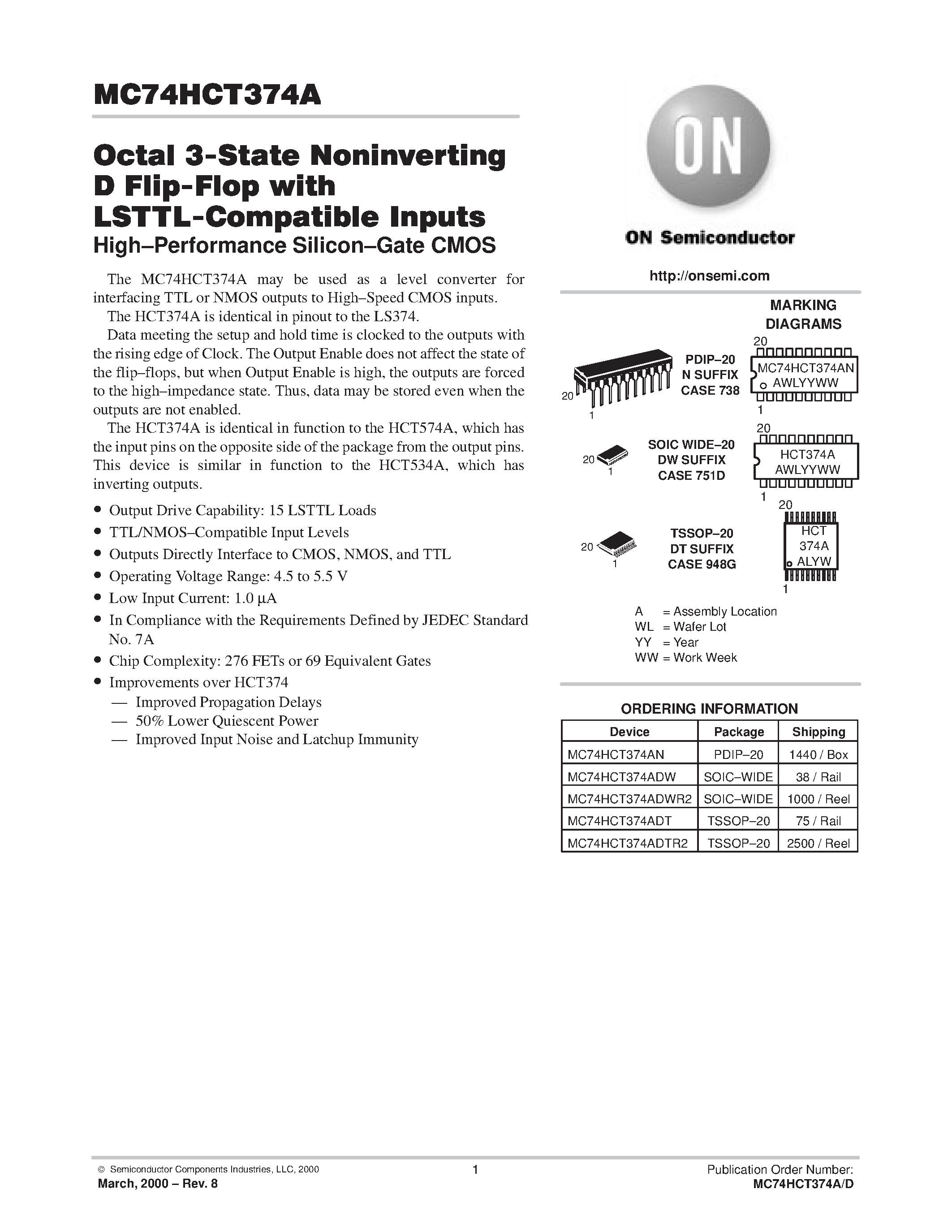 MC74HCT374A

Octal 3-State Noninverting D Flip-Flop with LSTTL-Compatible Inputs
High–Performance Silicon–Gate CMOS

The MC74HCT374A may be used as a level converter for interfacing TTL or NMOS outputs to High–Speed CMOS inputs.

The HCT374A is identical in pinout to the LS374.

Data meeting the setup and hold time is clocked to the outputs with the rising edge of Clock. The Output Enable does not affect the state of the flip–flops, but when Output Enable is high, the outputs are forced to the high–impedance state. Thus, data may be stored even when the outputs are not enabled.

The HCT374A is identical in function to the HCT574A, which has the input pins on the opposite side of the package from the output pins. This device is similar in function to the HCT534A, which has inverting outputs.

• Output Drive Capability: 15 LSTTL Loads
• TTL/NMOS–Compatible Input Levels
• Outputs Directly Interface to CMOS, NMOS, and TTL
• Operating Voltage Range: 4.5 to 5.5 V
• Low Input Current: 1.0 μA
• In Compliance with the Requirements Defined by JEDEC Standard No. 7A
• Chip Complexity: 276 FETs or 69 Equivalent Gates
• Improvements over HCT374
— Improved Propagation Delays
— 50% Lower Quiescent Power
— Improved Input Noise and Latchup Immunity

ON

ON Semiconductor

http://onsemi.com

MARKING DIAGRAMS

20
1
PDIP–20
N SUFFIX
CASE 738
20
MC74HCT374AN
AWLYYWW
1

20
1
SOIC WIDE–20
DW SUFFIX
CASE 751D
20
HCT374A
AWLYYWW
1

20
1
TSSOP–20
DT SUFFIX
CASE 948G
20
HCT
374A
ALYW
1

A = Assembly Location
WL = Wafer Lot
YY = Year
WW = Work Week

ORDERING INFORMATION

| Device | Package | Shipping |
|---|---|---|
| MC74HCT374AN | PDIP–20 | 1440 / Box |
| MC74HCT374ADW | SOIC–WIDE | 38 / Rail |
| MC74HCT374ADWR2 | SOIC–WIDE | 1000 / Reel |
| MC74HCT374ADT | TSSOP–20 | 75 / Rail |
| MC74HCT374ADTR2 | TSSOP–20 | 2500 / Reel |

© Semiconductor Components Industries, LLC, 2000
March, 2000 – Rev. 8

1

Publication Order Number:
MC74HCT374A/D