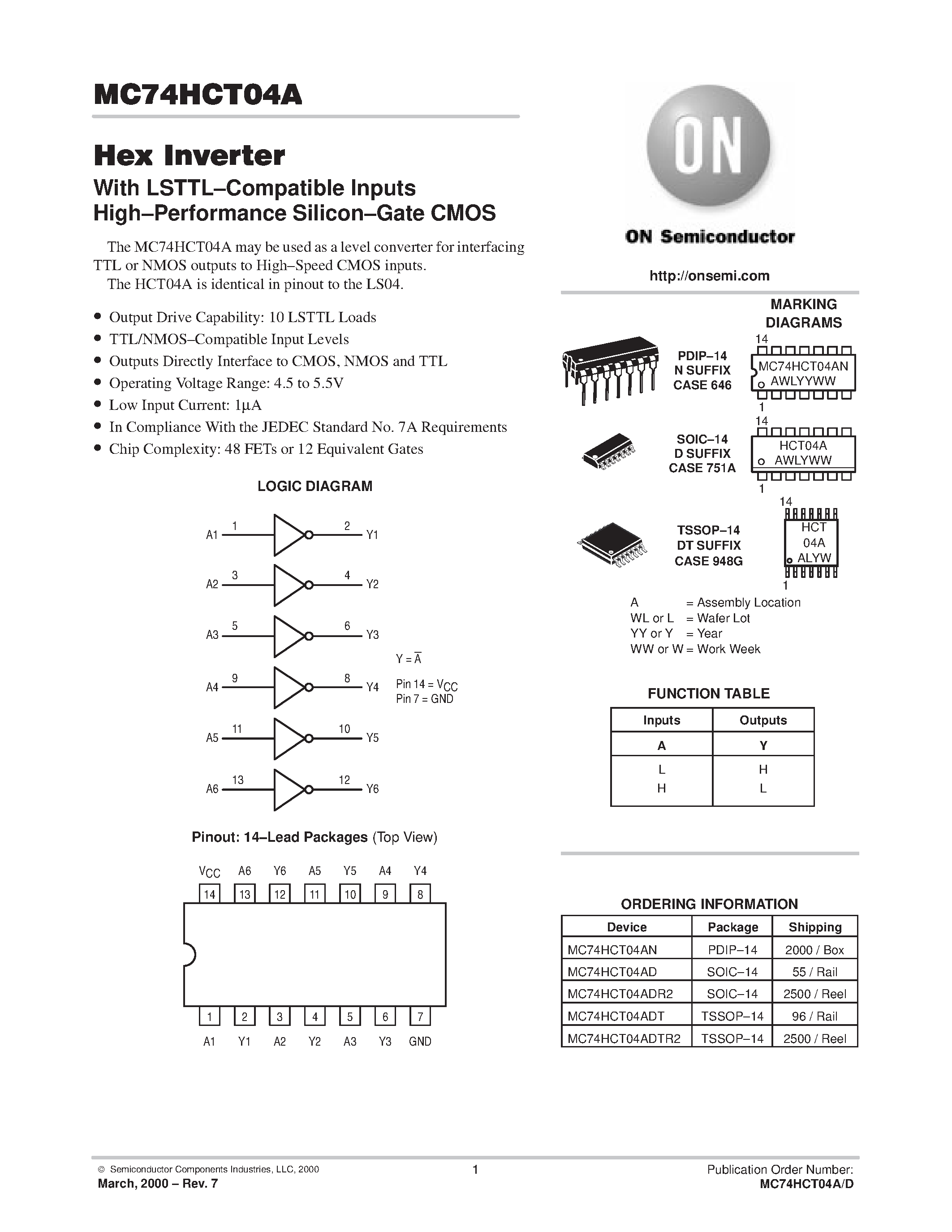 MC74HCT04A

Hex Inverter
With LSTTL–Compatible Inputs
High–Performance Silicon–Gate CMOS

The MC74HCT04A may be used as a level converter for interfacing TTL or NMOS outputs to High–Speed CMOS inputs.
The HCT04A is identical in pinout to the LS04.

• Output Drive Capability: 10 LSTTL Loads
• TTL/NMOS–Compatible Input Levels
• Outputs Directly Interface to CMOS, NMOS and TTL
• Operating Voltage Range: 4.5 to 5.5V
• Low Input Current: 1μA
• In Compliance With the JEDEC Standard No. 7A Requirements
• Chip Complexity: 48 FETs or 12 Equivalent Gates

LOGIC DIAGRAM

A1 1 2 Y1
A2 3 4 Y2
A3 5 6 Y3
A4 9 8 Y4
A5 11 10 Y5
A6 13 12 Y6

$Y = \overline{A}$
Pin 14 = $V_{CC}$
Pin 7 = GND

Pinout: 14–Lead Packages (Top View)

$V_{CC}$ A6 Y6 A5 Y5 A4 Y4
14 13 12 11 10 9 8
1 2 3 4 5 6 7
A1 Y1 A2 Y2 A3 Y3 GND

ON

ON Semiconductor

http://onsemi.com

MARKING DIAGRAMS

PDIP–14
N SUFFIX
CASE 646
14
MC74HCT04AN
AWLYYWW
1

SOIC–14
D SUFFIX
CASE 751A
14
HCT04A
AWLYWW
1

TSSOP–14
DT SUFFIX
CASE 948G
14
HCT
04A
ALYW
1

A = Assembly Location
WL or L = Wafer Lot
YY or Y = Year
WW or W = Work Week

FUNCTION TABLE

| Inputs | Outputs |
|---|---|
| A | Y |
| L | H |
| H | L |

ORDERING INFORMATION

| Device | Package | Shipping |
|---|---|---|
| MC74HCT04AN | PDIP–14 | 2000 / Box |
| MC74HCT04AD | SOIC–14 | 55 / Rail |
| MC74HCT04ADR2 | SOIC–14 | 2500 / Reel |
| MC74HCT04ADT | TSSOP–14 | 96 / Rail |
| MC74HCT04ADTR2 | TSSOP–14 | 2500 / Reel |

© Semiconductor Components Industries, LLC, 2000
March, 2000 – Rev. 7
1
Publication Order Number:
MC74HCT04A/D