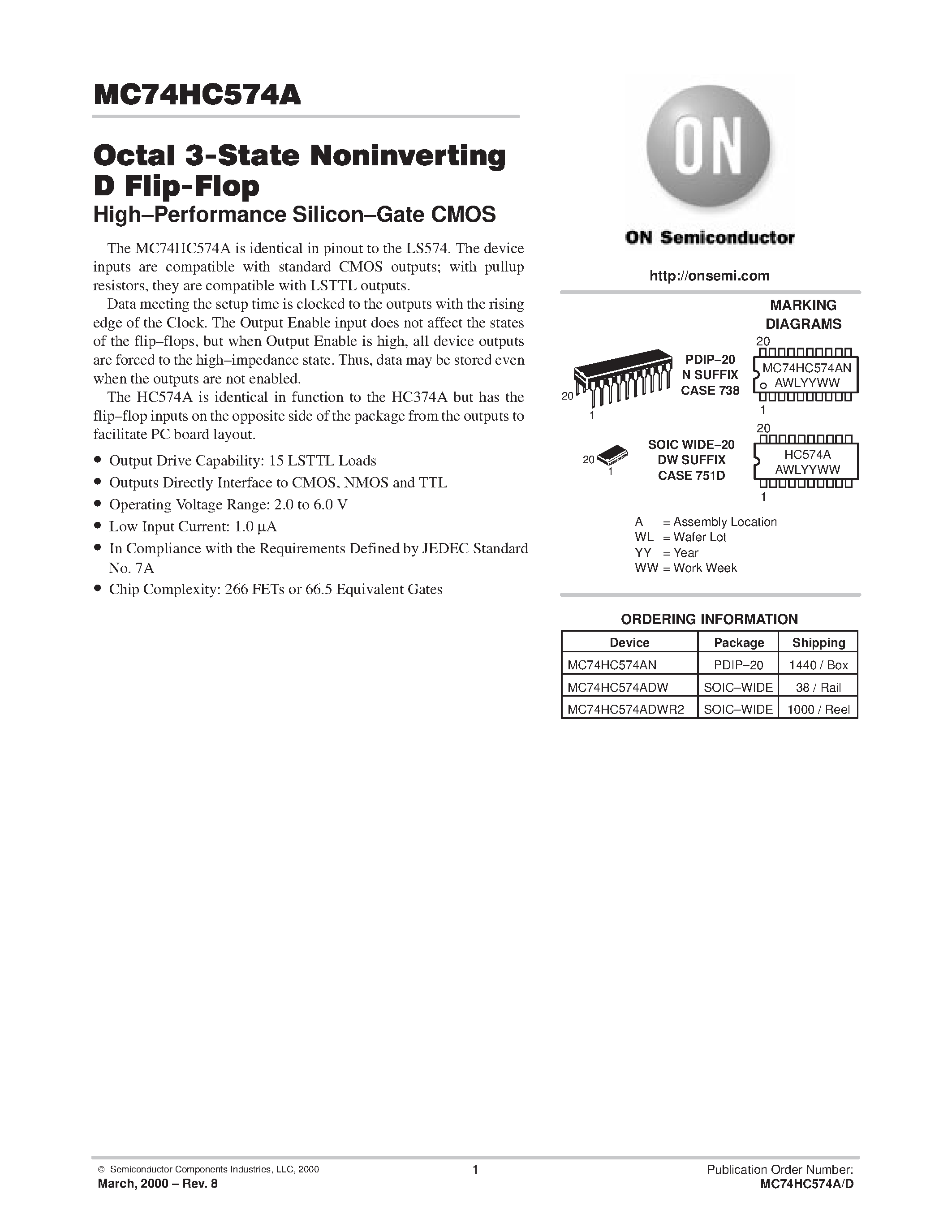 MC74HC574A

Octal 3-State Noninverting D Flip-Flop
High–Performance Silicon–Gate CMOS

The MC74HC574A is identical in pinout to the LS574. The device inputs are compatible with standard CMOS outputs; with pullup resistors, they are compatible with LSTTL outputs.

Data meeting the setup time is clocked to the outputs with the rising edge of the Clock. The Output Enable input does not affect the states of the flip–flops, but when Output Enable is high, all device outputs are forced to the high–impedance state. Thus, data may be stored even when the outputs are not enabled.

The HC574A is identical in function to the HC374A but has the flip–flop inputs on the opposite side of the package from the outputs to facilitate PC board layout.

• Output Drive Capability: 15 LSTTL Loads
• Outputs Directly Interface to CMOS, NMOS and TTL
• Operating Voltage Range: 2.0 to 6.0 V
• Low Input Current: 1.0 μA
• In Compliance with the Requirements Defined by JEDEC Standard No. 7A
• Chip Complexity: 266 FETs or 66.5 Equivalent Gates

ON

ON Semiconductor

http://onsemi.com

MARKING DIAGRAMS

20
1
PDIP–20
N SUFFIX
CASE 738
20
MC74HC574AN
AWLYYWW
1

20
1
SOIC WIDE–20
DW SUFFIX
CASE 751D
20
HC574A
AWLYYWW
1

A = Assembly Location
WL = Wafer Lot
YY = Year
WW = Work Week

ORDERING INFORMATION

| Device | Package | Shipping |
|---|---|---|
| MC74HC574AN | PDIP–20 | 1440 / Box |
| MC74HC574ADW | SOIC–WIDE | 38 / Rail |
| MC74HC574ADWR2 | SOIC–WIDE | 1000 / Reel |

© Semiconductor Components Industries, LLC, 2000
March, 2000 – Rev. 8
1
Publication Order Number:
MC74HC574A/D