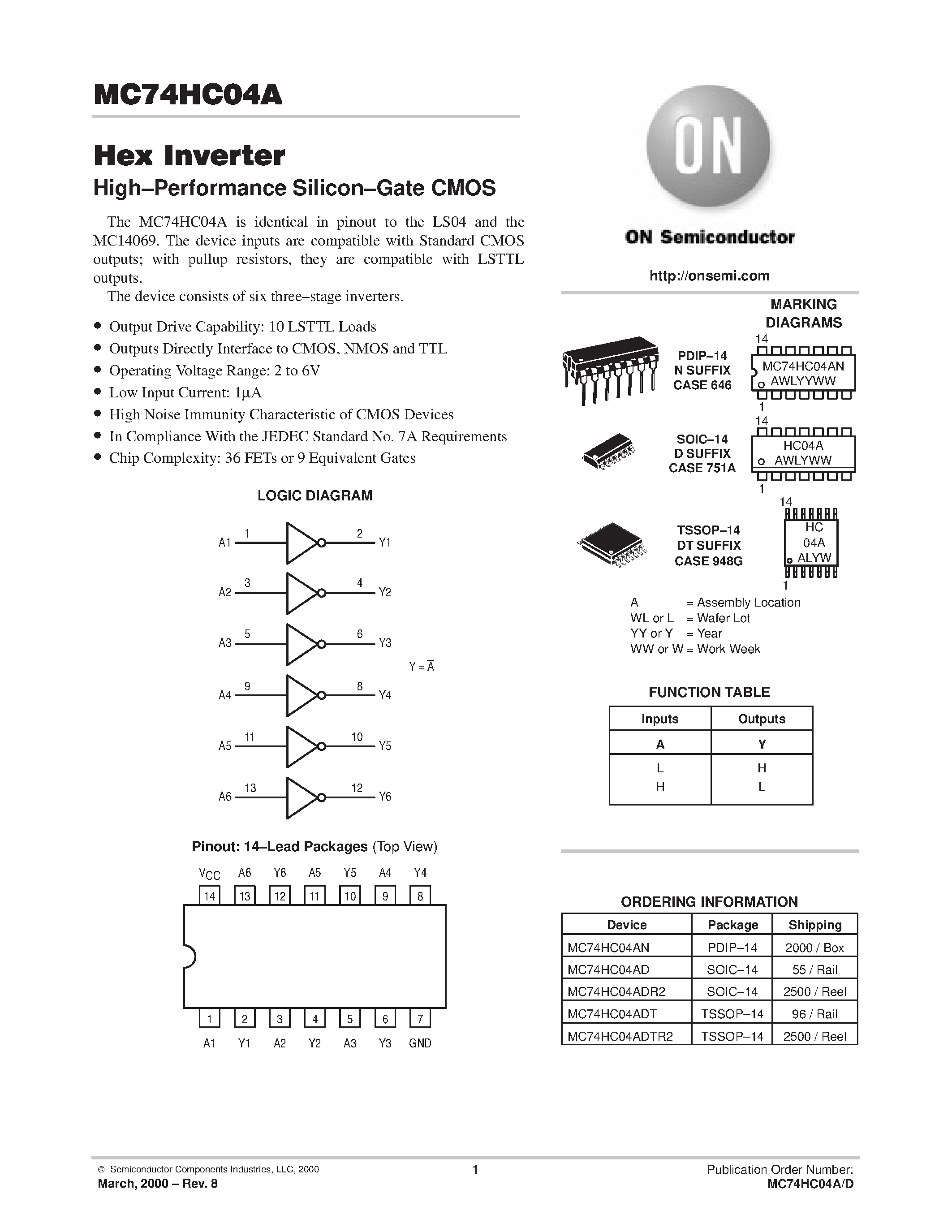 MC74HC04A

Hex Inverter
High–Performance Silicon–Gate CMOS

The MC74HC04A is identical in pinout to the LS04 and the MC14069. The device inputs are compatible with Standard CMOS outputs; with pullup resistors, they are compatible with LSTTL outputs.

The device consists of six three–stage inverters.

• Output Drive Capability: 10 LSTTL Loads
• Outputs Directly Interface to CMOS, NMOS and TTL
• Operating Voltage Range: 2 to 6V
• Low Input Current: 1µA
• High Noise Immunity Characteristic of CMOS Devices
• In Compliance With the JEDEC Standard No. 7A Requirements
• Chip Complexity: 36 FETs or 9 Equivalent Gates

LOGIC DIAGRAM

A1 1 2 Y1
A2 3 4 Y2
A3 5 6 Y3
A4 9 8 Y4
A5 11 10 Y5
A6 13 12 Y6

$Y = \overline{A}$

Pinout: 14–Lead Packages (Top View)

$V_{CC}$ A6 Y6 A5 Y5 A4 Y4
14 13 12 11 10 9 8
1 2 3 4 5 6 7
A1 Y1 A2 Y2 A3 Y3 GND

ON

ON Semiconductor

http://onsemi.com

MARKING DIAGRAMS

PDIP–14
N SUFFIX
CASE 646

14
MC74HC04AN
AWLYYWW
1

SOIC–14
D SUFFIX
CASE 751A

14
HC04A
AWLYWW
1

TSSOP–14
DT SUFFIX
CASE 948G

14
HC
04A
ALYW
1

A = Assembly Location
WL or L = Wafer Lot
YY or Y = Year
WW or W = Work Week

FUNCTION TABLE

| Inputs | Outputs |
|---|---|
| A | Y |
| L | H |
| H | L |

ORDERING INFORMATION

| Device | Package | Shipping |
|---|---|---|
| MC74HC04AN | PDIP–14 | 2000 / Box |
| MC74HC04AD | SOIC–14 | 55 / Rail |
| MC74HC04ADR2 | SOIC–14 | 2500 / Reel |
| MC74HC04ADT | TSSOP–14 | 96 / Rail |
| MC74HC04ADTR2 | TSSOP–14 | 2500 / Reel |

© Semiconductor Components Industries, LLC, 2000
March, 2000 – Rev. 8

1

Publication Order Number:
MC74HC04A/D