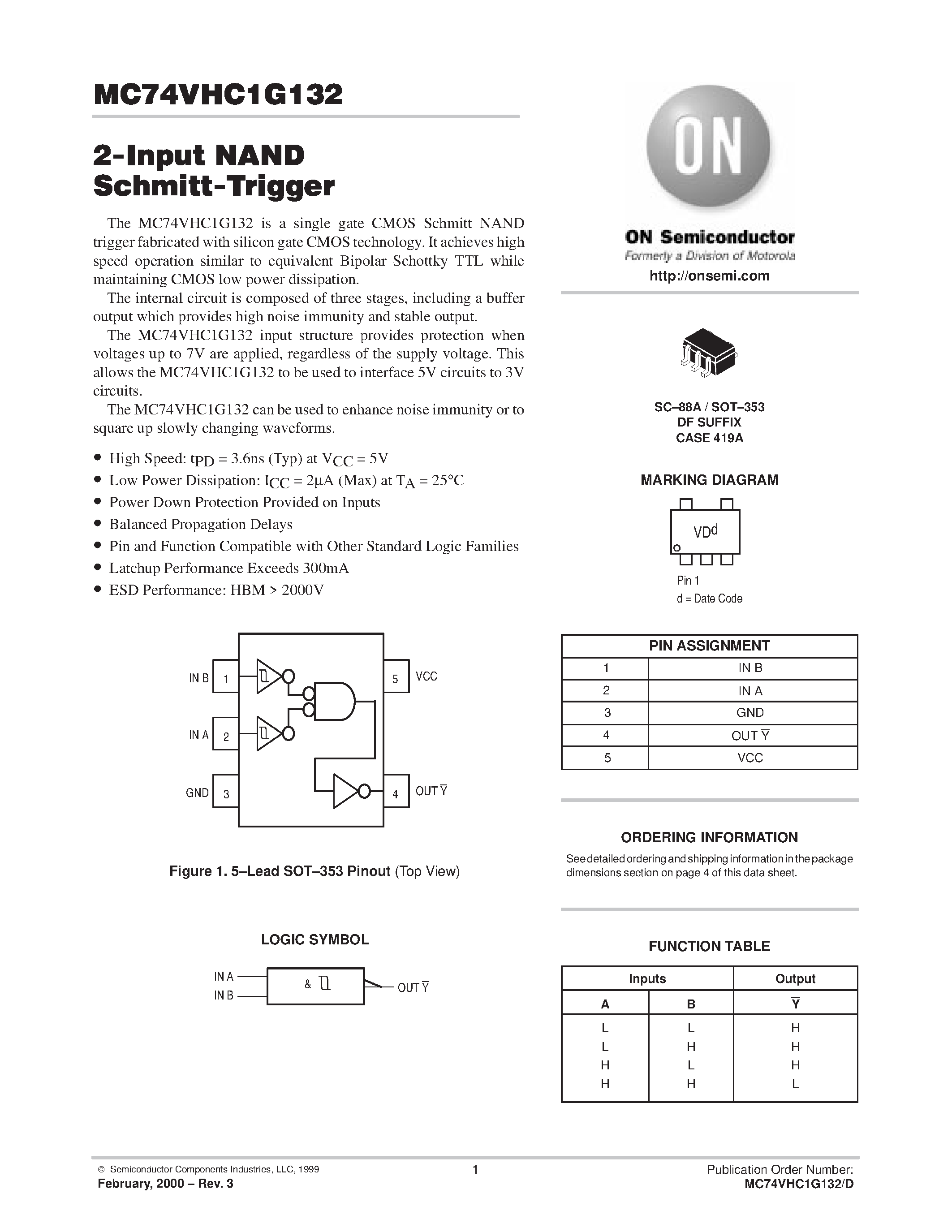 MC74VHC1G132

2-Input NAND Schmitt-Trigger

The MC74VHC1G132 is a single gate CMOS Schmitt NAND trigger fabricated with silicon gate CMOS technology. It achieves high speed operation similar to equivalent Bipolar Schottky TTL while maintaining CMOS low power dissipation.

The internal circuit is composed of three stages, including a buffer output which provides high noise immunity and stable output.

The MC74VHC1G132 input structure provides protection when voltages up to 7V are applied, regardless of the supply voltage. This allows the MC74VHC1G132 to be used to interface 5V circuits to 3V circuits.

The MC74VHC1G132 can be used to enhance noise immunity or to square up slowly changing waveforms.

• High Speed: $t_{PD}$ = 3.6ns (Typ) at $V_{CC}$ = 5V
• Low Power Dissipation: $I_{CC}$ = 2μA (Max) at $T_A$ = 25°C
• Power Down Protection Provided on Inputs
• Balanced Propagation Delays
• Pin and Function Compatible with Other Standard Logic Families
• Latchup Performance Exceeds 300mA
• ESD Performance: HBM > 2000V

IN B 1
IN A 2
GND 3
5 VCC
4 OUT $\overline{Y}$

Figure 1. 5–Lead SOT–353 Pinout (Top View)

LOGIC SYMBOL

IN A
IN B
&
OUT $\overline{Y}$

ON

ON Semiconductor
Formerly a Division of Motorola
http://onsemi.com

SC–88A / SOT–353
DF SUFFIX
CASE 419A

MARKING DIAGRAM

VDd

Pin 1
d = Date Code

| PIN ASSIGNMENT | |
|---|---|
| 1 | IN B |
| 2 | IN A |
| 3 | GND |
| 4 | OUT $\overline{Y}$ |
| 5 | VCC |

ORDERING INFORMATION

See detailed ordering and shipping information in the package dimensions section on page 4 of this data sheet.

FUNCTION TABLE

| Inputs | | Output |
|---|---|---|
| A | B | $\overline{Y}$ |
| L | L | H |
| L | H | H |
| H | L | H |
| H | H | L |

© Semiconductor Components Industries, LLC, 1999
February, 2000 – Rev. 3

1

Publication Order Number:
MC74VHC1G132/D