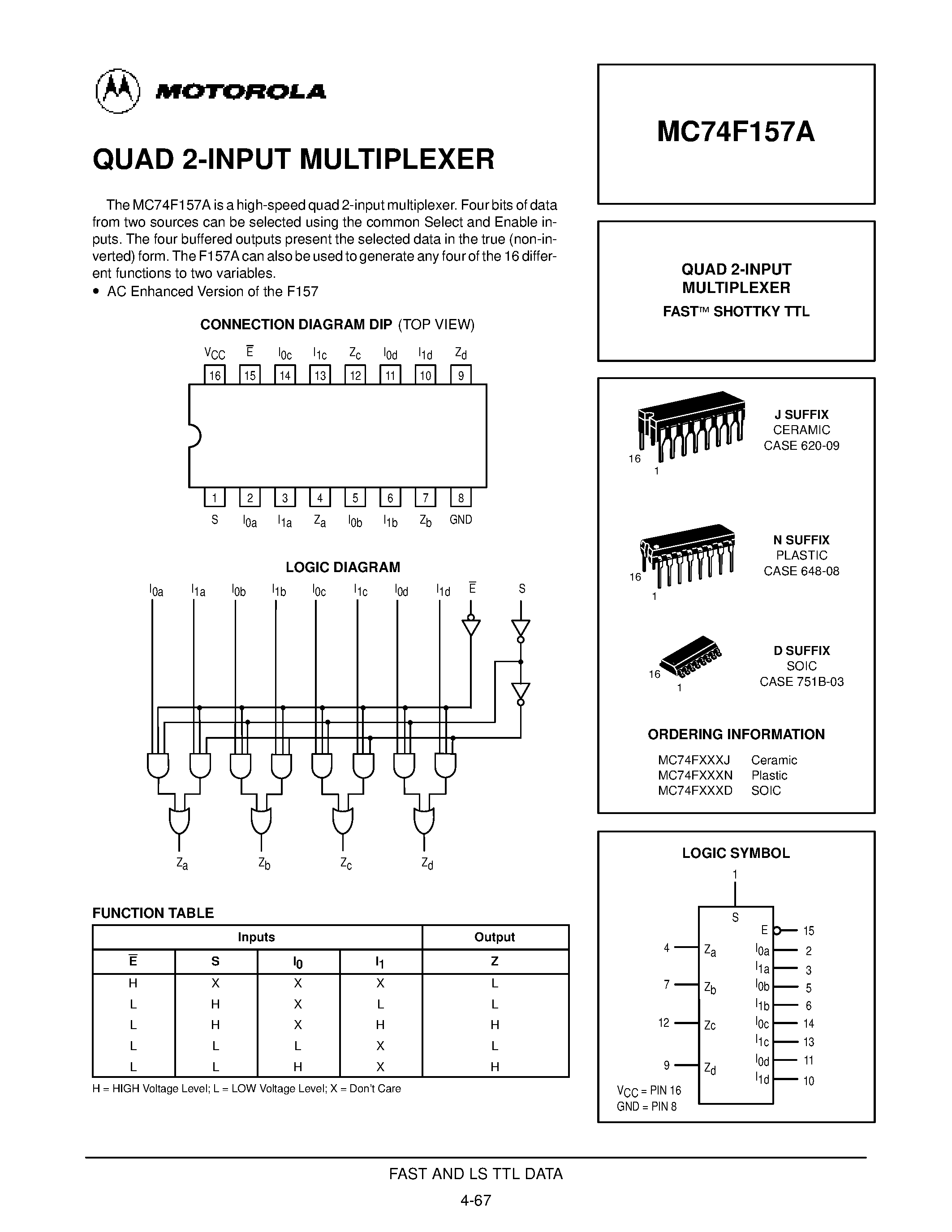 MOTOROLA

QUAD 2-INPUT MULTIPLEXER

The MC74F157A is a high-speed quad 2-input multiplexer. Four bits of data from two sources can be selected using the common Select and Enable inputs. The four buffered outputs present the selected data in the true (non-inverted) form. The F157A can also be used to generate any four of the 16 different functions to two variables.

• AC Enhanced Version of the F157

CONNECTION DIAGRAM DIP (TOP VIEW)

$V_{CC}$ $\overline{E}$ $I_{0c}$ $I_{1c}$ $Z_c$ $I_{0d}$ $I_{1d}$ $Z_d$

16 15 14 13 12 11 10 9

1 2 3 4 5 6 7 8

S $I_{0a}$ $I_{1a}$ $Z_a$ $I_{0b}$ $I_{1b}$ $Z_b$ GND

LOGIC DIAGRAM

$I_{0a}$ $I_{1a}$ $I_{0b}$ $I_{1b}$ $I_{0c}$ $I_{1c}$ $I_{0d}$ $I_{1d}$ $\overline{E}$ S

$Z_a$ $Z_b$ $Z_c$ $Z_d$

FUNCTION TABLE

| Inputs | | | | Output |
|---|---|---|---|---|
| $\overline{E}$ | S | $I_0$ | $I_1$ | Z |
| H | X | X | X | L |
| L | H | X | L | L |
| L | H | X | H | H |
| L | L | L | X | L |
| L | L | H | X | H |

H = HIGH Voltage Level; L = LOW Voltage Level; X = Don't Care

MC74F157A

QUAD 2-INPUT MULTIPLEXER
FAST™ SHOTTKY TTL

16
1
J SUFFIX
CERAMIC
CASE 620-09

16
1
N SUFFIX
PLASTIC
CASE 648-08

16
1
D SUFFIX
SOIC
CASE 751B-03

ORDERING INFORMATION

MC74FXXXJ Ceramic
MC74FXXXN Plastic
MC74FXXXD SOIC

LOGIC SYMBOL

1
S
E 15
4 $Z_a$ $I_{0a}$ 2
$I_{1a}$ 3
7 $Z_b$ $I_{0b}$ 5
$I_{1b}$ 6
12 $Z_c$ $I_{0c}$ 14
$I_{1c}$ 13
9 $Z_d$ $I_{0d}$ 11
$I_{1d}$ 10

$V_{CC}$ = PIN 16
GND = PIN 8

FAST AND LS TTL DATA

4-67