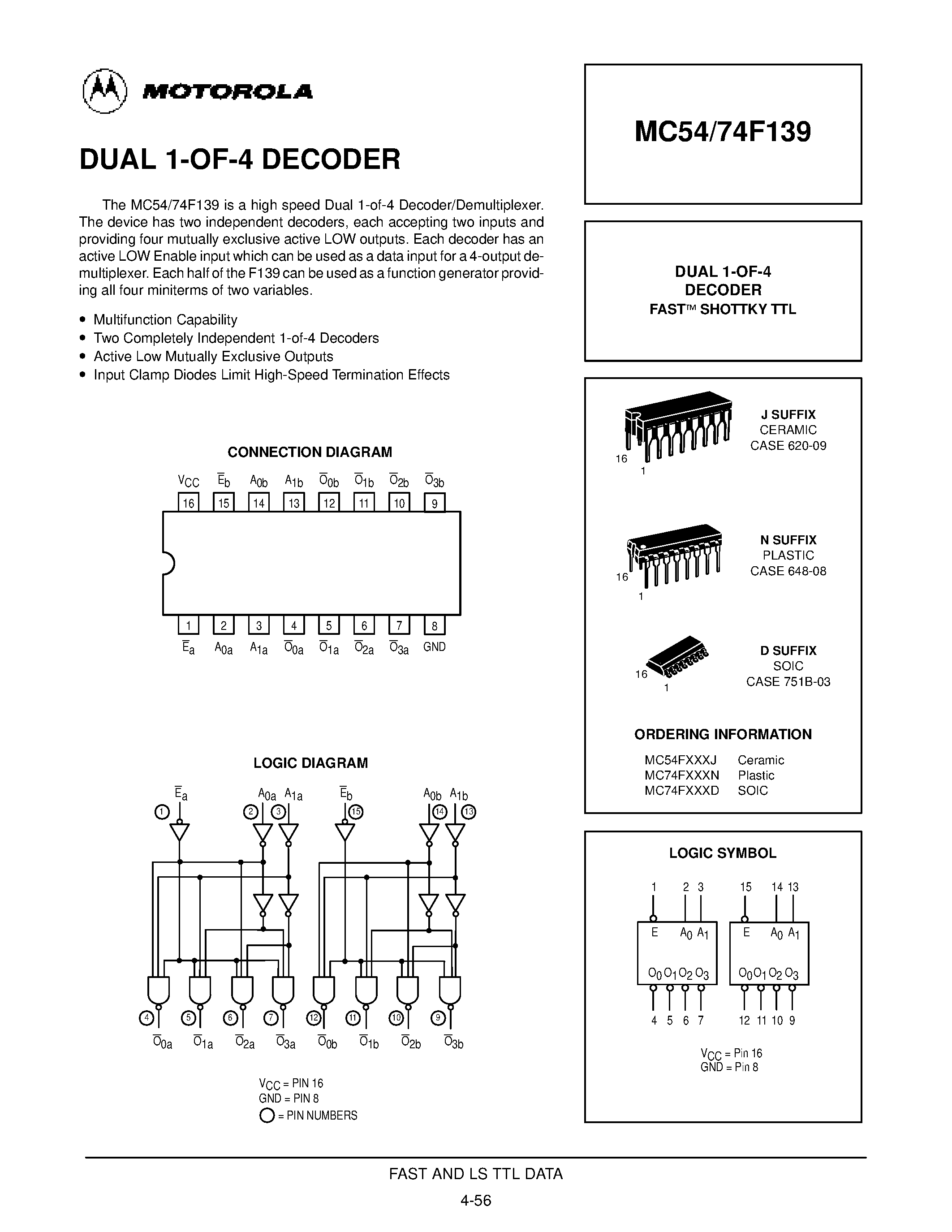 MOTOROLA

DUAL 1-OF-4 DECODER

The MC54/74F139 is a high speed Dual 1-of-4 Decoder/Demultiplexer. The device has two independent decoders, each accepting two inputs and providing four mutually exclusive active LOW outputs. Each decoder has an active LOW Enable input which can be used as a data input for a 4-output demultiplexer. Each half of the F139 can be used as a function generator providing all four miniterms of two variables.

• Multifunction Capability
• Two Completely Independent 1-of-4 Decoders
• Active Low Mutually Exclusive Outputs
• Input Clamp Diodes Limit High-Speed Termination Effects

CONNECTION DIAGRAM

$V_{CC}$ $\overline{E}_b$ $A_{0b}$ $A_{1b}$ $\overline{O}_{0b}$ $\overline{O}_{1b}$ $\overline{O}_{2b}$ $\overline{O}_{3b}$
16 15 14 13 12 11 10 9
1 2 3 4 5 6 7 8
$\overline{E}_a$ $A_{0a}$ $A_{1a}$ $\overline{O}_{0a}$ $\overline{O}_{1a}$ $\overline{O}_{2a}$ $\overline{O}_{3a}$ GND

LOGIC DIAGRAM

$\overline{E}_a$ $A_{0a}$ $A_{1a}$ $\overline{E}_b$ $A_{0b}$ $A_{1b}$
1 2 3 15 14 13
4 5 6 7 12 11 10 9
$\overline{O}_{0a}$ $\overline{O}_{1a}$ $\overline{O}_{2a}$ $\overline{O}_{3a}$ $\overline{O}_{0b}$ $\overline{O}_{1b}$ $\overline{O}_{2b}$ $\overline{O}_{3b}$

$V_{CC}$ = PIN 16
GND = PIN 8
○ = PIN NUMBERS

MC54/74F139

DUAL 1-OF-4
DECODER
FAST™ SHOTTKY TTL

16
1
J SUFFIX
CERAMIC
CASE 620-09

16
1
N SUFFIX
PLASTIC
CASE 648-08

16
1
D SUFFIX
SOIC
CASE 751B-03

ORDERING INFORMATION

MC54FXXXJ Ceramic
MC74FXXXN Plastic
MC74FXXXD SOIC

LOGIC SYMBOL

1 2 3 15 14 13
E $A_0$ $A_1$ E $A_0$ $A_1$
$O_0$ $O_1$ $O_2$ $O_3$ $O_0$ $O_1$ $O_2$ $O_3$
4 5 6 7 12 11 10 9

$V_{CC}$ = Pin 16
GND = Pin 8

FAST AND LS TTL DATA

4-56