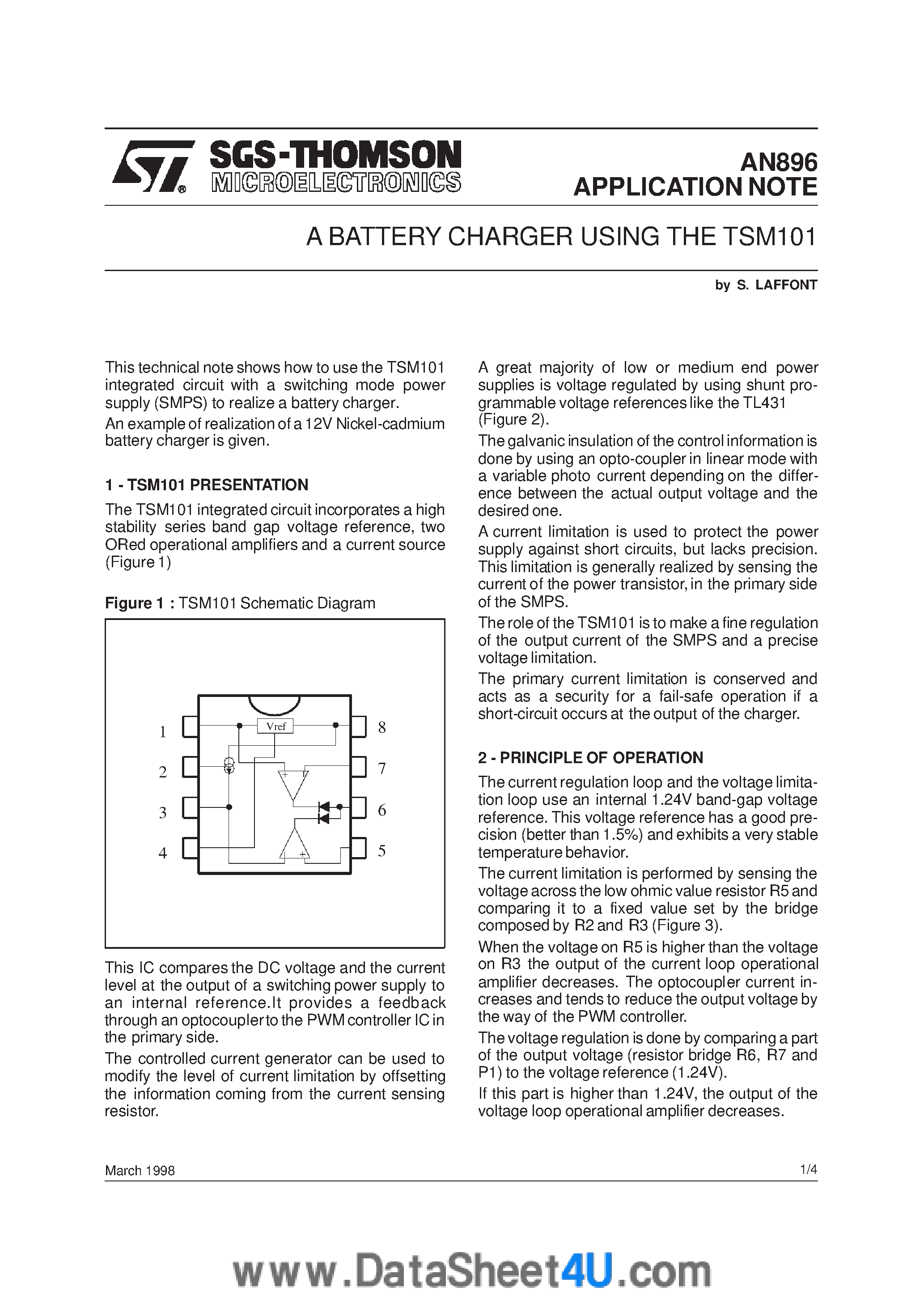 SGS-THOMSON MICROELECTRONICS

AN896
APPLICATION NOTE

A BATTERY CHARGER USING THE TSM101

by S. LAFFONT

This technical note shows how to use the TSM101 integrated circuit with a switching mode power supply (SMPS) to realize a battery charger.

An example of realization of a 12V Nickel-cadmium battery charger is given.

1 - TSM101 PRESENTATION

The TSM101 integrated circuit incorporates a high stability series band gap voltage reference, two ORed operational amplifiers and a current source (Figure 1)

Figure 1 : TSM101 Schematic Diagram

1
2
3
4
Vref
8
7
6
5

This IC compares the DC voltage and the current level at the output of a switching power supply to an internal reference.It provides a feedback through an optocoupler to the PWM controller IC in the primary side.

The controlled current generator can be used to modify the level of current limitation by offsetting the information coming from the current sensing resistor.

A great majority of low or medium end power supplies is voltage regulated by using shunt programmable voltage references like the TL431 (Figure 2).

The galvanic insulation of the control information is done by using an opto-coupler in linear mode with a variable photo current depending on the difference between the actual output voltage and the desired one.

A current limitation is used to protect the power supply against short circuits, but lacks precision. This limitation is generally realized by sensing the current of the power transistor, in the primary side of the SMPS.

The role of the TSM101 is to make a fine regulation of the output current of the SMPS and a precise voltage limitation.

The primary current limitation is conserved and acts as a security for a fail-safe operation if a short-circuit occurs at the output of the charger.

2 - PRINCIPLE OF OPERATION

The current regulation loop and the voltage limitation loop use an internal 1.24V band-gap voltage reference. This voltage reference has a good precision (better than 1.5%) and exhibits a very stable temperature behavior.

The current limitation is performed by sensing the voltage across the low ohmic value resistor R5 and comparing it to a fixed value set by the bridge composed by R2 and R3 (Figure 3).

When the voltage on R5 is higher than the voltage on R3 the output of the current loop operational amplifier decreases. The optocoupler current increases and tends to reduce the output voltage by the way of the PWM controller.

The voltage regulation is done by comparing a part of the output voltage (resistor bridge R6, R7 and P1) to the voltage reference (1.24V).

If this part is higher than 1.24V, the output of the voltage loop operational amplifier decreases.

March 1998

1/4

www.DataSheet4U.com