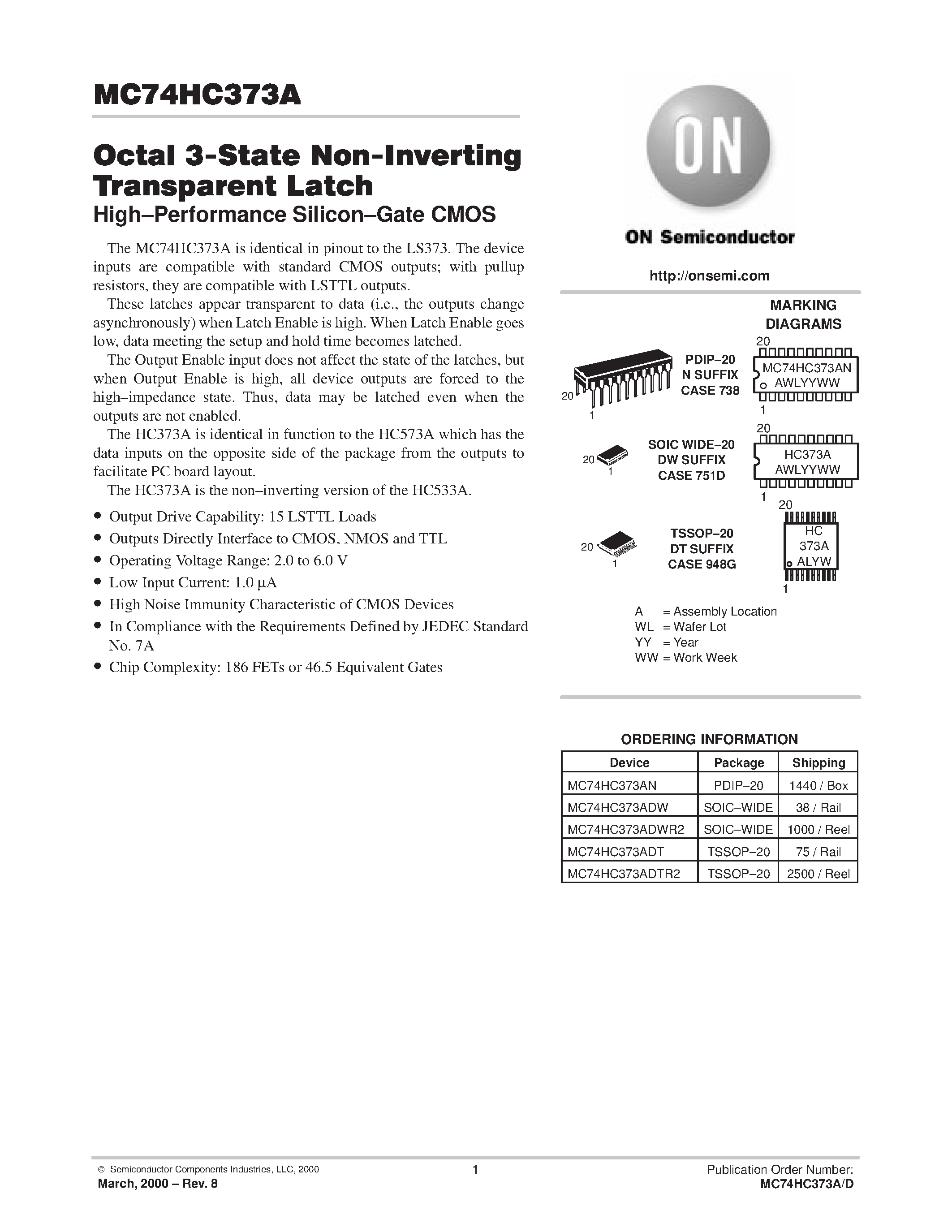 MC74HC373A

Octal 3-State Non-Inverting Transparent Latch
High–Performance Silicon–Gate CMOS

The MC74HC373A is identical in pinout to the LS373. The device inputs are compatible with standard CMOS outputs; with pullup resistors, they are compatible with LSTTL outputs.

These latches appear transparent to data (i.e., the outputs change asynchronously) when Latch Enable is high. When Latch Enable goes low, data meeting the setup and hold time becomes latched.

The Output Enable input does not affect the state of the latches, but when Output Enable is high, all device outputs are forced to the high–impedance state. Thus, data may be latched even when the outputs are not enabled.

The HC373A is identical in function to the HC573A which has the data inputs on the opposite side of the package from the outputs to facilitate PC board layout.

The HC373A is the non–inverting version of the HC533A.

• Output Drive Capability: 15 LSTTL Loads
• Outputs Directly Interface to CMOS, NMOS and TTL
• Operating Voltage Range: 2.0 to 6.0 V
• Low Input Current: 1.0 μA
• High Noise Immunity Characteristic of CMOS Devices
• In Compliance with the Requirements Defined by JEDEC Standard No. 7A
• Chip Complexity: 186 FETs or 46.5 Equivalent Gates

ON

ON Semiconductor

http://onsemi.com

MARKING DIAGRAMS

20
1
PDIP–20
N SUFFIX
CASE 738
20
MC74HC373AN
AWLYYWW
1

20
1
SOIC WIDE–20
DW SUFFIX
CASE 751D
20
HC373A
AWLYYWW
1

20
1
TSSOP–20
DT SUFFIX
CASE 948G
20
HC
373A
ALYW
1

A = Assembly Location
WL = Wafer Lot
YY = Year
WW = Work Week

ORDERING INFORMATION

| Device | Package | Shipping |
|---|---|---|
| MC74HC373AN | PDIP–20 | 1440 / Box |
| MC74HC373ADW | SOIC–WIDE | 38 / Rail |
| MC74HC373ADWR2 | SOIC–WIDE | 1000 / Reel |
| MC74HC373ADT | TSSOP–20 | 75 / Rail |
| MC74HC373ADTR2 | TSSOP–20 | 2500 / Reel |

© Semiconductor Components Industries, LLC, 2000
March, 2000 – Rev. 8
1
Publication Order Number:
MC74HC373A/D