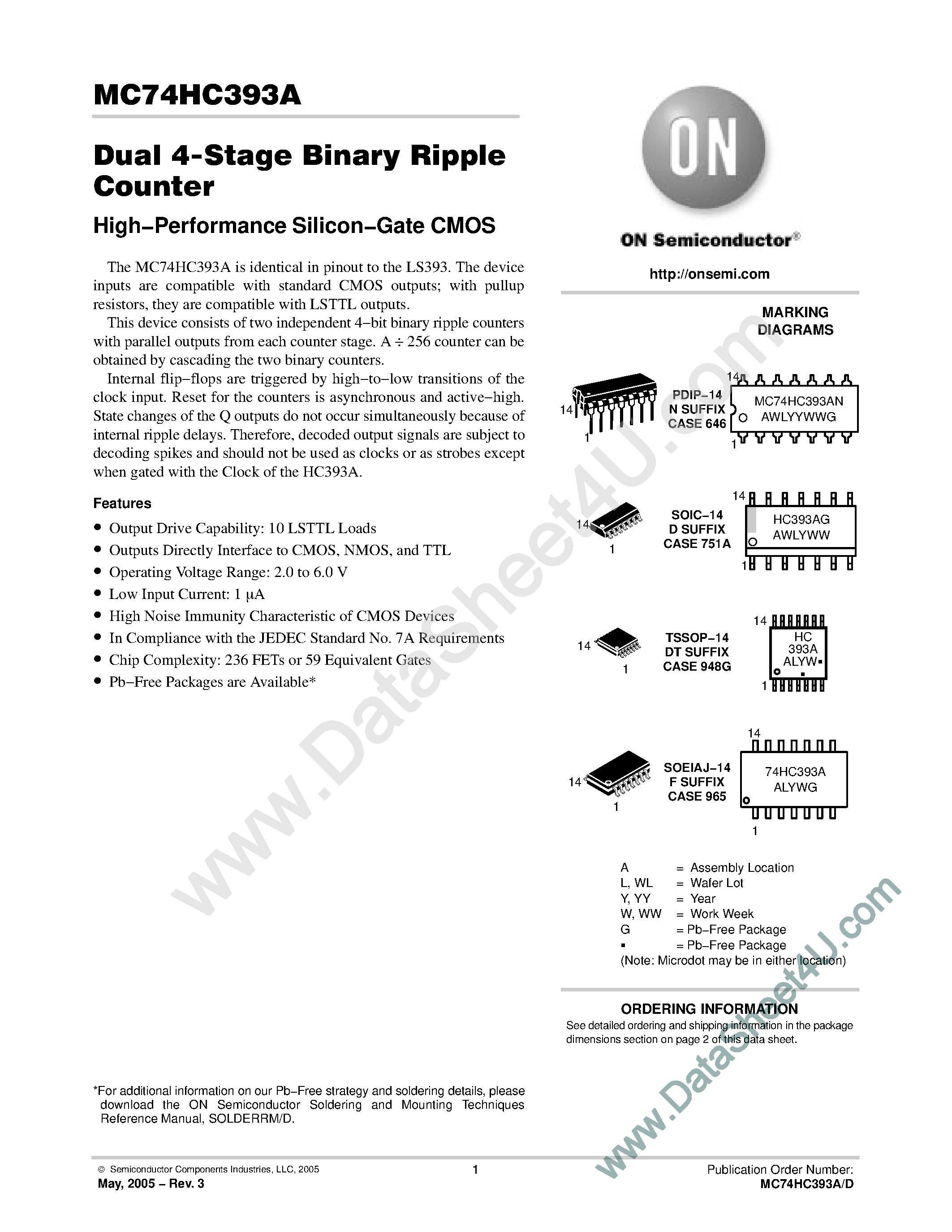 MC74HC393A

Dual 4-Stage Binary Ripple Counter

High−Performance Silicon−Gate CMOS

The MC74HC393A is identical in pinout to the LS393. The device inputs are compatible with standard CMOS outputs; with pullup resistors, they are compatible with LSTTL outputs.

This device consists of two independent 4−bit binary ripple counters with parallel outputs from each counter stage. A ÷ 256 counter can be obtained by cascading the two binary counters.

Internal flip−flops are triggered by high−to−low transitions of the clock input. Reset for the counters is asynchronous and active−high. State changes of the Q outputs do not occur simultaneously because of internal ripple delays. Therefore, decoded output signals are subject to decoding spikes and should not be used as clocks or as strobes except when gated with the Clock of the HC393A.

Features

• Output Drive Capability: 10 LSTTL Loads
• Outputs Directly Interface to CMOS, NMOS, and TTL
• Operating Voltage Range: 2.0 to 6.0 V
• Low Input Current: 1 μA
• High Noise Immunity Characteristic of CMOS Devices
• In Compliance with the JEDEC Standard No. 7A Requirements
• Chip Complexity: 236 FETs or 59 Equivalent Gates
• Pb−Free Packages are Available*

*For additional information on our Pb−Free strategy and soldering details, please download the ON Semiconductor Soldering and Mounting Techniques Reference Manual, SOLDERRM/D.

ON

ON Semiconductor®

http://onsemi.com

MARKING DIAGRAMS

14
1
PDIP−14
N SUFFIX
CASE 646
14
MC74HC393AN
AWLYYWWG
1

14
1
SOIC−14
D SUFFIX
CASE 751A
14
HC393AG
AWLYWW
1

14
1
TSSOP−14
DT SUFFIX
CASE 948G
14
HC
393A
ALYW▪
▪
1

14
1
SOEIAJ−14
F SUFFIX
CASE 965
14
74HC393A
ALYWG
1

A = Assembly Location
L, WL = Wafer Lot
Y, YY = Year
W, WW = Work Week
G = Pb−Free Package
▪ = Pb−Free Package
(Note: Microdot may be in either location)

ORDERING INFORMATION
See detailed ordering and shipping information in the package dimensions section on page 2 of this data sheet.

www.DataSheet4U.com

www.DataSheet4U.com

© Semiconductor Components Industries, LLC, 2005
May, 2005 − Rev. 3
1
Publication Order Number:
MC74HC393A/D