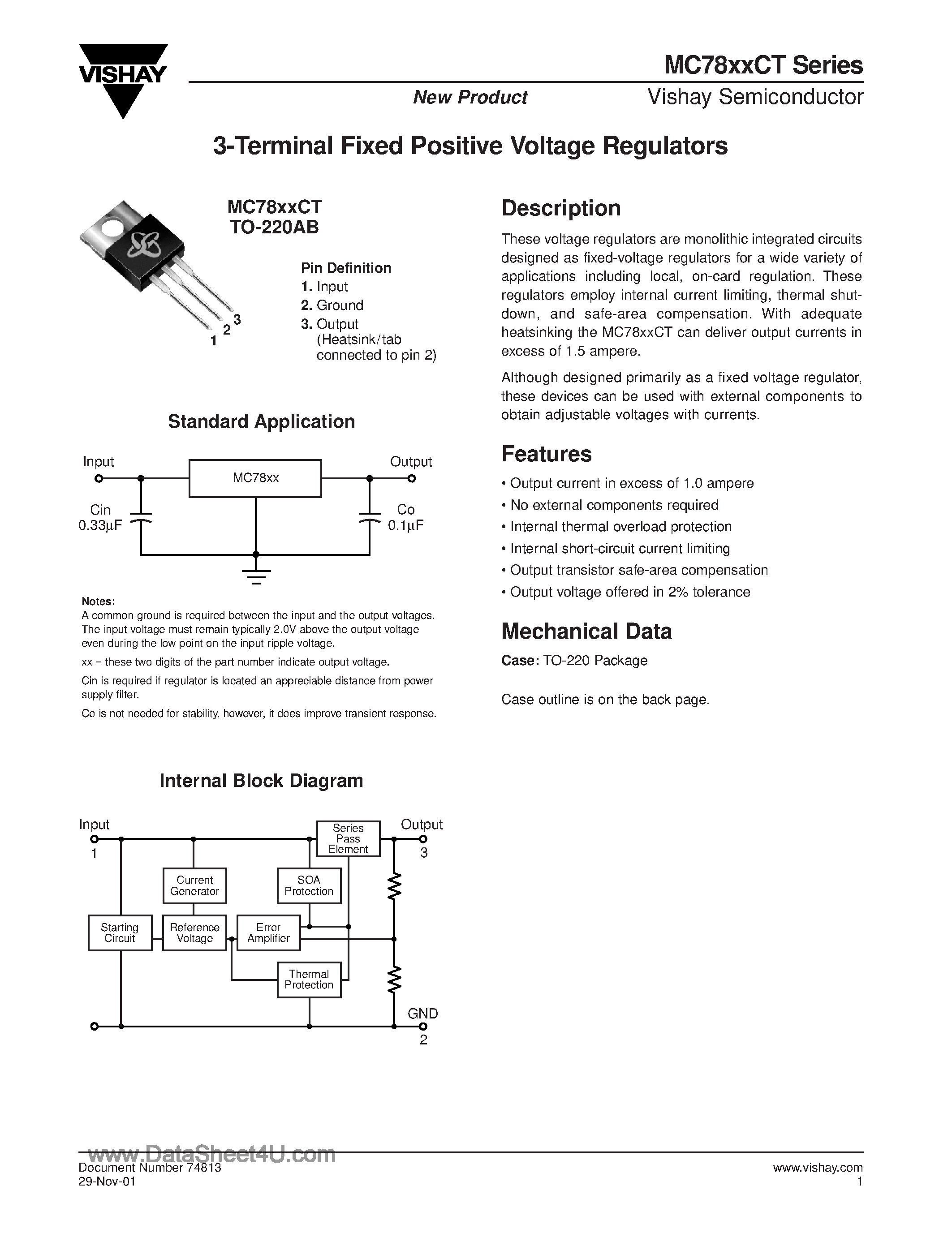 VISHAY

MC78xxCT Series

New Product

Vishay Semiconductor

3-Terminal Fixed Positive Voltage Regulators

MC78xxCT
TO-220AB

1 2 3

Pin Definition
1. Input
2. Ground
3. Output
(Heatsink/tab connected to pin 2)

Standard Application

Input

MC78xx

Output

Cin
0.33µF

Co
0.1µF

Notes:
A common ground is required between the input and the output voltages. The input voltage must remain typically 2.0V above the output voltage even during the low point on the input ripple voltage.

xx = these two digits of the part number indicate output voltage.

Cin is required if regulator is located an appreciable distance from power supply filter.

Co is not needed for stability, however, it does improve transient response.

Internal Block Diagram

Input
1

Series Pass Element

Output
3

Current Generator

SOA Protection

Starting Circuit

Reference Voltage

Error Amplifier

Thermal Protection

GND
2

Description

These voltage regulators are monolithic integrated circuits designed as fixed-voltage regulators for a wide variety of applications including local, on-card regulation. These regulators employ internal current limiting, thermal shutdown, and safe-area compensation. With adequate heatsinking the MC78xxCT can deliver output currents in excess of 1.5 ampere.

Although designed primarily as a fixed voltage regulator, these devices can be used with external components to obtain adjustable voltages with currents.

Features

• Output current in excess of 1.0 ampere
• No external components required
• Internal thermal overload protection
• Internal short-circuit current limiting
• Output transistor safe-area compensation
• Output voltage offered in 2% tolerance

Mechanical Data

Case: TO-220 Package

Case outline is on the back page.

www.DataSheet4U.com

Document Number 74813
29-Nov-01

www.vishay.com
1