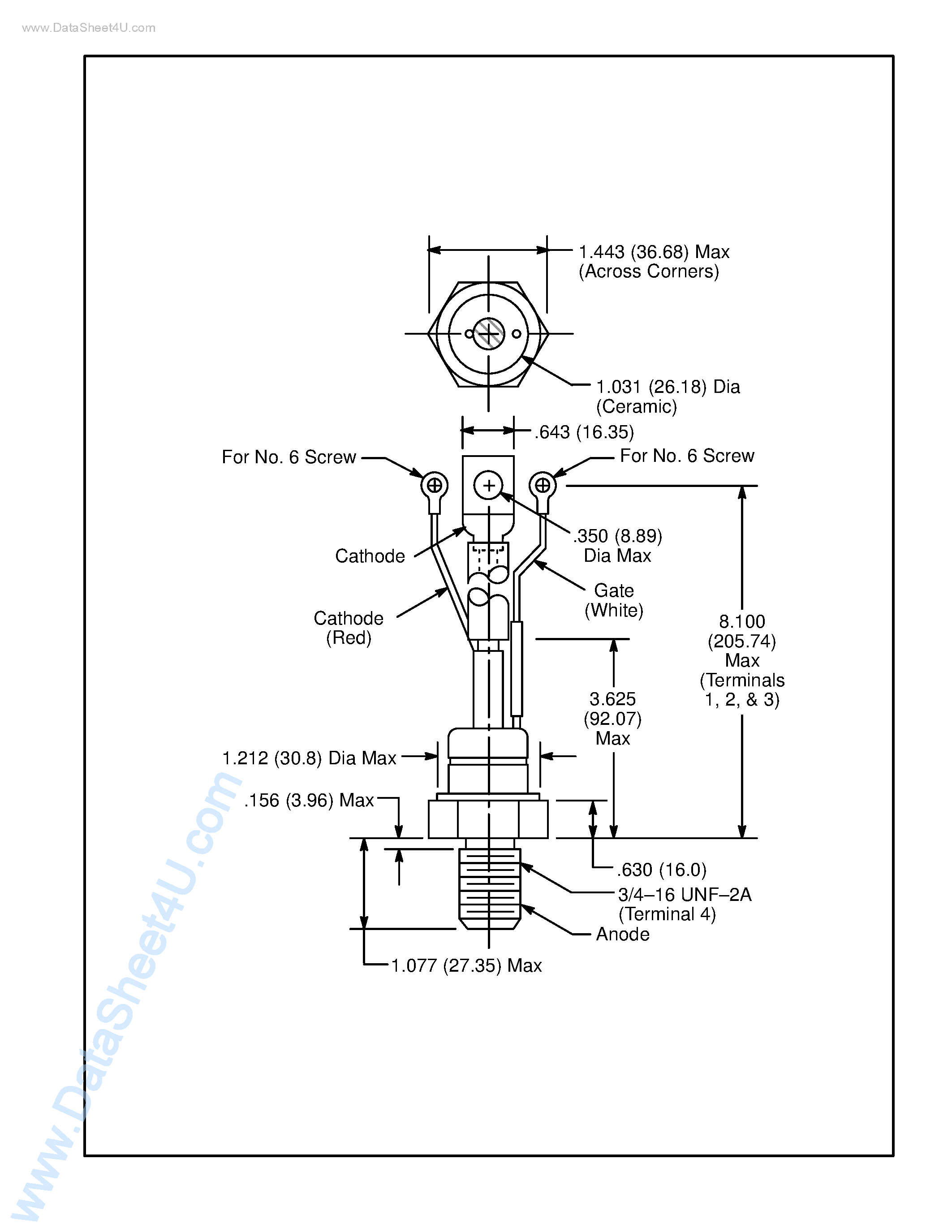 www.DataSheet4U.com

1.443 (36.68) Max
(Across Corners)

1.031 (26.18) Dia
(Ceramic)

.643 (16.35)

For No. 6 Screw

For No. 6 Screw

.350 (8.89)
Dia Max

Cathode

Gate
(White)

Cathode
(Red)

8.100
(205.74)
Max
(Terminals
1, 2, & 3)

3.625
(92.07)
Max

1.212 (30.8) Dia Max

.156 (3.96) Max

.630 (16.0)

3/4–16 UNF–2A
(Terminal 4)

Anode

1.077 (27.35) Max

www.DataSheet4U.com