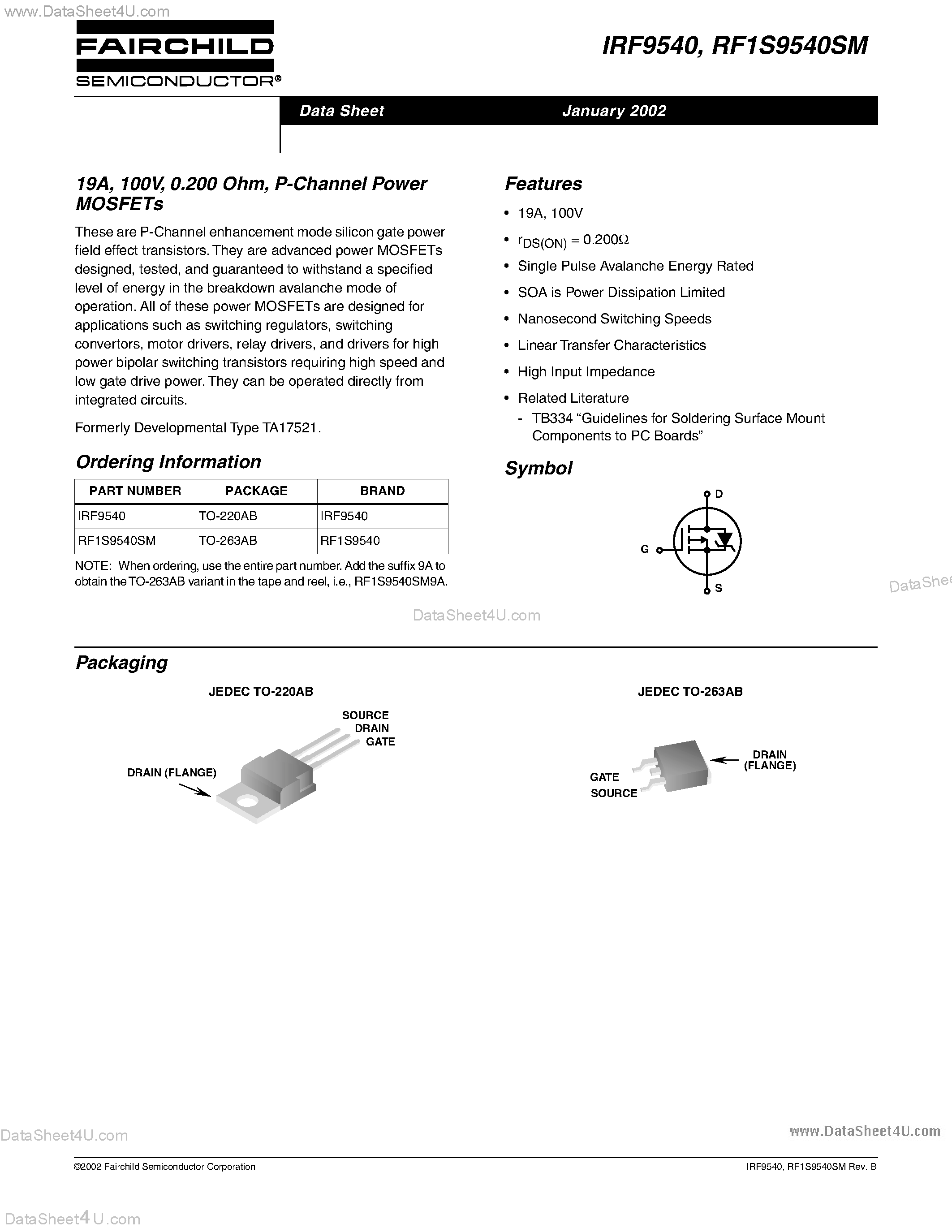 www.DataSheet4U.com

FAIRCHILD
SEMICONDUCTOR®

IRF9540, RF1S9540SM

Data Sheet January 2002

19A, 100V, 0.200 Ohm, P-Channel Power MOSFETs

These are P-Channel enhancement mode silicon gate power field effect transistors. They are advanced power MOSFETs designed, tested, and guaranteed to withstand a specified level of energy in the breakdown avalanche mode of operation. All of these power MOSFETs are designed for applications such as switching regulators, switching convertors, motor drivers, relay drivers, and drivers for high power bipolar switching transistors requiring high speed and low gate drive power. They can be operated directly from integrated circuits.

Formerly Developmental Type TA17521.

Ordering Information

| PART NUMBER | PACKAGE | BRAND |
|---|---|---|
| IRF9540 | TO-220AB | IRF9540 |
| RF1S9540SM | TO-263AB | RF1S9540 |

NOTE: When ordering, use the entire part number. Add the suffix 9A to obtain the TO-263AB variant in the tape and reel, i.e., RF1S9540SM9A.

Features

• 19A, 100V

• $r_{DS(ON)} = 0.200\Omega$

• Single Pulse Avalanche Energy Rated

• SOA is Power Dissipation Limited

• Nanosecond Switching Speeds

• Linear Transfer Characteristics

• High Input Impedance

• Related Literature
- TB334 “Guidelines for Soldering Surface Mount Components to PC Boards”

Symbol

D
G
S

DataShee

DataSheet4U.com

Packaging

JEDEC TO-220AB

SOURCE
DRAIN
GATE
DRAIN (FLANGE)

JEDEC TO-263AB

DRAIN (FLANGE)
GATE
SOURCE

DataSheet4U.com

www.DataSheet4U.com

©2002 Fairchild Semiconductor Corporation

IRF9540, RF1S9540SM Rev. B

DataSheet4U.com