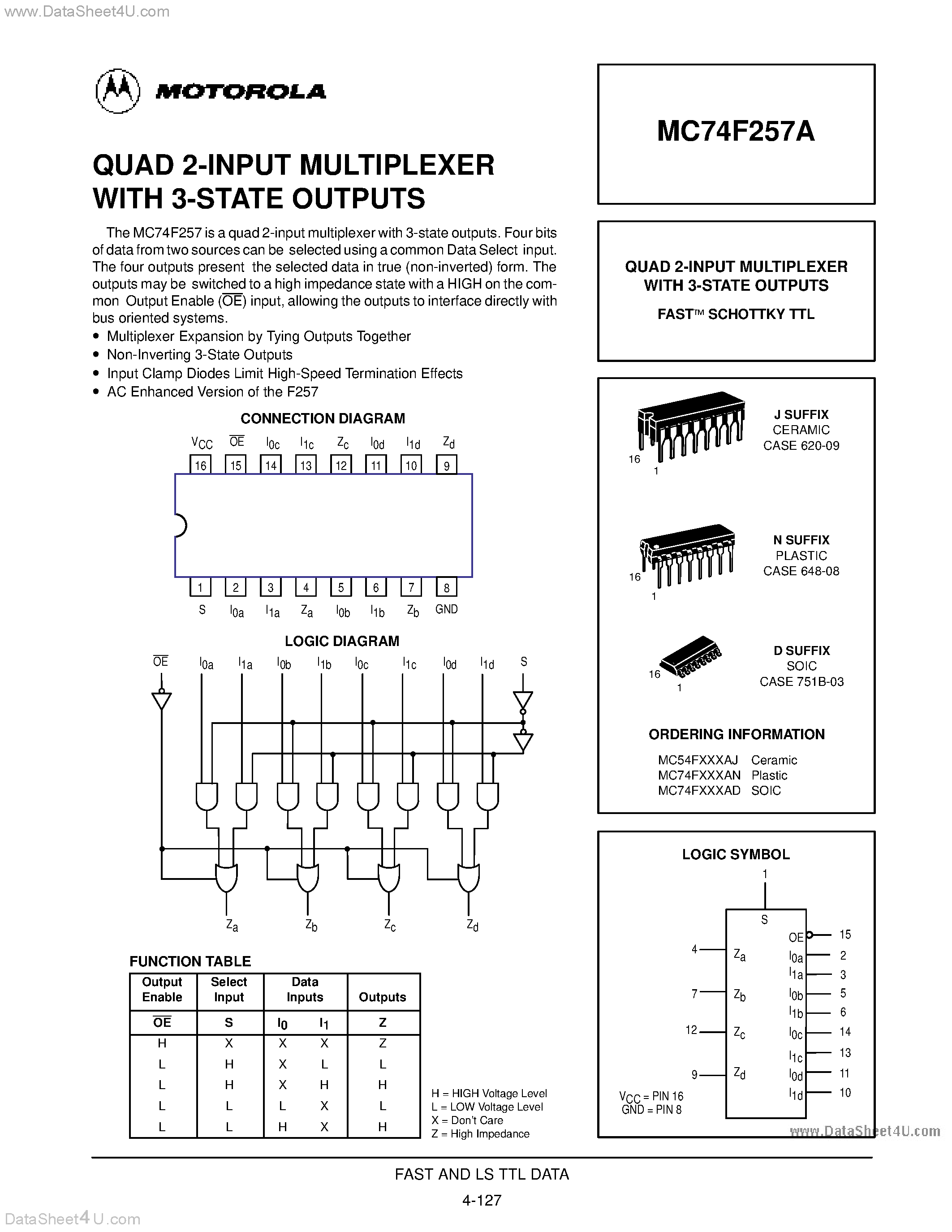 www.DataSheet4U.com

MOTOROLA

QUAD 2-INPUT MULTIPLEXER WITH 3-STATE OUTPUTS

The MC74F257 is a quad 2-input multiplexer with 3-state outputs. Four bits of data from two sources can be selected using a common Data Select input. The four outputs present the selected data in true (non-inverted) form. The outputs may be switched to a high impedance state with a HIGH on the common Output Enable ($\overline{OE}$) input, allowing the outputs to interface directly with bus oriented systems.

• Multiplexer Expansion by Tying Outputs Together
• Non-Inverting 3-State Outputs
• Input Clamp Diodes Limit High-Speed Termination Effects
• AC Enhanced Version of the F257

CONNECTION DIAGRAM

$V_{CC}$ $\overline{OE}$ $I_{0c}$ $I_{1c}$ $Z_c$ $I_{0d}$ $I_{1d}$ $Z_d$
16 15 14 13 12 11 10 9
1 2 3 4 5 6 7 8
S $I_{0a}$ $I_{1a}$ $Z_a$ $I_{0b}$ $I_{1b}$ $Z_b$ GND

LOGIC DIAGRAM

$\overline{OE}$ $I_{0a}$ $I_{1a}$ $I_{0b}$ $I_{1b}$ $I_{0c}$ $I_{1c}$ $I_{0d}$ $I_{1d}$ S

$Z_a$ $Z_b$ $Z_c$ $Z_d$

FUNCTION TABLE

| Output Enable | Select Input | Data Inputs | | Outputs |
|---|---|---|---|---|
| $\overline{OE}$ | S | $I_0$ | $I_1$ | Z |
| H | X | X | X | Z |
| L | H | X | L | L |
| L | H | X | H | H |
| L | L | L | X | L |
| L | L | H | X | H |

H = HIGH Voltage Level
L = LOW Voltage Level
X = Don't Care
Z = High Impedance

MC74F257A

QUAD 2-INPUT MULTIPLEXER WITH 3-STATE OUTPUTS

FAST™ SCHOTTKY TTL

16 1
J SUFFIX
CERAMIC
CASE 620-09

16 1
N SUFFIX
PLASTIC
CASE 648-08

16 1
D SUFFIX
SOIC
CASE 751B-03

ORDERING INFORMATION

MC54FXXXAJ Ceramic
MC74FXXXAN Plastic
MC74FXXXAD SOIC

LOGIC SYMBOL

1
S
OE 15
4 $Z_a$ $I_{0a}$ 2
$I_{1a}$ 3
7 $Z_b$ $I_{0b}$ 5
$I_{1b}$ 6
12 $Z_c$ $I_{0c}$ 14
$I_{1c}$ 13
9 $Z_d$ $I_{0d}$ 11
$I_{1d}$ 10
$V_{CC}$ = PIN 16
GND = PIN 8

www.DataSheet4U.com

FAST AND LS TTL DATA

4-127

DataSheet4U.com