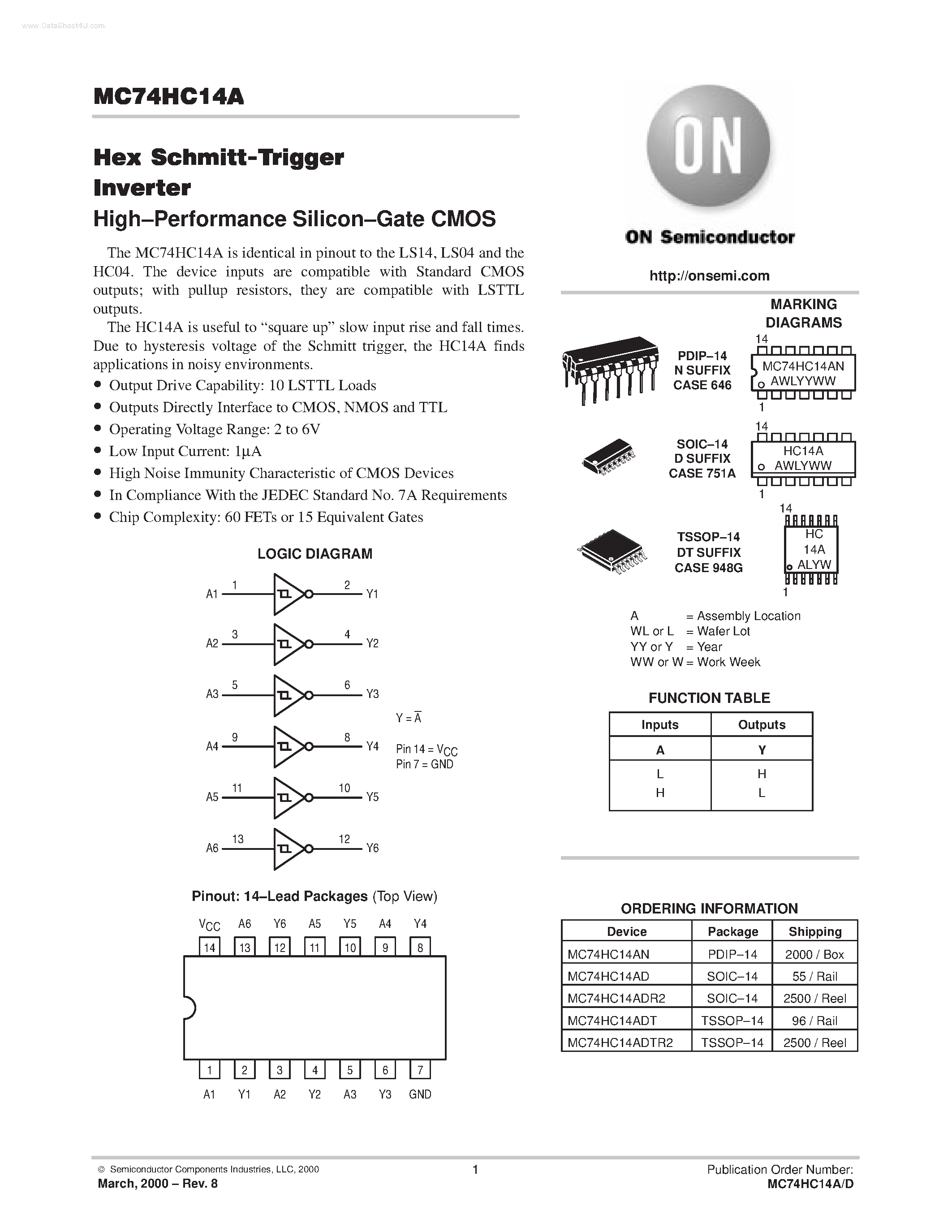 www.DataSheet4U.com

MC74HC14A

Hex Schmitt-Trigger Inverter

High–Performance Silicon–Gate CMOS

The MC74HC14A is identical in pinout to the LS14, LS04 and the HC04. The device inputs are compatible with Standard CMOS outputs; with pullup resistors, they are compatible with LSTTL outputs.

The HC14A is useful to “square up” slow input rise and fall times. Due to hysteresis voltage of the Schmitt trigger, the HC14A finds applications in noisy environments.

• Output Drive Capability: 10 LSTTL Loads
• Outputs Directly Interface to CMOS, NMOS and TTL
• Operating Voltage Range: 2 to 6V
• Low Input Current: 1µA
• High Noise Immunity Characteristic of CMOS Devices
• In Compliance With the JEDEC Standard No. 7A Requirements
• Chip Complexity: 60 FETs or 15 Equivalent Gates

LOGIC DIAGRAM

A1 1 2 Y1
A2 3 4 Y2
A3 5 6 Y3
A4 9 8 Y4
A5 11 10 Y5
A6 13 12 Y6

$Y = \overline{A}$

Pin 14 = $V_{CC}$
Pin 7 = GND

Pinout: 14–Lead Packages (Top View)

$V_{CC}$ A6 Y6 A5 Y5 A4 Y4
14 13 12 11 10 9 8
1 2 3 4 5 6 7
A1 Y1 A2 Y2 A3 Y3 GND

ON

ON Semiconductor

http://onsemi.com

MARKING DIAGRAMS

PDIP–14
N SUFFIX
CASE 646

14
MC74HC14AN
AWLYYWW
1

SOIC–14
D SUFFIX
CASE 751A

14
HC14A
AWLYWW
1

TSSOP–14
DT SUFFIX
CASE 948G

14
HC
14A
ALYW
1

A = Assembly Location
WL or L = Wafer Lot
YY or Y = Year
WW or W = Work Week

FUNCTION TABLE

| Inputs | Outputs |
|---|---|
| A | Y |
| L | H |
| H | L |

ORDERING INFORMATION

| Device | Package | Shipping |
|---|---|---|
| MC74HC14AN | PDIP–14 | 2000 / Box |
| MC74HC14AD | SOIC–14 | 55 / Rail |
| MC74HC14ADR2 | SOIC–14 | 2500 / Reel |
| MC74HC14ADT | TSSOP–14 | 96 / Rail |
| MC74HC14ADTR2 | TSSOP–14 | 2500 / Reel |

© Semiconductor Components Industries, LLC, 2000
March, 2000 – Rev. 8

1

Publication Order Number:
MC74HC14A/D