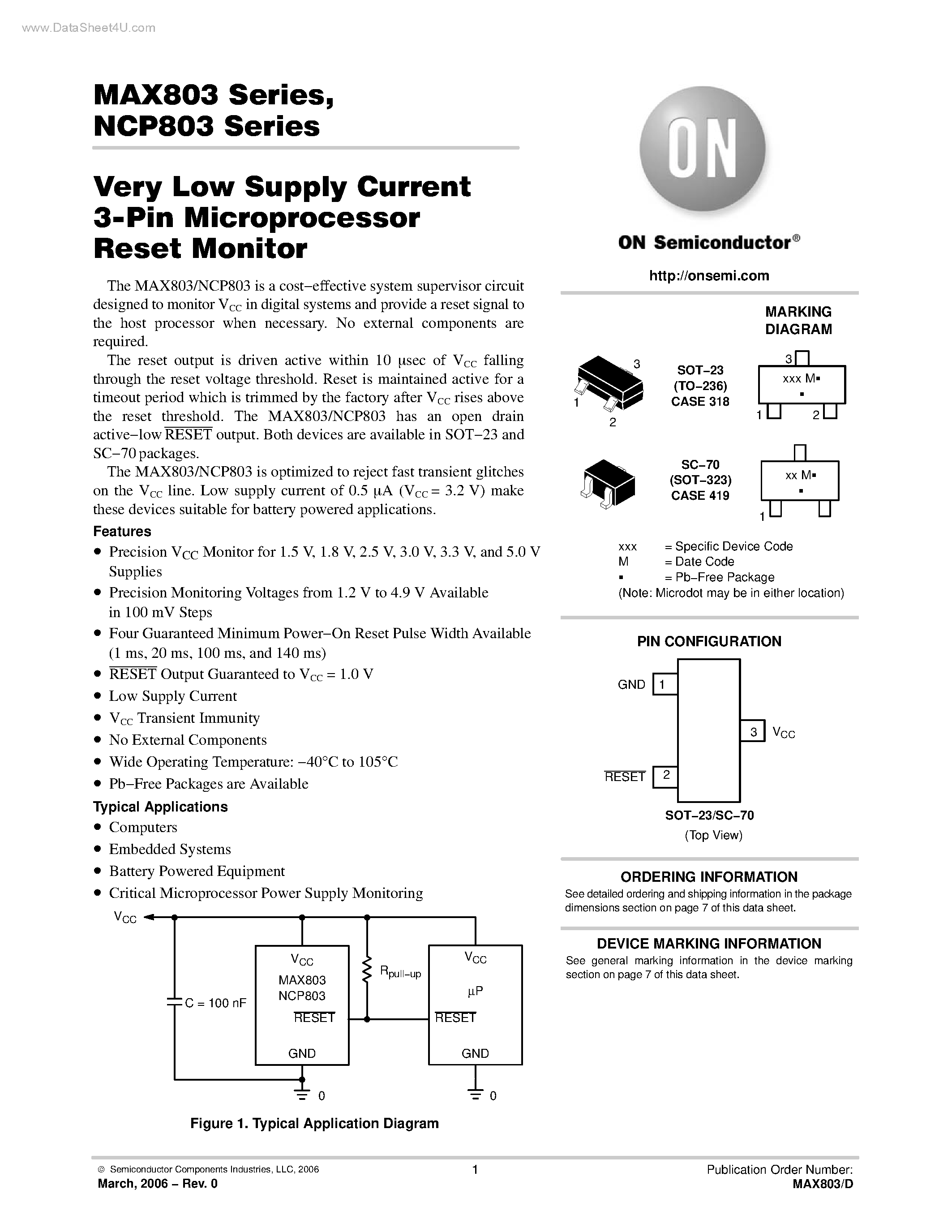 www.DataSheet4U.com

MAX803 Series, NCP803 Series

Very Low Supply Current 3-Pin Microprocessor Reset Monitor

The MAX803/NCP803 is a cost−effective system supervisor circuit designed to monitor $V_{CC}$ in digital systems and provide a reset signal to the host processor when necessary. No external components are required.

The reset output is driven active within 10 μsec of $V_{CC}$ falling through the reset voltage threshold. Reset is maintained active for a timeout period which is trimmed by the factory after $V_{CC}$ rises above the reset threshold. The MAX803/NCP803 has an open drain active−low $\overline{RESET}$ output. Both devices are available in SOT−23 and SC−70 packages.

The MAX803/NCP803 is optimized to reject fast transient glitches on the $V_{CC}$ line. Low supply current of 0.5 μA ($V_{CC}$ = 3.2 V) make these devices suitable for battery powered applications.

Features
• Precision $V_{CC}$ Monitor for 1.5 V, 1.8 V, 2.5 V, 3.0 V, 3.3 V, and 5.0 V Supplies
• Precision Monitoring Voltages from 1.2 V to 4.9 V Available in 100 mV Steps
• Four Guaranteed Minimum Power−On Reset Pulse Width Available (1 ms, 20 ms, 100 ms, and 140 ms)
• $\overline{RESET}$ Output Guaranteed to $V_{CC}$ = 1.0 V
• Low Supply Current
• $V_{CC}$ Transient Immunity
• No External Components
• Wide Operating Temperature: −40°C to 105°C
• Pb−Free Packages are Available

Typical Applications
• Computers
• Embedded Systems
• Battery Powered Equipment
• Critical Microprocessor Power Supply Monitoring

$V_{CC}$
C = 100 nF
$V_{CC}$
MAX803
NCP803
$\overline{RESET}$
GND
$R_{pull-up}$
$V_{CC}$
μP
$\overline{RESET}$
GND
0
0

Figure 1. Typical Application Diagram

ON

ON Semiconductor®

http://onsemi.com

MARKING DIAGRAM

3
1
2
SOT−23 (TO−236) CASE 318
3
xxx M▪
▪
1
2

SC−70 (SOT−323) CASE 419
xx M▪
▪
1

xxx = Specific Device Code
M = Date Code
▪ = Pb−Free Package
(Note: Microdot may be in either location)

PIN CONFIGURATION

GND 1
3 $V_{CC}$
$\overline{RESET}$ 2
SOT−23/SC−70
(Top View)

ORDERING INFORMATION
See detailed ordering and shipping information in the package dimensions section on page 7 of this data sheet.

DEVICE MARKING INFORMATION
See general marking information in the device marking section on page 7 of this data sheet.

© Semiconductor Components Industries, LLC, 2006
March, 2006 − Rev. 0
1
Publication Order Number:
MAX803/D