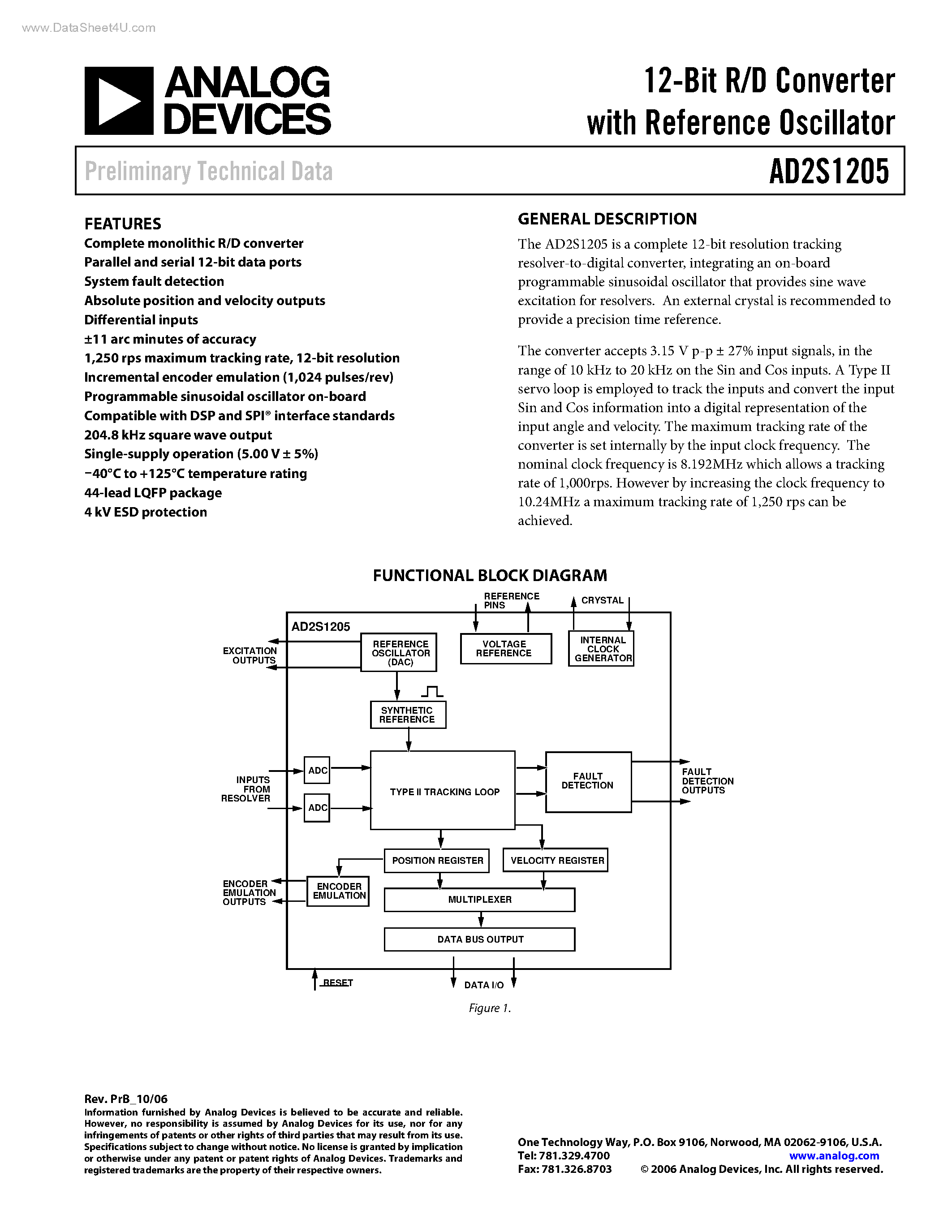 www.DataSheet4U.com

ANALOG DEVICES

12-Bit R/D Converter with Reference Oscillator

Preliminary Technical Data

AD2S1205

FEATURES
Complete monolithic R/D converter
Parallel and serial 12-bit data ports
System fault detection
Absolute position and velocity outputs
Differential inputs
±11 arc minutes of accuracy
1,250 rps maximum tracking rate, 12-bit resolution
Incremental encoder emulation (1,024 pulses/rev)
Programmable sinusoidal oscillator on-board
Compatible with DSP and SPI® interface standards
204.8 kHz square wave output
Single-supply operation (5.00 V ± 5%)
−40°C to +125°C temperature rating
44-lead LQFP package
4 kV ESD protection

GENERAL DESCRIPTION
The AD2S1205 is a complete 12-bit resolution tracking resolver-to-digital converter, integrating an on-board programmable sinusoidal oscillator that provides sine wave excitation for resolvers. An external crystal is recommended to provide a precision time reference.

The converter accepts 3.15 V p-p ± 27% input signals, in the range of 10 kHz to 20 kHz on the Sin and Cos inputs. A Type II servo loop is employed to track the inputs and convert the input Sin and Cos information into a digital representation of the input angle and velocity. The maximum tracking rate of the converter is set internally by the input clock frequency. The nominal clock frequency is 8.192MHz which allows a tracking rate of 1,000rps. However by increasing the clock frequency to 10.24MHz a maximum tracking rate of 1,250 rps can be achieved.

FUNCTIONAL BLOCK DIAGRAM

REFERENCE PINS
CRYSTAL
AD2S1205
EXCITATION OUTPUTS
REFERENCE OSCILLATOR (DAC)
VOLTAGE REFERENCE
INTERNAL CLOCK GENERATOR
SYNTHETIC REFERENCE
INPUTS FROM RESOLVER
ADC
ADC
TYPE II TRACKING LOOP
FAULT DETECTION
FAULT DETECTION OUTPUTS
POSITION REGISTER
VELOCITY REGISTER
ENCODER EMULATION OUTPUTS
ENCODER EMULATION
MULTIPLEXER
DATA BUS OUTPUT
RESET
DATA I/O

Figure 1.

Rev. PrB_10/06
Information furnished by Analog Devices is believed to be accurate and reliable. However, no responsibility is assumed by Analog Devices for its use, nor for any infringements of patents or other rights of third parties that may result from its use. Specifications subject to change without notice. No license is granted by implication or otherwise under any patent or patent rights of Analog Devices. Trademarks and registered trademarks are the property of their respective owners.

One Technology Way, P.O. Box 9106, Norwood, MA 02062-9106, U.S.A.
Tel: 781.329.4700 www.analog.com
Fax: 781.326.8703 © 2006 Analog Devices, Inc. All rights reserved.