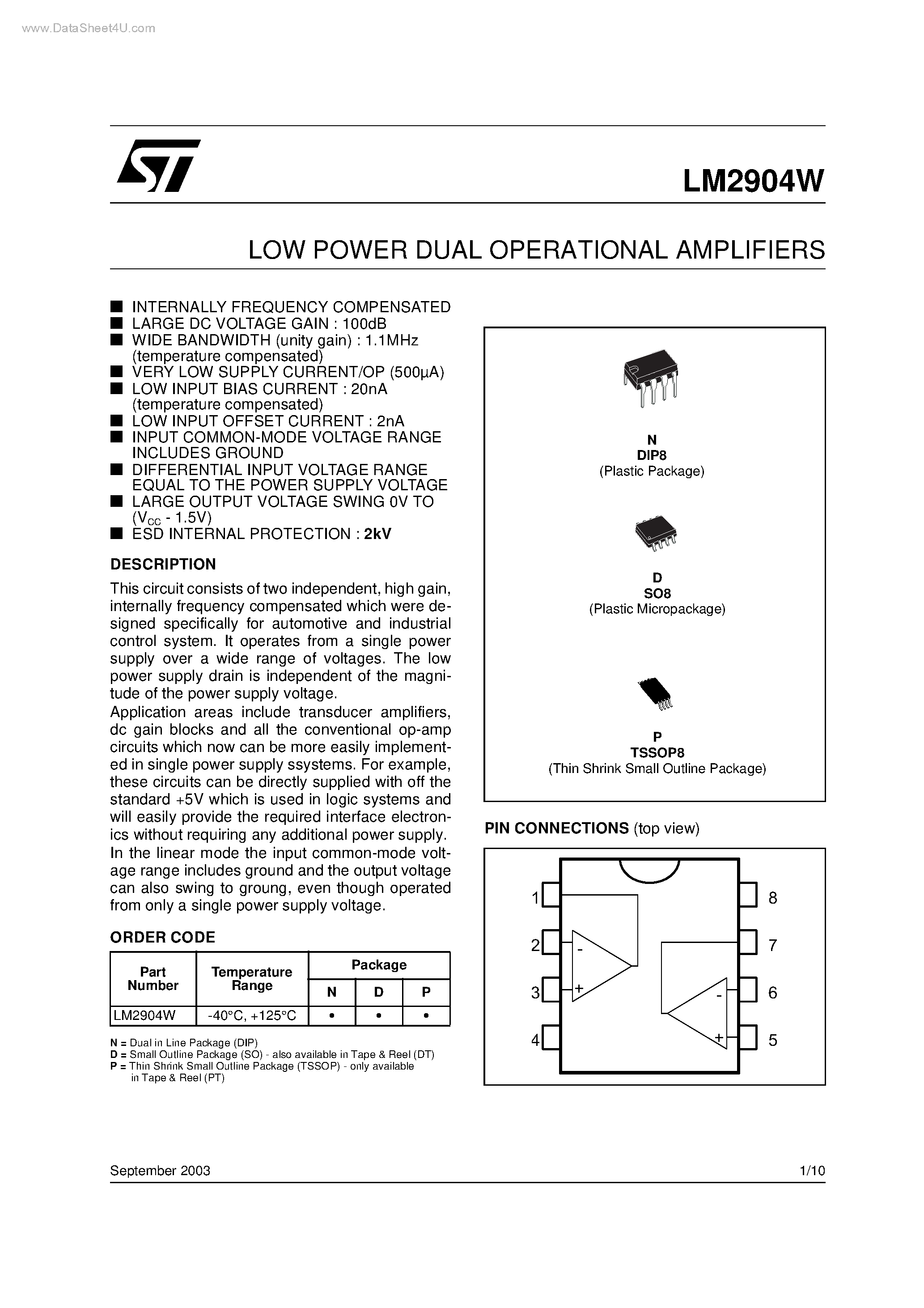 www.DataSheet4U.com

LM2904W

LOW POWER DUAL OPERATIONAL AMPLIFIERS

■ INTERNALLY FREQUENCY COMPENSATED
■ LARGE DC VOLTAGE GAIN : 100dB
■ WIDE BANDWIDTH (unity gain) : 1.1MHz (temperature compensated)
■ VERY LOW SUPPLY CURRENT/OP (500µA)
■ LOW INPUT BIAS CURRENT : 20nA (temperature compensated)
■ LOW INPUT OFFSET CURRENT : 2nA
■ INPUT COMMON-MODE VOLTAGE RANGE INCLUDES GROUND
■ DIFFERENTIAL INPUT VOLTAGE RANGE EQUAL TO THE POWER SUPPLY VOLTAGE
■ LARGE OUTPUT VOLTAGE SWING 0V TO ($V_{CC}$ - 1.5V)
■ ESD INTERNAL PROTECTION : 2kV

DESCRIPTION
This circuit consists of two independent, high gain, internally frequency compensated which were designed specifically for automotive and industrial control system. It operates from a single power supply over a wide range of voltages. The low power supply drain is independent of the magnitude of the power supply voltage.
Application areas include transducer amplifiers, dc gain blocks and all the conventional op-amp circuits which now can be more easily implemented in single power supply ssystems. For example, these circuits can be directly supplied with off the standard +5V which is used in logic systems and will easily provide the required interface electronics without requiring any additional power supply.
In the linear mode the input common-mode voltage range includes ground and the output voltage can also swing to groung, even though operated from only a single power supply voltage.

ORDER CODE

| Part Number | Temperature Range | Package N | Package D | Package P |
|---|---|---|---|---|
| LM2904W | -40°C, +125°C | • | • | • |

N = Dual in Line Package (DIP)
D = Small Outline Package (SO) - also available in Tape & Reel (DT)
P = Thin Shrink Small Outline Package (TSSOP) - only available in Tape & Reel (PT)

N
DIP8
(Plastic Package)

D
SO8
(Plastic Micropackage)

P
TSSOP8
(Thin Shrink Small Outline Package)

PIN CONNECTIONS (top view)

1
2
3
4
8
7
6
5
-
+
-
+

September 2003 1/10