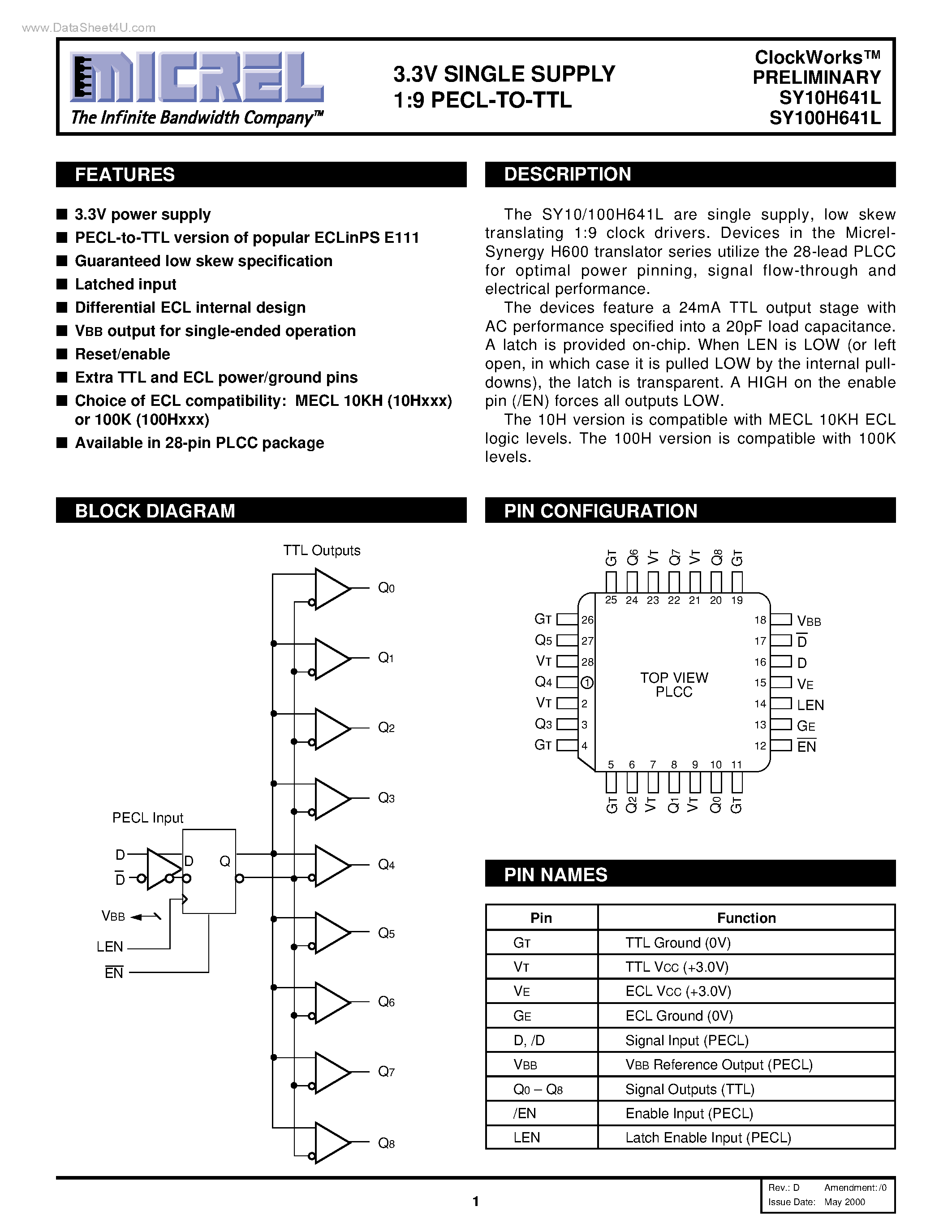 www.DataSheet4U.com

MICREL
The Infinite Bandwidth Company™

3.3V SINGLE SUPPLY 1:9 PECL-TO-TTL

ClockWorks™
PRELIMINARY
SY10H641L
SY100H641L

FEATURES

■ 3.3V power supply
■ PECL-to-TTL version of popular ECLinPS E111
■ Guaranteed low skew specification
■ Latched input
■ Differential ECL internal design
■ VBB output for single-ended operation
■ Reset/enable
■ Extra TTL and ECL power/ground pins
■ Choice of ECL compatibility: MECL 10KH (10Hxxx) or 100K (100Hxxx)
■ Available in 28-pin PLCC package

DESCRIPTION

The SY10/100H641L are single supply, low skew translating 1:9 clock drivers. Devices in the Micrel-Synergy H600 translator series utilize the 28-lead PLCC for optimal power pinning, signal flow-through and electrical performance.

The devices feature a 24mA TTL output stage with AC performance specified into a 20pF load capacitance. A latch is provided on-chip. When LEN is LOW (or left open, in which case it is pulled LOW by the internal pull-downs), the latch is transparent. A HIGH on the enable pin (/EN) forces all outputs LOW.

The 10H version is compatible with MECL 10KH ECL logic levels. The 100H version is compatible with 100K levels.

BLOCK DIAGRAM

TTL Outputs
Q0
Q1
Q2
Q3
Q4
Q5
Q6
Q7
Q8
PECL Input
D
$\overline{D}$
D
Q
VBB
LEN
$\overline{EN}$

PIN CONFIGURATION

GT Q6 VT Q7 VT Q8 GT
25 24 23 22 21 20 19
GT 26
Q5 27
VT 28
Q4 1
VT 2
Q3 3
GT 4
TOP VIEW
PLCC
18 VBB
17 $\overline{D}$
16 D
15 VE
14 LEN
13 GE
12 $\overline{EN}$
5 6 7 8 9 10 11
GT Q2 VT Q1 VT Q0 GT

PIN NAMES

| Pin | Function |
|---|---|
| GT | TTL Ground (0V) |
| VT | TTL VCC (+3.0V) |
| VE | ECL VCC (+3.0V) |
| GE | ECL Ground (0V) |
| D, /D | Signal Input (PECL) |
| VBB | VBB Reference Output (PECL) |
| Q0 – Q8 | Signal Outputs (TTL) |
| /EN | Enable Input (PECL) |
| LEN | Latch Enable Input (PECL) |

1

Rev.: D Amendment: /0
Issue Date: May 2000