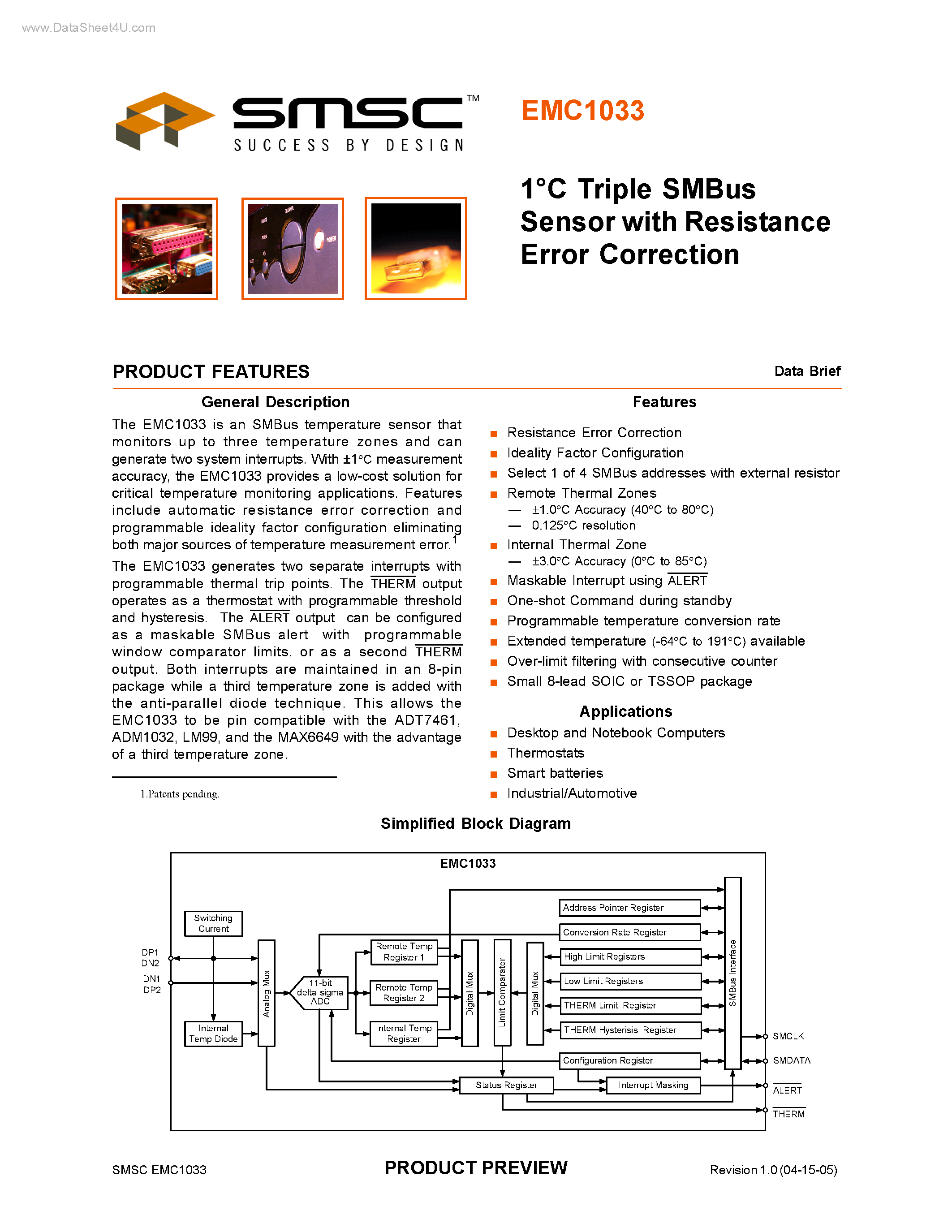 www.DataSheet4U.com

SMSC™
SUCCESS BY DESIGN

EMC1033

1°C Triple SMBus Sensor with Resistance Error Correction

PRODUCT FEATURES

Data Brief

General Description

The EMC1033 is an SMBus temperature sensor that monitors up to three temperature zones and can generate two system interrupts. With ±1°C measurement accuracy, the EMC1033 provides a low-cost solution for critical temperature monitoring applications. Features include automatic resistance error correction and programmable ideality factor configuration eliminating both major sources of temperature measurement error.$^1$

The EMC1033 generates two separate interrupts with programmable thermal trip points. The $\overline{THERM}$ output operates as a thermostat with programmable threshold and hysteresis. The $\overline{ALERT}$ output can be configured as a maskable SMBus alert with programmable window comparator limits, or as a second $\overline{THERM}$ output. Both interrupts are maintained in an 8-pin package while a third temperature zone is added with the anti-parallel diode technique. This allows the EMC1033 to be pin compatible with the ADT7461, ADM1032, LM99, and the MAX6649 with the advantage of a third temperature zone.

1.Patents pending.

Features

■ Resistance Error Correction
■ Ideality Factor Configuration
■ Select 1 of 4 SMBus addresses with external resistor
■ Remote Thermal Zones
— ±1.0°C Accuracy (40°C to 80°C)
— 0.125°C resolution
■ Internal Thermal Zone
— ±3.0°C Accuracy (0°C to 85°C)
■ Maskable Interrupt using $\overline{ALERT}$
■ One-shot Command during standby
■ Programmable temperature conversion rate
■ Extended temperature (-64°C to 191°C) available
■ Over-limit filtering with consecutive counter
■ Small 8-lead SOIC or TSSOP package

Applications

■ Desktop and Notebook Computers
■ Thermostats
■ Smart batteries
■ Industrial/Automotive

Simplified Block Diagram

EMC1033
Switching Current
DP1
DN2
DN1
DP2
Internal Temp Diode
Analog Mux
11-bit delta-sigma ADC
Remote Temp Register 1
Remote Temp Register 2
Internal Temp Register
Digital Mux
Limit Comparator
Digital Mux
Address Pointer Register
Conversion Rate Register
High Limit Registers
Low Limit Registers
THERM Limit Register
THERM Hysterisis Register
Configuration Register
Status Register
Interrupt Masking
SMBus Interface
SMCLK
SMDATA
$\overline{ALERT}$
$\overline{THERM}$

SMSC EMC1033

PRODUCT PREVIEW

Revision 1.0 (04-15-05)