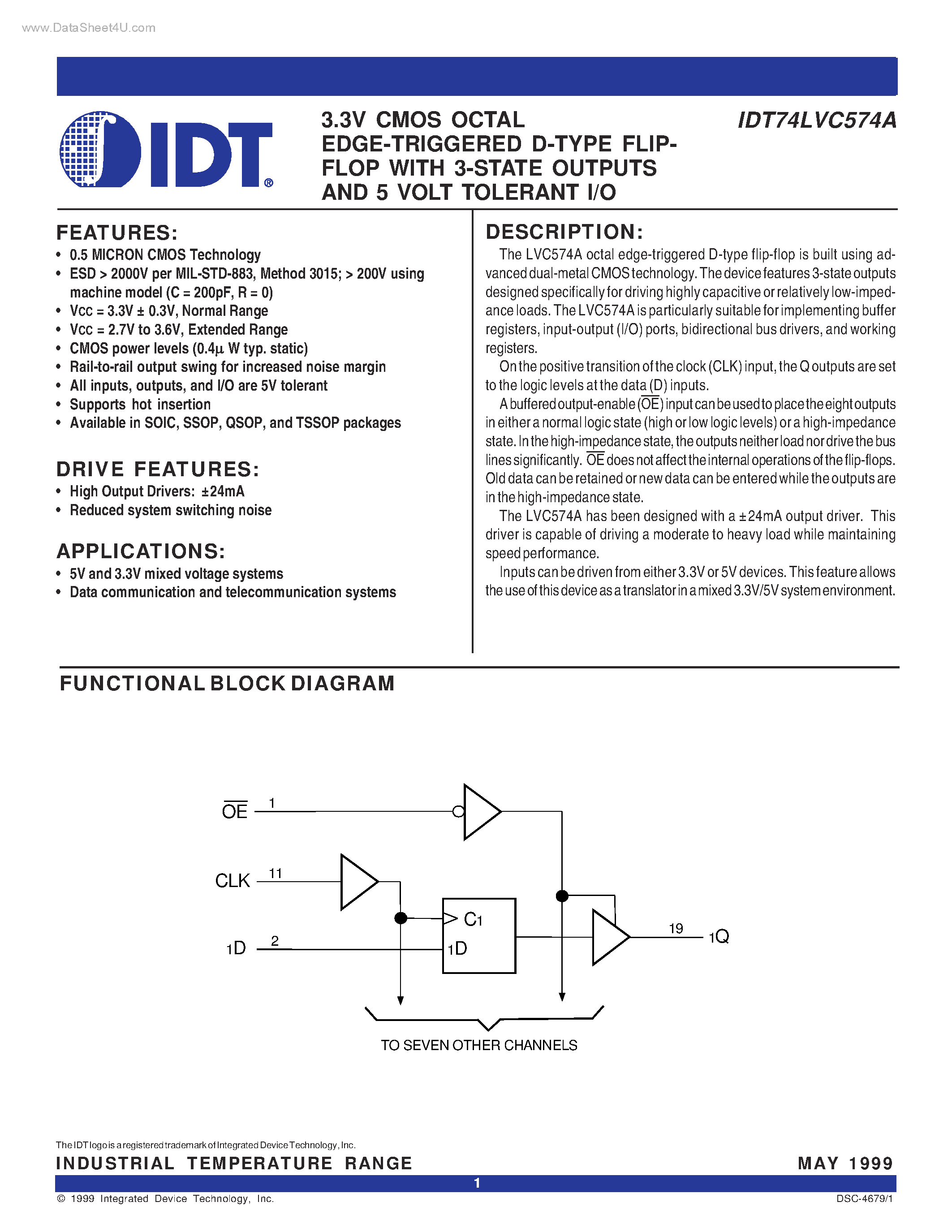 www.DataSheet4U.com

IDT®

3.3V CMOS OCTAL EDGE-TRIGGERED D-TYPE FLIP-FLOP WITH 3-STATE OUTPUTS AND 5 VOLT TOLERANT I/O

IDT74LVC574A

FEATURES:
• 0.5 MICRON CMOS Technology
• ESD > 2000V per MIL-STD-883, Method 3015; > 200V using machine model (C = 200pF, R = 0)
• Vcc = 3.3V ± 0.3V, Normal Range
• Vcc = 2.7V to 3.6V, Extended Range
• CMOS power levels (0.4µ W typ. static)
• Rail-to-rail output swing for increased noise margin
• All inputs, outputs, and I/O are 5V tolerant
• Supports hot insertion
• Available in SOIC, SSOP, QSOP, and TSSOP packages

DRIVE FEATURES:
• High Output Drivers: ±24mA
• Reduced system switching noise

APPLICATIONS:
• 5V and 3.3V mixed voltage systems
• Data communication and telecommunication systems

DESCRIPTION:
The LVC574A octal edge-triggered D-type flip-flop is built using advanced dual-metal CMOS technology. The device features 3-state outputs designed specifically for driving highly capacitive or relatively low-impedance loads. The LVC574A is particularly suitable for implementing buffer registers, input-output (I/O) ports, bidirectional bus drivers, and working registers.

On the positive transition of the clock (CLK) input, the Q outputs are set to the logic levels at the data (D) inputs.

A buffered output-enable ($\overline{OE}$) input can be used to place the eight outputs in either a normal logic state (high or low logic levels) or a high-impedance state. In the high-impedance state, the outputs neither load nor drive the bus lines significantly. $\overline{OE}$ does not affect the internal operations of the flip-flops. Old data can be retained or new data can be entered while the outputs are in the high-impedance state.

The LVC574A has been designed with a ±24mA output driver. This driver is capable of driving a moderate to heavy load while maintaining speed performance.

Inputs can be driven from either 3.3V or 5V devices. This feature allows the use of this device as a translator in a mixed 3.3V/5V system environment.

FUNCTIONAL BLOCK DIAGRAM

$\overline{OE}$ 1
CLK 11
1D 2
C1
1D
19
1Q
TO SEVEN OTHER CHANNELS

The IDT logo is a registered trademark of Integrated Device Technology, Inc.

INDUSTRIAL TEMPERATURE RANGE

MAY 1999

1

© 1999 Integrated Device Technology, Inc.

DSC-4679/1