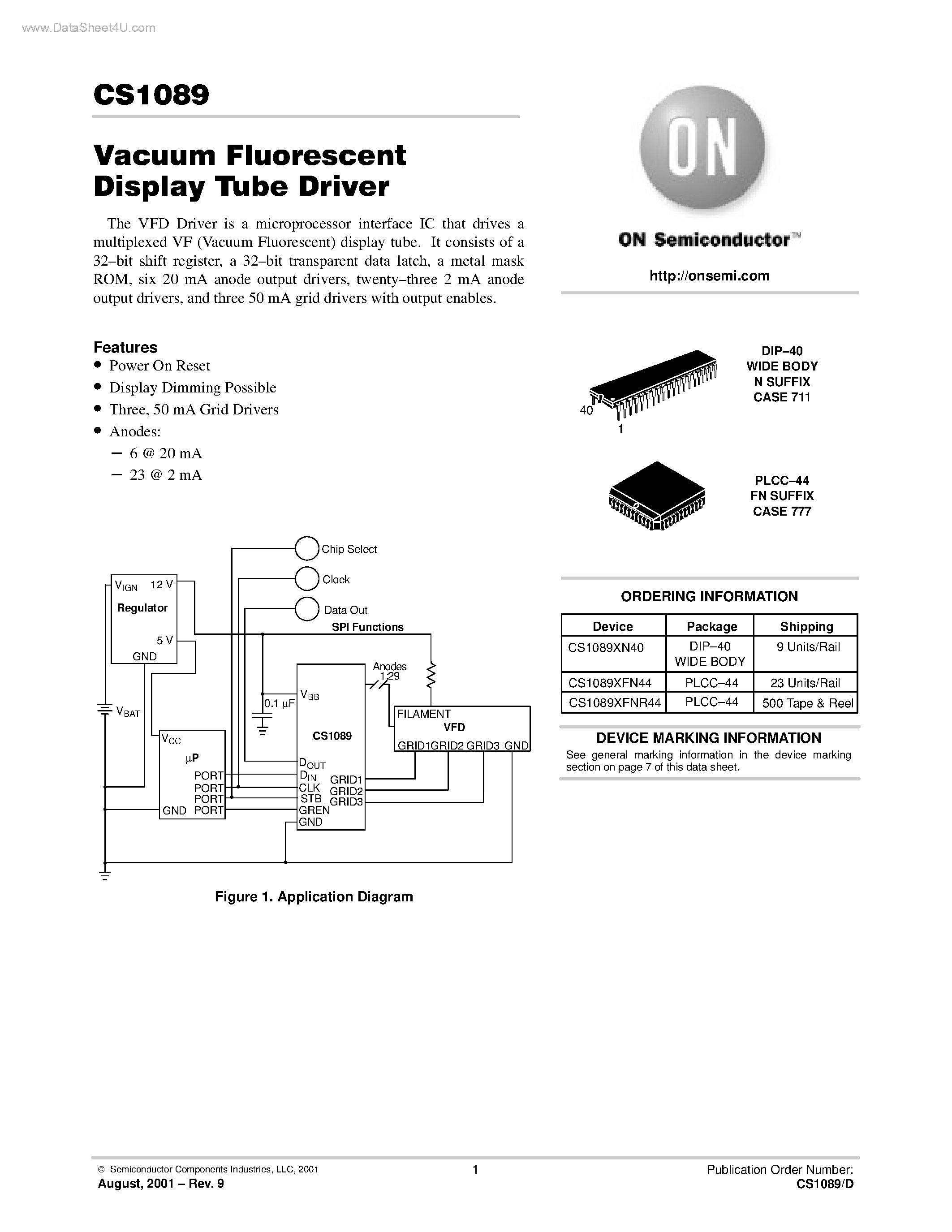 www.DataSheet4U.com

CS1089

Vacuum Fluorescent Display Tube Driver

The VFD Driver is a microprocessor interface IC that drives a multiplexed VF (Vacuum Fluorescent) display tube. It consists of a 32–bit shift register, a 32–bit transparent data latch, a metal mask ROM, six 20 mA anode output drivers, twenty–three 2 mA anode output drivers, and three 50 mA grid drivers with output enables.

Features
• Power On Reset
• Display Dimming Possible
• Three, 50 mA Grid Drivers
• Anodes:
– 6 @ 20 mA
– 23 @ 2 mA

Chip Select
Clock
Data Out
SPI Functions
$V_{IGN}$ 12 V
Regulator
5 V
GND
$V_{BAT}$
$V_{CC}$
µP
PORT
PORT
PORT
GND PORT
0.1 µF
$V_{BB}$
CS1089
$D_{OUT}$
$D_{IN}$
CLK
STB
GREN
GND
GRID1
GRID2
GRID3
Anodes
1:29
FILAMENT
VFD
GRID1 GRID2 GRID3 GND

Figure 1. Application Diagram

ON

ON Semiconductor™

http://onsemi.com

40
1

DIP–40
WIDE BODY
N SUFFIX
CASE 711

PLCC–44
FN SUFFIX
CASE 777

ORDERING INFORMATION

| Device | Package | Shipping |
|---|---|---|
| CS1089XN40 | DIP–40 WIDE BODY | 9 Units/Rail |
| CS1089XFN44 | PLCC–44 | 23 Units/Rail |
| CS1089XFNR44 | PLCC–44 | 500 Tape & Reel |

DEVICE MARKING INFORMATION
See general marking information in the device marking section on page 7 of this data sheet.

© Semiconductor Components Industries, LLC, 2001
August, 2001 – Rev. 9
1
Publication Order Number:
CS1089/D