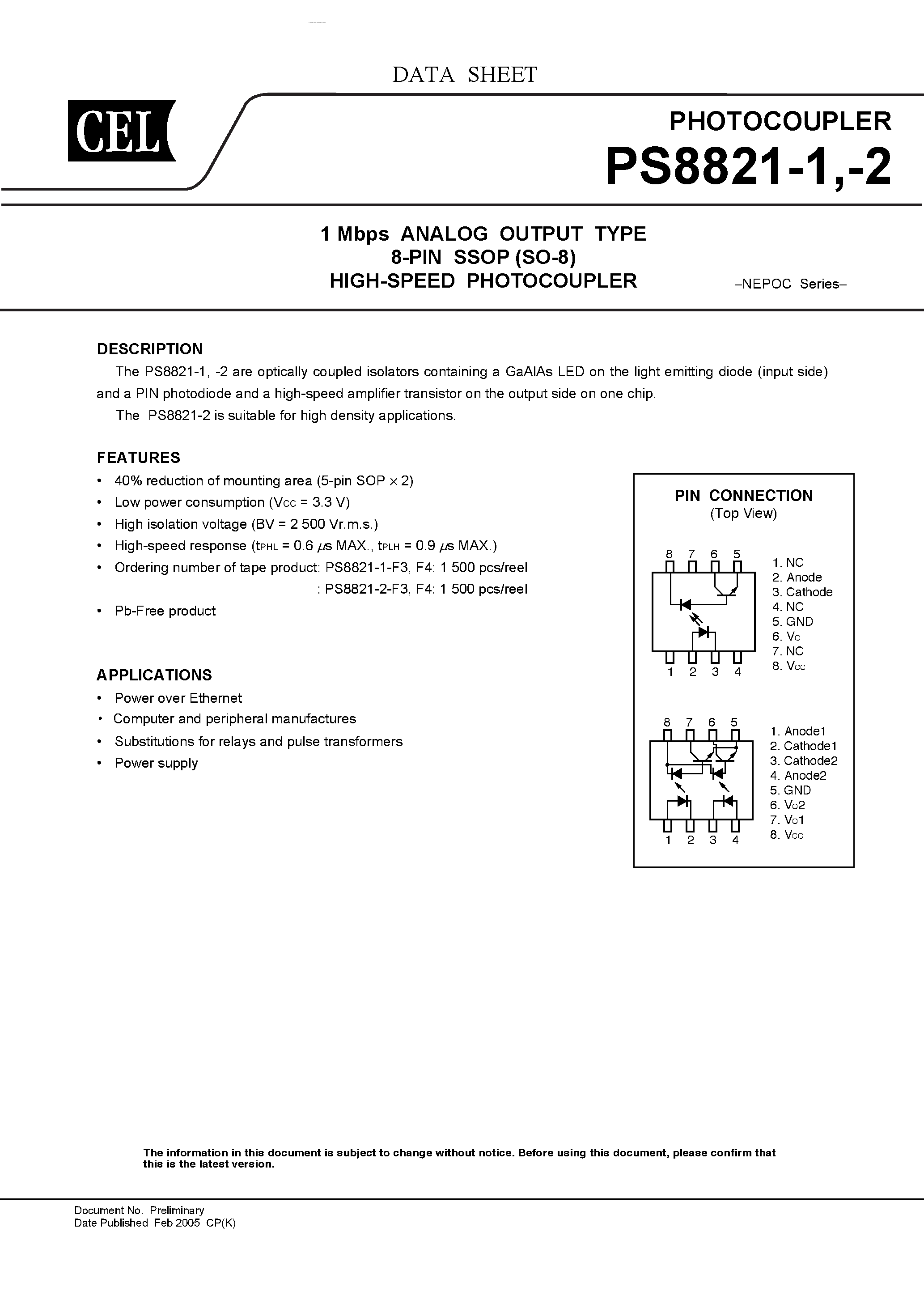 DATA SHEET

CEL

PHOTOCOUPLER
PS8821-1,-2

1 Mbps ANALOG OUTPUT TYPE
8-PIN SSOP (SO-8)
HIGH-SPEED PHOTOCOUPLER

–NEPOC Series–

DESCRIPTION

The PS8821-1, -2 are optically coupled isolators containing a GaAlAs LED on the light emitting diode (input side) and a PIN photodiode and a high-speed amplifier transistor on the output side on one chip.

The PS8821-2 is suitable for high density applications.

FEATURES

• 40% reduction of mounting area (5-pin SOP $\times$ 2)
• Low power consumption ($V_{CC}$ = 3.3 V)
• High isolation voltage (BV = 2 500 Vr.m.s.)
• High-speed response ($t_{PHL}$ = 0.6 $\mu$s MAX., $t_{PLH}$ = 0.9 $\mu$s MAX.)
• Ordering number of tape product: PS8821-1-F3, F4: 1 500 pcs/reel
: PS8821-2-F3, F4: 1 500 pcs/reel
• Pb-Free product

APPLICATIONS

• Power over Ethernet
• Computer and peripheral manufactures
• Substitutions for relays and pulse transformers
• Power supply

PIN CONNECTION
(Top View)

8 7 6 5
1 2 3 4

1. NC
2. Anode
3. Cathode
4. NC
5. GND
6. $V_O$
7. NC
8. $V_{CC}$

8 7 6 5
1 2 3 4

1. Anode1
2. Cathode1
3. Cathode2
4. Anode2
5. GND
6. $V_O$2
7. $V_O$1
8. $V_{CC}$

The information in this document is subject to change without notice. Before using this document, please confirm that this is the latest version.

Document No. Preliminary
Date Published Feb 2005 CP(K)