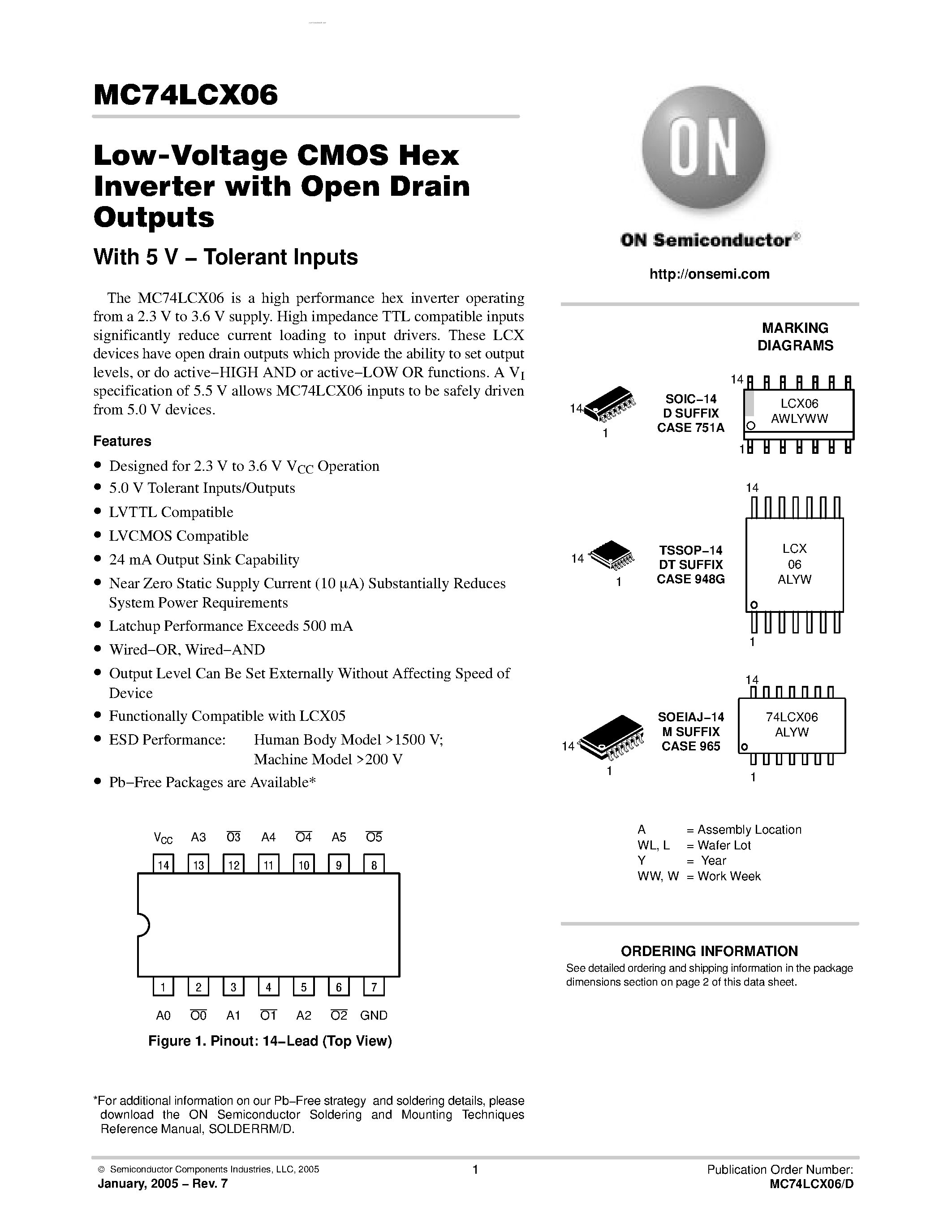 MC74LCX06

Low-Voltage CMOS Hex Inverter with Open Drain Outputs

With 5 V – Tolerant Inputs

The MC74LCX06 is a high performance hex inverter operating from a 2.3 V to 3.6 V supply. High impedance TTL compatible inputs significantly reduce current loading to input drivers. These LCX devices have open drain outputs which provide the ability to set output levels, or do active–HIGH AND or active–LOW OR functions. A $V_I$ specification of 5.5 V allows MC74LCX06 inputs to be safely driven from 5.0 V devices.

Features

• Designed for 2.3 V to 3.6 V $V_{CC}$ Operation
• 5.0 V Tolerant Inputs/Outputs
• LVTTL Compatible
• LVCMOS Compatible
• 24 mA Output Sink Capability
• Near Zero Static Supply Current (10 μA) Substantially Reduces System Power Requirements
• Latchup Performance Exceeds 500 mA
• Wired–OR, Wired–AND
• Output Level Can Be Set Externally Without Affecting Speed of Device
• Functionally Compatible with LCX05
• ESD Performance: Human Body Model >1500 V; Machine Model >200 V
• Pb–Free Packages are Available*

$V_{CC}$ A3 $\overline{O3}$ A4 $\overline{O4}$ A5 $\overline{O5}$
14 13 12 11 10 9 8
1 2 3 4 5 6 7
A0 $\overline{O0}$ A1 $\overline{O1}$ A2 $\overline{O2}$ GND

Figure 1. Pinout: 14–Lead (Top View)

*For additional information on our Pb–Free strategy and soldering details, please download the ON Semiconductor Soldering and Mounting Techniques Reference Manual, SOLDERRM/D.

ON

ON Semiconductor®

http://onsemi.com

MARKING DIAGRAMS

14
1
SOIC–14
D SUFFIX
CASE 751A
14
LCX06
AWLYWW
1

14
1
TSSOP–14
DT SUFFIX
CASE 948G
14
LCX
06
ALYW
1

14
1
SOEIAJ–14
M SUFFIX
CASE 965
14
74LCX06
ALYW
1

A = Assembly Location
WL, L = Wafer Lot
Y = Year
WW, W = Work Week

ORDERING INFORMATION
See detailed ordering and shipping information in the package dimensions section on page 2 of this data sheet.

© Semiconductor Components Industries, LLC, 2005
January, 2005 – Rev. 7
1
Publication Order Number:
MC74LCX06/D