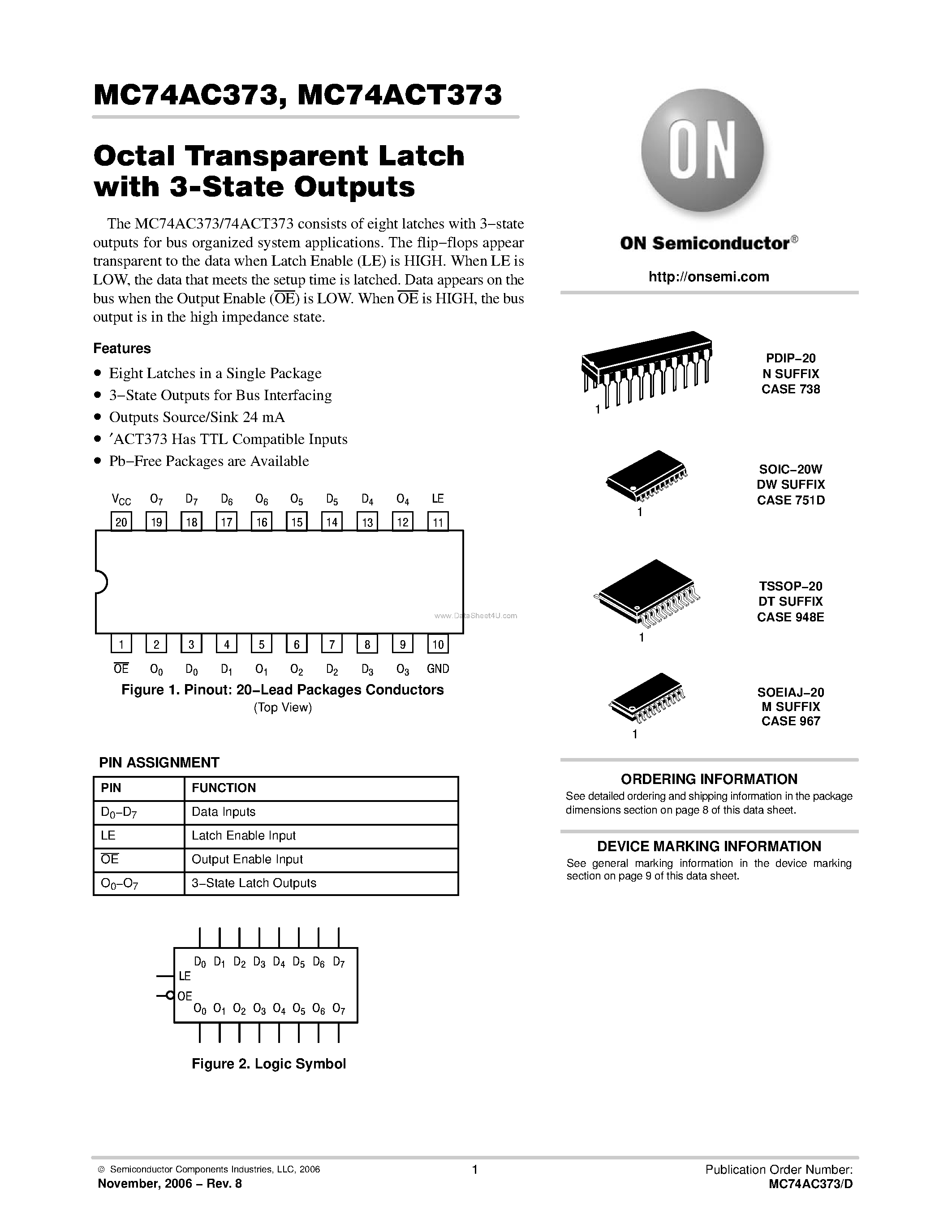 MC74AC373, MC74ACT373

Octal Transparent Latch with 3-State Outputs

The MC74AC373/74ACT373 consists of eight latches with 3−state outputs for bus organized system applications. The flip−flops appear transparent to the data when Latch Enable (LE) is HIGH. When LE is LOW, the data that meets the setup time is latched. Data appears on the bus when the Output Enable ($\overline{OE}$) is LOW. When $\overline{OE}$ is HIGH, the bus output is in the high impedance state.

Features

• Eight Latches in a Single Package
• 3−State Outputs for Bus Interfacing
• Outputs Source/Sink 24 mA
• ′ACT373 Has TTL Compatible Inputs
• Pb−Free Packages are Available

$V_{CC}$ $O_7$ $D_7$ $D_6$ $O_6$ $O_5$ $D_5$ $D_4$ $O_4$ LE
20 19 18 17 16 15 14 13 12 11

www.DataSheet4U.com

1 2 3 4 5 6 7 8 9 10
$\overline{OE}$ $O_0$ $D_0$ $D_1$ $O_1$ $O_2$ $D_2$ $D_3$ $O_3$ GND

Figure 1. Pinout: 20−Lead Packages Conductors
(Top View)

PIN ASSIGNMENT

| PIN | FUNCTION |
|---|---|
| $D_0$–$D_7$ | Data Inputs |
| LE | Latch Enable Input |
| $\overline{OE}$ | Output Enable Input |
| $O_0$–$O_7$ | 3−State Latch Outputs |

$D_0$ $D_1$ $D_2$ $D_3$ $D_4$ $D_5$ $D_6$ $D_7$
LE
OE
$O_0$ $O_1$ $O_2$ $O_3$ $O_4$ $O_5$ $O_6$ $O_7$

Figure 2. Logic Symbol

ON

ON Semiconductor®

http://onsemi.com

1
PDIP−20
N SUFFIX
CASE 738

1
SOIC−20W
DW SUFFIX
CASE 751D

1
TSSOP−20
DT SUFFIX
CASE 948E

1
SOEIAJ−20
M SUFFIX
CASE 967

ORDERING INFORMATION
See detailed ordering and shipping information in the package dimensions section on page 8 of this data sheet.

DEVICE MARKING INFORMATION
See general marking information in the device marking section on page 9 of this data sheet.

© Semiconductor Components Industries, LLC, 2006
November, 2006 − Rev. 8
1
Publication Order Number:
MC74AC373/D