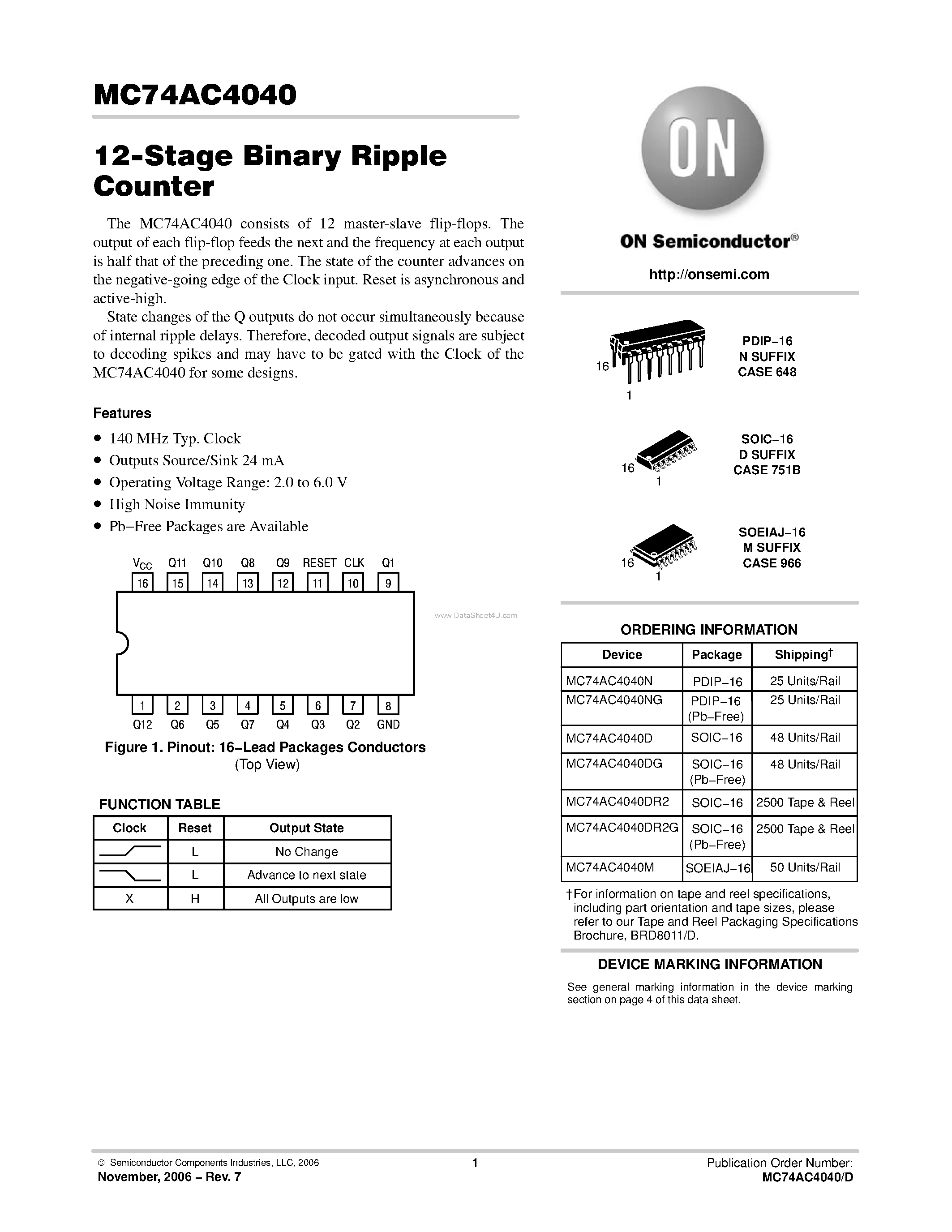 MC74AC4040

12-Stage Binary Ripple Counter

The MC74AC4040 consists of 12 master-slave flip-flops. The output of each flip-flop feeds the next and the frequency at each output is half that of the preceding one. The state of the counter advances on the negative-going edge of the Clock input. Reset is asynchronous and active-high.

State changes of the Q outputs do not occur simultaneously because of internal ripple delays. Therefore, decoded output signals are subject to decoding spikes and may have to be gated with the Clock of the MC74AC4040 for some designs.

Features

• 140 MHz Typ. Clock
• Outputs Source/Sink 24 mA
• Operating Voltage Range: 2.0 to 6.0 V
• High Noise Immunity
• Pb−Free Packages are Available

$V_{CC}$ Q11 Q10 Q8 Q9 RESET CLK Q1
16 15 14 13 12 11 10 9

www.DataSheet4U.com

1 2 3 4 5 6 7 8
Q12 Q6 Q5 Q7 Q4 Q3 Q2 GND

Figure 1. Pinout: 16−Lead Packages Conductors
(Top View)

FUNCTION TABLE

| Clock | Reset | Output State |
|---|---|---|
|  | L | No Change |
|  | L | Advance to next state |
| X | H | All Outputs are low |

ON

ON Semiconductor®

http://onsemi.com

16
1
PDIP−16
N SUFFIX
CASE 648

16
1
SOIC−16
D SUFFIX
CASE 751B

16
1
SOEIAJ−16
M SUFFIX
CASE 966

ORDERING INFORMATION

| Device | Package | Shipping† |
|---|---|---|
| MC74AC4040N | PDIP−16 | 25 Units/Rail |
| MC74AC4040NG | PDIP−16 (Pb−Free) | 25 Units/Rail |
| MC74AC4040D | SOIC−16 | 48 Units/Rail |
| MC74AC4040DG | SOIC−16 (Pb−Free) | 48 Units/Rail |
| MC74AC4040DR2 | SOIC−16 | 2500 Tape & Reel |
| MC74AC4040DR2G | SOIC−16 (Pb−Free) | 2500 Tape & Reel |
| MC74AC4040M | SOEIAJ−16 | 50 Units/Rail |

†For information on tape and reel specifications, including part orientation and tape sizes, please refer to our Tape and Reel Packaging Specifications Brochure, BRD8011/D.

DEVICE MARKING INFORMATION

See general marking information in the device marking section on page 4 of this data sheet.

© Semiconductor Components Industries, LLC, 2006
November, 2006 − Rev. 7

1

Publication Order Number:
MC74AC4040/D