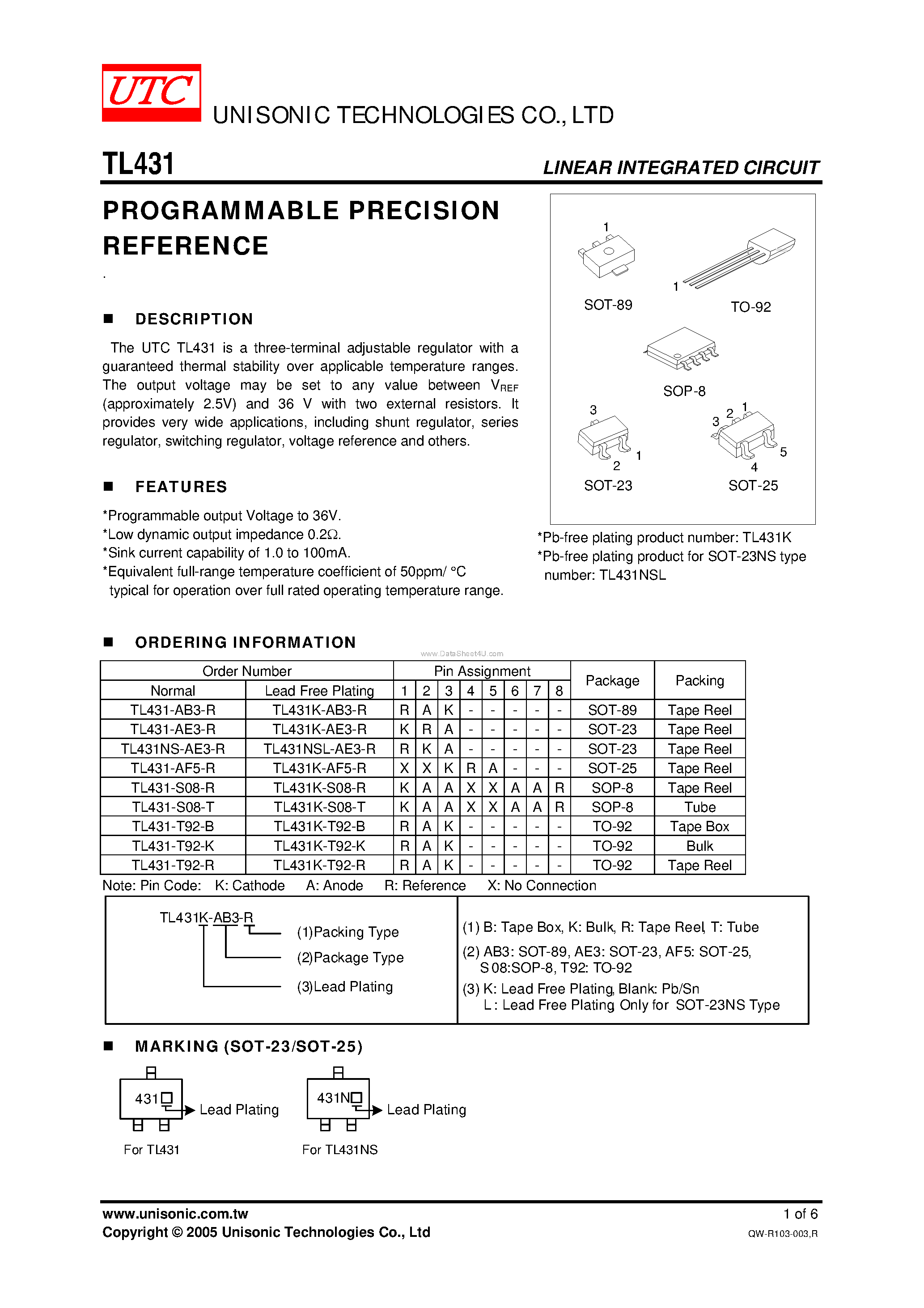 UTC UNISONIC TECHNOLOGIES CO., LTD

TL431 LINEAR INTEGRATED CIRCUIT

PROGRAMMABLE PRECISION REFERENCE

.

■ DESCRIPTION

The UTC TL431 is a three-terminal adjustable regulator with a guaranteed thermal stability over applicable temperature ranges. The output voltage may be set to any value between $V_{REF}$ (approximately 2.5V) and 36 V with two external resistors. It provides very wide applications, including shunt regulator, series regulator, switching regulator, voltage reference and others.

■ FEATURES

*Programmable output Voltage to 36V.
*Low dynamic output impedance 0.2Ω.
*Sink current capability of 1.0 to 100mA.
*Equivalent full-range temperature coefficient of 50ppm/ °C typical for operation over full rated operating temperature range.

1
SOT-89
1
TO-92
SOP-8
3
1
2
SOT-23
3 2 1
5
4
SOT-25

*Pb-free plating product number: TL431K
*Pb-free plating product for SOT-23NS type number: TL431NSL

■ ORDERING INFORMATION

www.DataSheet4U.com

| Order Number | | Pin Assignment | | | | | | | | Package | Packing |
|---|---|---|---|---|---|---|---|---|---|---|---|
| Normal | Lead Free Plating | 1 | 2 | 3 | 4 | 5 | 6 | 7 | 8 | | |
| TL431-AB3-R | TL431K-AB3-R | R | A | K | - | - | - | - | - | SOT-89 | Tape Reel |
| TL431-AE3-R | TL431K-AE3-R | K | R | A | - | - | - | - | - | SOT-23 | Tape Reel |
| TL431NS-AE3-R | TL431NSL-AE3-R | R | K | A | - | - | - | - | - | SOT-23 | Tape Reel |
| TL431-AF5-R | TL431K-AF5-R | X | X | K | R | A | - | - | - | SOT-25 | Tape Reel |
| TL431-S08-R | TL431K-S08-R | K | A | A | X | X | A | A | R | SOP-8 | Tape Reel |
| TL431-S08-T | TL431K-S08-T | K | A | A | X | X | A | A | R | SOP-8 | Tube |
| TL431-T92-B | TL431K-T92-B | R | A | K | - | - | - | - | - | TO-92 | Tape Box |
| TL431-T92-K | TL431K-T92-K | R | A | K | - | - | - | - | - | TO-92 | Bulk |
| TL431-T92-R | TL431K-T92-R | R | A | K | - | - | - | - | - | TO-92 | Tape Reel |

Note: Pin Code: K: Cathode A: Anode R: Reference X: No Connection

TL431K-AB3-R
(1)Packing Type
(2)Package Type
(3)Lead Plating

(1) B: Tape Box, K: Bulk, R: Tape Reel, T: Tube
(2) AB3: SOT-89, AE3: SOT-23, AF5: SOT-25, S08:SOP-8, T92: TO-92
(3) K: Lead Free Plating, Blank: Pb/Sn
L: Lead Free Plating Only for SOT-23NS Type

■ MARKING (SOT-23/SOT-25)

431□ Lead Plating
For TL431

431N□ Lead Plating
For TL431NS

www.unisonic.com.tw 1 of 6
Copyright © 2005 Unisonic Technologies Co., Ltd QW-R103-003,R