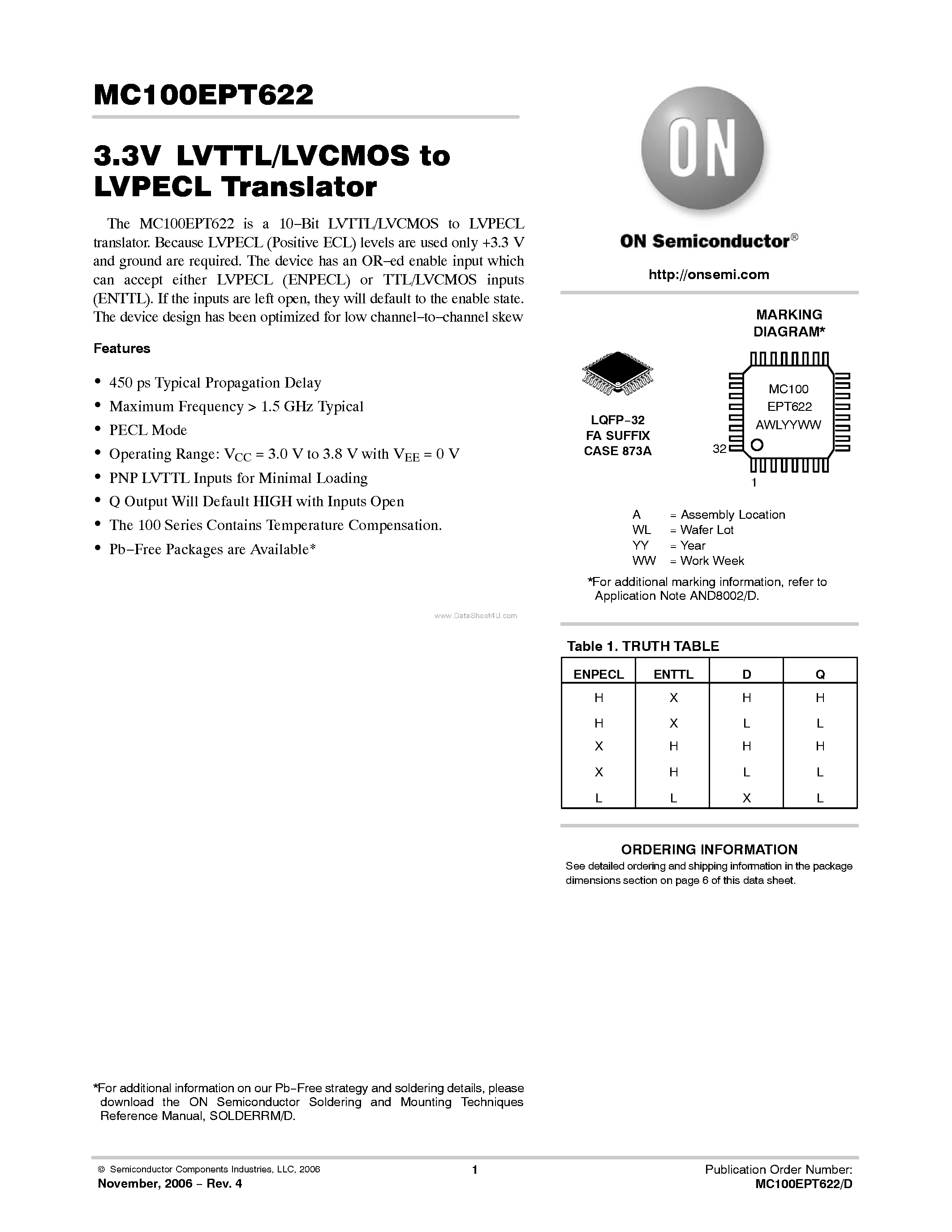 MC100EPT622

3.3V LVTTL/LVCMOS to LVPECL Translator

The MC100EPT622 is a 10–Bit LVTTL/LVCMOS to LVPECL translator. Because LVPECL (Positive ECL) levels are used only +3.3 V and ground are required. The device has an OR–ed enable input which can accept either LVPECL (ENPECL) or TTL/LVCMOS inputs (ENTTL). If the inputs are left open, they will default to the enable state. The device design has been optimized for low channel–to–channel skew

Features

• 450 ps Typical Propagation Delay
• Maximum Frequency > 1.5 GHz Typical
• PECL Mode
• Operating Range: $V_{CC}$ = 3.0 V to 3.8 V with $V_{EE}$ = 0 V
• PNP LVTTL Inputs for Minimal Loading
• Q Output Will Default HIGH with Inputs Open
• The 100 Series Contains Temperature Compensation.
• Pb–Free Packages are Available*

www.DataSheet4U.com

*For additional information on our Pb–Free strategy and soldering details, please download the ON Semiconductor Soldering and Mounting Techniques Reference Manual, SOLDERRM/D.

ON

ON Semiconductor®

http://onsemi.com

MARKING DIAGRAM*

LQFP–32
FA SUFFIX
CASE 873A

MC100
EPT622
AWLYYWW

32

1

A = Assembly Location
WL = Wafer Lot
YY = Year
WW = Work Week

*For additional marking information, refer to Application Note AND8002/D.

Table 1. TRUTH TABLE

| ENPECL | ENTTL | D | Q |
|---|---|---|---|
| H | X | H | H |
| H | X | L | L |
| X | H | H | H |
| X | H | L | L |
| L | L | X | L |

ORDERING INFORMATION
See detailed ordering and shipping information in the package dimensions section on page 6 of this data sheet.

© Semiconductor Components Industries, LLC, 2006
November, 2006 – Rev. 4

1

Publication Order Number:
MC100EPT622/D