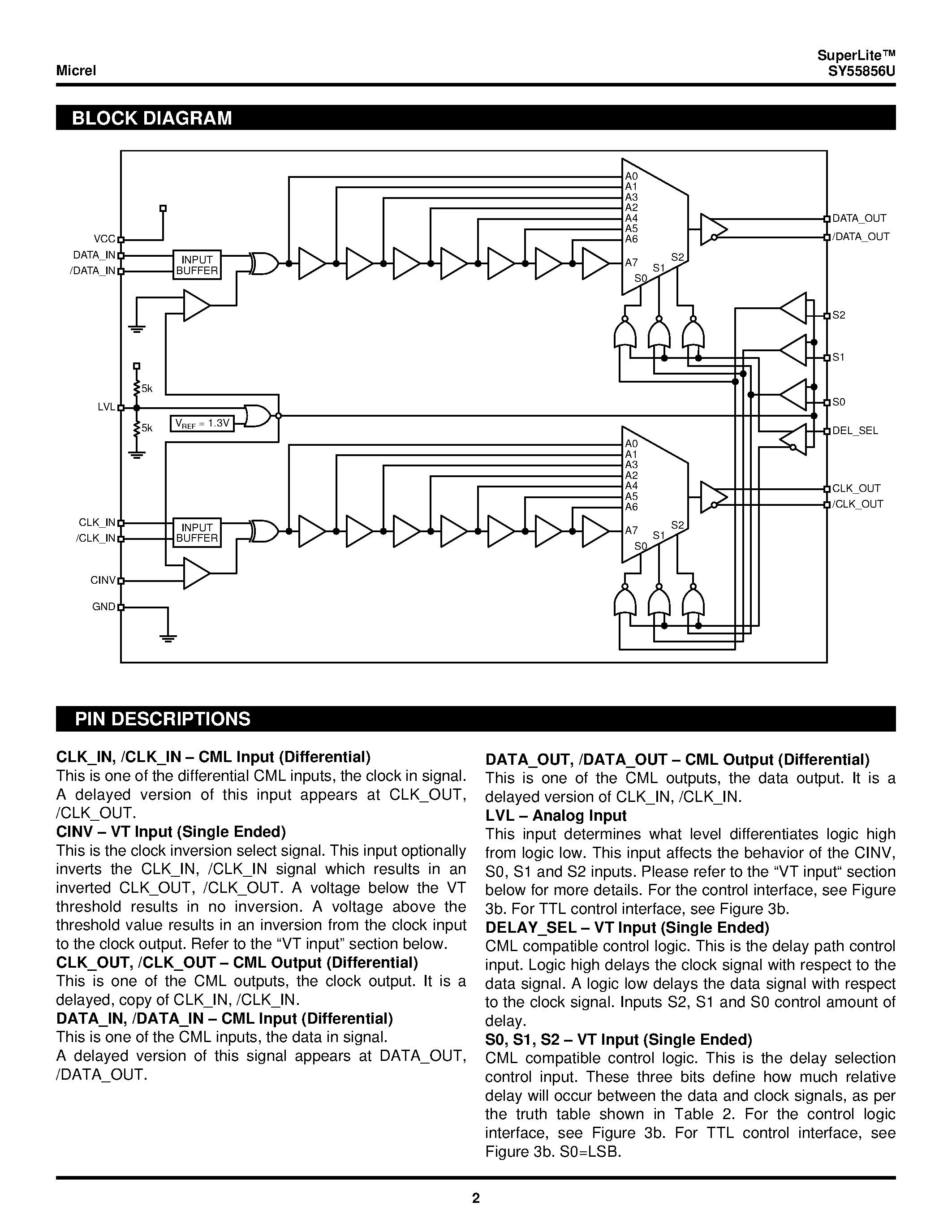 Micrel

SuperLite™
SY55856U

BLOCK DIAGRAM

VCC
DATA_IN
/DATA_IN
INPUT BUFFER
5k
LVL
5k
$V_{REF}$ = 1.3V
CLK_IN
/CLK_IN
INPUT BUFFER
CINV
GND
A0
A1
A3
A2
A4
A5
A6
A7
S0
S1
S2
DATA_OUT
/DATA_OUT
S2
S1
S0
DEL_SEL
A0
A1
A3
A2
A4
A5
A6
A7
S0
S1
S2
CLK_OUT
/CLK_OUT

PIN DESCRIPTIONS

CLK_IN, /CLK_IN – CML Input (Differential)
This is one of the differential CML inputs, the clock in signal. A delayed version of this input appears at CLK_OUT, /CLK_OUT.
CINV – VT Input (Single Ended)
This is the clock inversion select signal. This input optionally inverts the CLK_IN, /CLK_IN signal which results in an inverted CLK_OUT, /CLK_OUT. A voltage below the VT threshold results in no inversion. A voltage above the threshold value results in an inversion from the clock input to the clock output. Refer to the “VT input” section below.
CLK_OUT, /CLK_OUT – CML Output (Differential)
This is one of the CML outputs, the clock output. It is a delayed, copy of CLK_IN, /CLK_IN.
DATA_IN, /DATA_IN – CML Input (Differential)
This is one of the CML inputs, the data in signal.
A delayed version of this signal appears at DATA_OUT, /DATA_OUT.

DATA_OUT, /DATA_OUT – CML Output (Differential)
This is one of the CML outputs, the data output. It is a delayed version of CLK_IN, /CLK_IN.
LVL – Analog Input
This input determines what level differentiates logic high from logic low. This input affects the behavior of the CINV, S0, S1 and S2 inputs. Please refer to the “VT input“ section below for more details. For the control interface, see Figure 3b. For TTL control interface, see Figure 3b.
DELAY_SEL – VT Input (Single Ended)
CML compatible control logic. This is the delay path control input. Logic high delays the clock signal with respect to the data signal. A logic low delays the data signal with respect to the clock signal. Inputs S2, S1 and S0 control amount of delay.
S0, S1, S2 – VT Input (Single Ended)
CML compatible control logic. This is the delay selection control input. These three bits define how much relative delay will occur between the data and clock signals, as per the truth table shown in Table 2. For the control logic interface, see Figure 3b. For TTL control interface, see Figure 3b. S0=LSB.

2