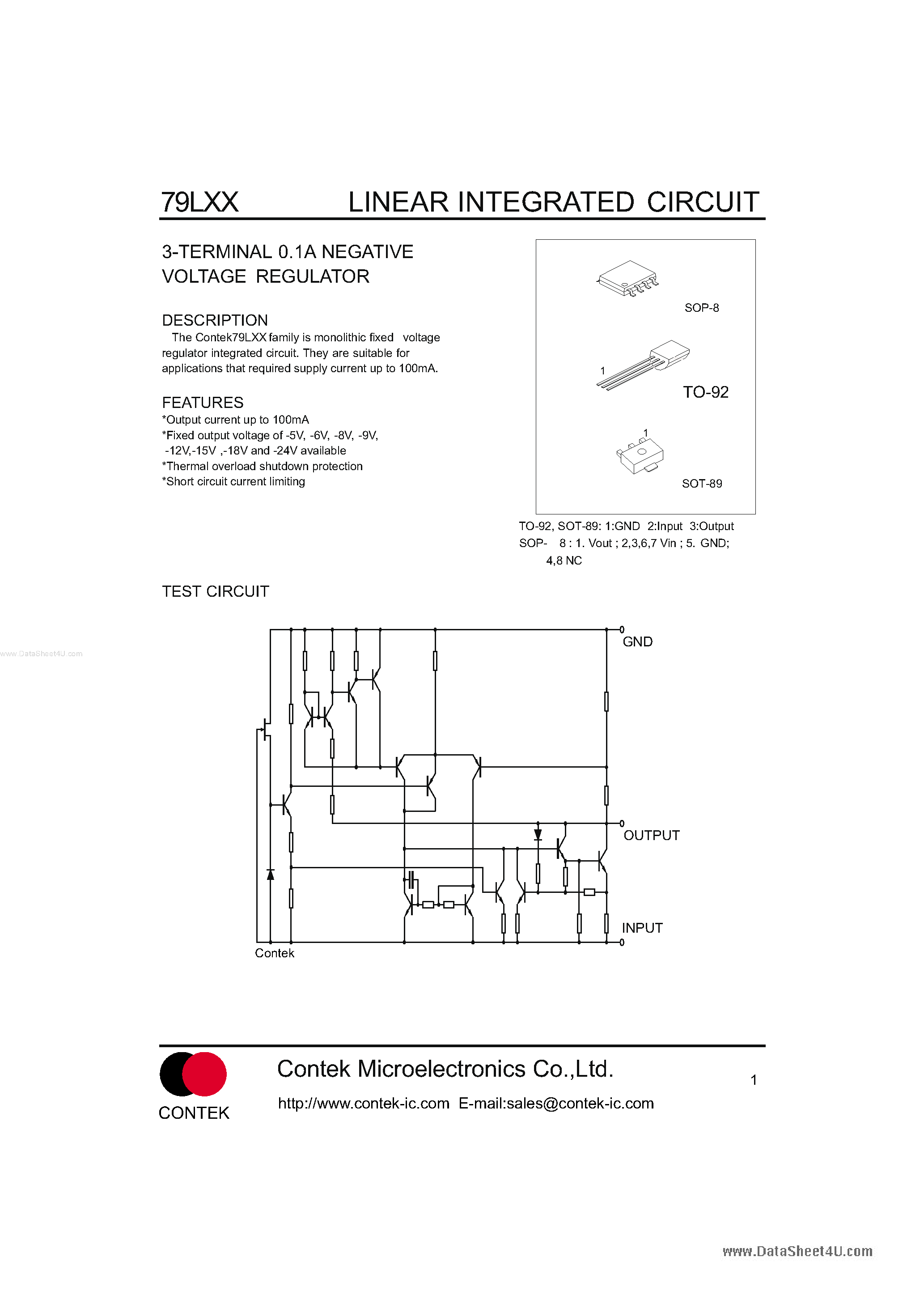 79LXX LINEAR INTEGRATED CIRCUIT

3-TERMINAL 0.1A NEGATIVE VOLTAGE REGULATOR

DESCRIPTION
The Contek79LXX family is monolithic fixed voltage regulator integrated circuit. They are suitable for applications that required supply current up to 100mA.

FEATURES
*Output current up to 100mA
*Fixed output voltage of -5V, -6V, -8V, -9V, -12V,-15V ,-18V and -24V available
*Thermal overload shutdown protection
*Short circuit current limiting

SOP-8

1

TO-92

1

SOT-89

TO-92, SOT-89: 1:GND 2:Input 3:Output
SOP- 8 : 1. Vout ; 2,3,6,7 Vin ; 5. GND; 4,8 NC

TEST CIRCUIT

www.DataSheet4U.com

GND

OUTPUT

INPUT

Contek

CONTEK

Contek Microelectronics Co.,Ltd.

http://www.contek-ic.com E-mail:sales@contek-ic.com

1

www.DataSheet4U.com