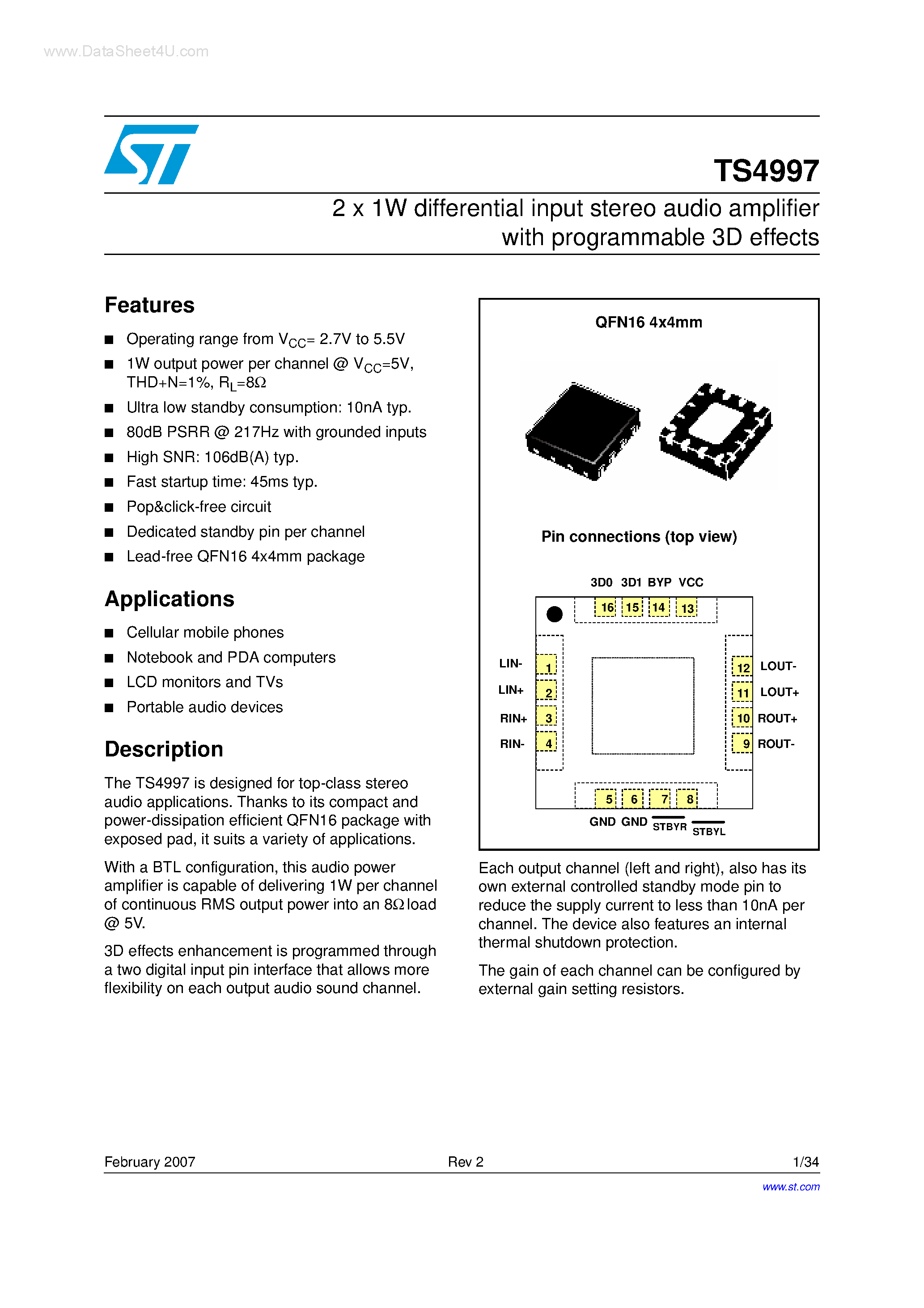 www.DataSheet4U.com

TS4997

2 x 1W differential input stereo audio amplifier with programmable 3D effects

Features

■ Operating range from $V_{CC}$= 2.7V to 5.5V
■ 1W output power per channel @ $V_{CC}$=5V, THD+N=1%, $R_L$=8Ω
■ Ultra low standby consumption: 10nA typ.
■ 80dB PSRR @ 217Hz with grounded inputs
■ High SNR: 106dB(A) typ.
■ Fast startup time: 45ms typ.
■ Pop&click-free circuit
■ Dedicated standby pin per channel
■ Lead-free QFN16 4x4mm package

Applications

■ Cellular mobile phones
■ Notebook and PDA computers
■ LCD monitors and TVs
■ Portable audio devices

Description

The TS4997 is designed for top-class stereo audio applications. Thanks to its compact and power-dissipation efficient QFN16 package with exposed pad, it suits a variety of applications.

With a BTL configuration, this audio power amplifier is capable of delivering 1W per channel of continuous RMS output power into an 8Ω load @ 5V.

3D effects enhancement is programmed through a two digital input pin interface that allows more flexibility on each output audio sound channel.

QFN16 4x4mm

Pin connections (top view)

3D0 3D1 BYP VCC
16 15 14 13
LIN- 1
LIN+ 2
RIN+ 3
RIN- 4
12 LOUT-
11 LOUT+
10 ROUT+
9 ROUT-
5 6 7 8
GND GND $\overline{STBYR}$ $\overline{STBYL}$

Each output channel (left and right), also has its own external controlled standby mode pin to reduce the supply current to less than 10nA per channel. The device also features an internal thermal shutdown protection.

The gain of each channel can be configured by external gain setting resistors.

February 2007 Rev 2 1/34

www.st.com