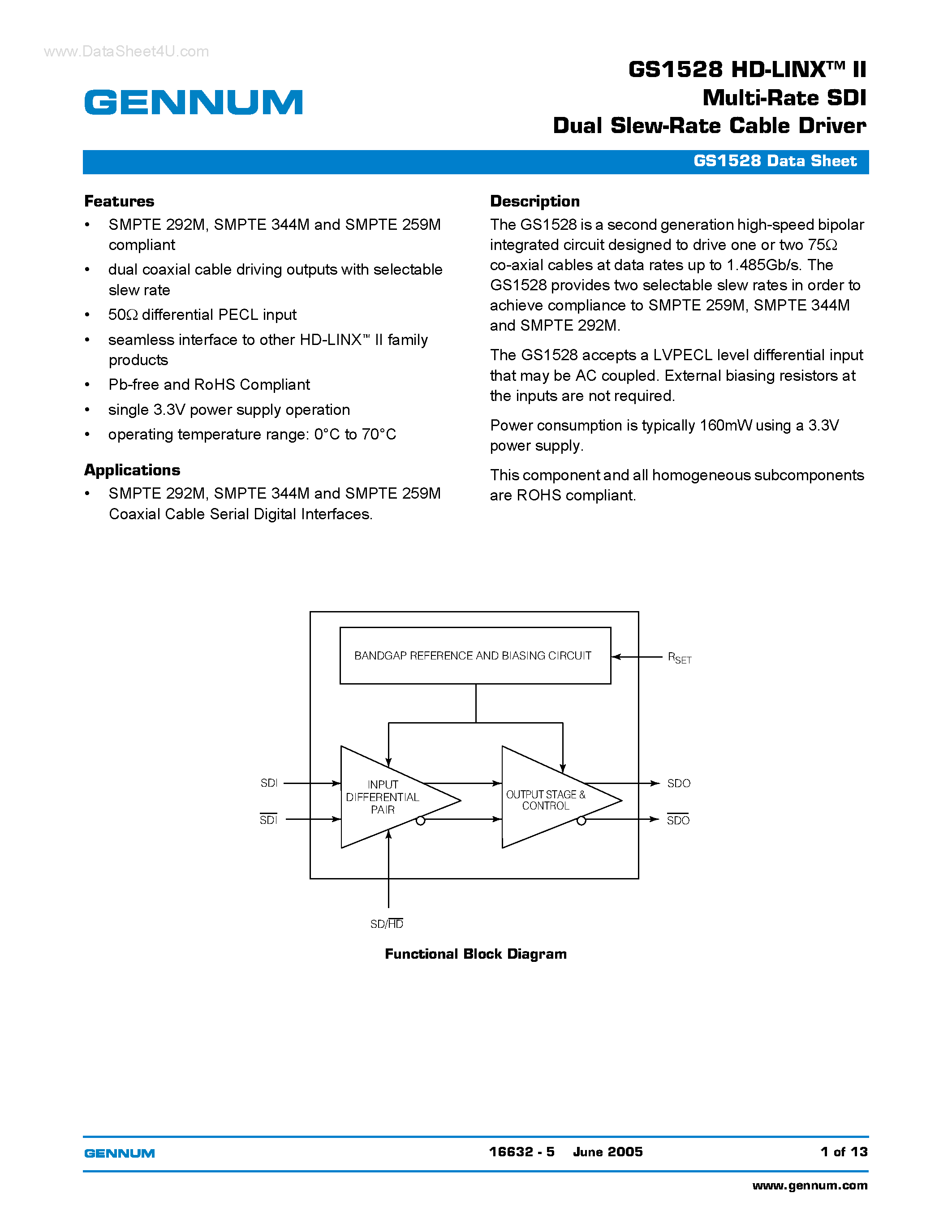 www.DataSheet4U.com

GENNUM

GS1528 HD-LINX™ II
Multi-Rate SDI
Dual Slew-Rate Cable Driver

GS1528 Data Sheet

Features

• SMPTE 292M, SMPTE 344M and SMPTE 259M compliant
• dual coaxial cable driving outputs with selectable slew rate
• 50Ω differential PECL input
• seamless interface to other HD-LINX™ II family products
• Pb-free and RoHS Compliant
• single 3.3V power supply operation
• operating temperature range: 0°C to 70°C

Applications

• SMPTE 292M, SMPTE 344M and SMPTE 259M Coaxial Cable Serial Digital Interfaces.

Description

The GS1528 is a second generation high-speed bipolar integrated circuit designed to drive one or two 75Ω co-axial cables at data rates up to 1.485Gb/s. The GS1528 provides two selectable slew rates in order to achieve compliance to SMPTE 259M, SMPTE 344M and SMPTE 292M.

The GS1528 accepts a LVPECL level differential input that may be AC coupled. External biasing resistors at the inputs are not required.

Power consumption is typically 160mW using a 3.3V power supply.

This component and all homogeneous subcomponents are ROHS compliant.

BANDGAP REFERENCE AND BIASING CIRCUIT

$R_{SET}$

SDI

$\overline{SDI}$

INPUT DIFFERENTIAL PAIR

OUTPUT STAGE & CONTROL

SDO

$\overline{SDO}$

SD/$\overline{HD}$

Functional Block Diagram

GENNUM

16632 - 5 June 2005

1 of 13

www.gennum.com