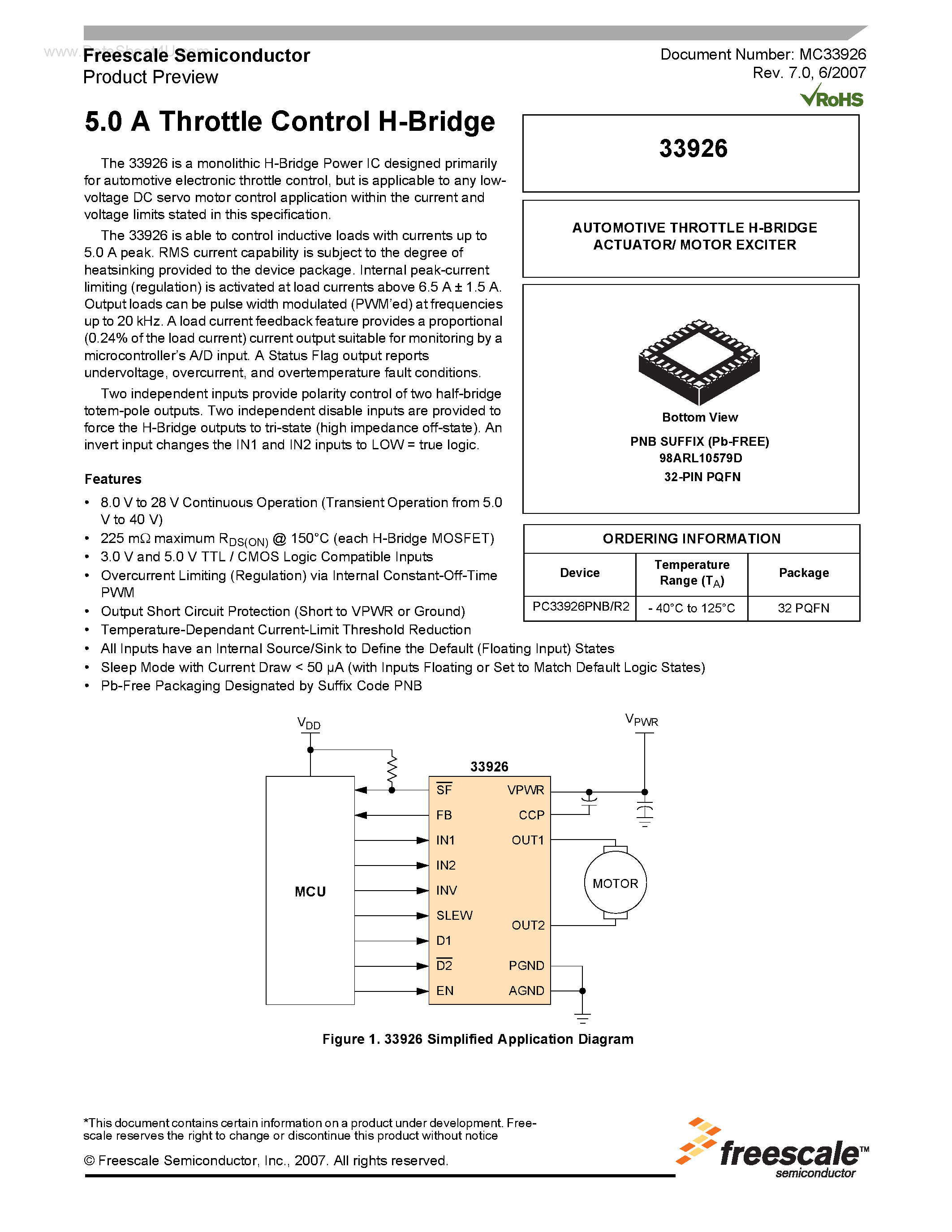 www.DataSheet4U.com
Freescale Semiconductor
Product Preview

Document Number: MC33926
Rev. 7.0, 6/2007
RoHS

5.0 A Throttle Control H-Bridge

The 33926 is a monolithic H-Bridge Power IC designed primarily for automotive electronic throttle control, but is applicable to any low-voltage DC servo motor control application within the current and voltage limits stated in this specification.

The 33926 is able to control inductive loads with currents up to 5.0 A peak. RMS current capability is subject to the degree of heatsinking provided to the device package. Internal peak-current limiting (regulation) is activated at load currents above 6.5 A ± 1.5 A. Output loads can be pulse width modulated (PWM'ed) at frequencies up to 20 kHz. A load current feedback feature provides a proportional (0.24% of the load current) current output suitable for monitoring by a microcontroller's A/D input. A Status Flag output reports undervoltage, overcurrent, and overtemperature fault conditions.

Two independent inputs provide polarity control of two half-bridge totem-pole outputs. Two independent disable inputs are provided to force the H-Bridge outputs to tri-state (high impedance off-state). An invert input changes the IN1 and IN2 inputs to LOW = true logic.

Features
• 8.0 V to 28 V Continuous Operation (Transient Operation from 5.0 V to 40 V)
• 225 mΩ maximum $R_{DS(ON)}$ @ 150°C (each H-Bridge MOSFET)
• 3.0 V and 5.0 V TTL / CMOS Logic Compatible Inputs
• Overcurrent Limiting (Regulation) via Internal Constant-Off-Time PWM
• Output Short Circuit Protection (Short to VPWR or Ground)
• Temperature-Dependant Current-Limit Threshold Reduction
• All Inputs have an Internal Source/Sink to Define the Default (Floating Input) States
• Sleep Mode with Current Draw < 50 µA (with Inputs Floating or Set to Match Default Logic States)
• Pb-Free Packaging Designated by Suffix Code PNB

33926

AUTOMOTIVE THROTTLE H-BRIDGE ACTUATOR/ MOTOR EXCITER

Bottom View
PNB SUFFIX (Pb-FREE)
98ARL10579D
32-PIN PQFN

ORDERING INFORMATION
| Device | Temperature Range ($T_A$) | Package |
|---|---|---|
| PC33926PNB/R2 | - 40°C to 125°C | 32 PQFN |

$V_{DD}$
$V_{PWR}$
33926
MCU
$\overline{SF}$
FB
IN1
IN2
INV
SLEW
D1
$\overline{D2}$
EN
VPWR
CCP
OUT1
OUT2
PGND
AGND
MOTOR

Figure 1. 33926 Simplified Application Diagram

*This document contains certain information on a product under development. Freescale reserves the right to change or discontinue this product without notice

© Freescale Semiconductor, Inc., 2007. All rights reserved.

freescale™
semiconductor