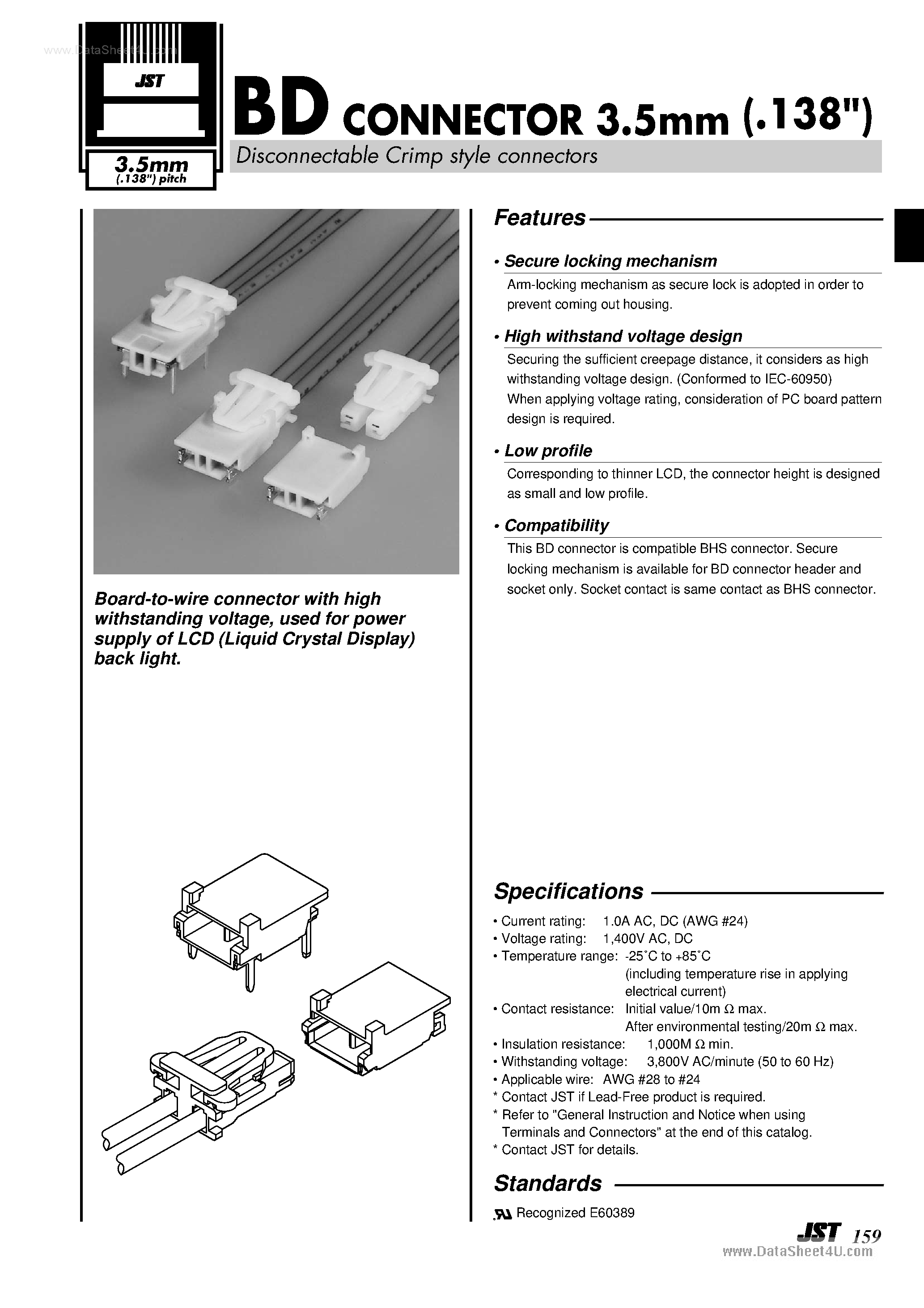 www.DataSheet4U.com

JST

3.5mm
(.138") pitch

BD CONNECTOR 3.5mm (.138")

Disconnectable Crimp style connectors

Board-to-wire connector with high withstanding voltage, used for power supply of LCD (Liquid Crystal Display) back light.

Features

• Secure locking mechanism
Arm-locking mechanism as secure lock is adopted in order to prevent coming out housing.

• High withstand voltage design
Securing the sufficient creepage distance, it considers as high withstanding voltage design. (Conformed to IEC-60950)
When applying voltage rating, consideration of PC board pattern design is required.

• Low profile
Corresponding to thinner LCD, the connector height is designed as small and low profile.

• Compatibility
This BD connector is compatible BHS connector. Secure locking mechanism is available for BD connector header and socket only. Socket contact is same contact as BHS connector.

Specifications

• Current rating: 1.0A AC, DC (AWG #24)
• Voltage rating: 1,400V AC, DC
• Temperature range: -25˚C to +85˚C (including temperature rise in applying electrical current)
• Contact resistance: Initial value/10m Ω max.
After environmental testing/20m Ω max.
• Insulation resistance: 1,000M Ω min.
• Withstanding voltage: 3,800V AC/minute (50 to 60 Hz)
• Applicable wire: AWG #28 to #24
* Contact JST if Lead-Free product is required.
* Refer to "General Instruction and Notice when using Terminals and Connectors" at the end of this catalog.
* Contact JST for details.

Standards

Recognized E60389

JST 159
www.DataSheet4U.com