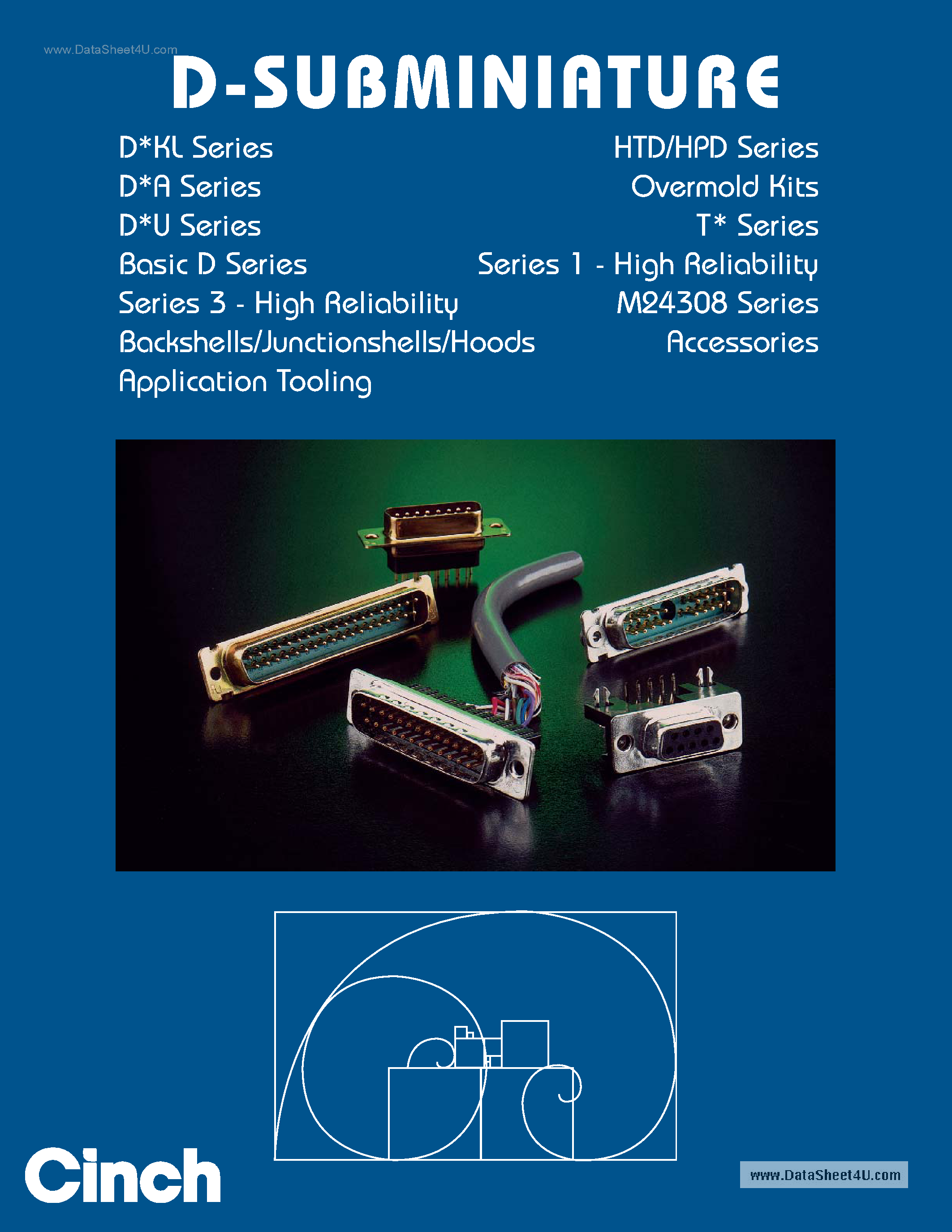 www.DataSheet4U.com

D-SUBMINIATURE

D*KL Series
D*A Series
D*U Series
Basic D Series
Series 3 - High Reliability
Backshells/Junctionshells/Hoods
Application Tooling

HTD/HPD Series
Overmold Kits
T* Series
Series 1 - High Reliability
M24308 Series
Accessories

Cinch

www.DataSheet4U.com