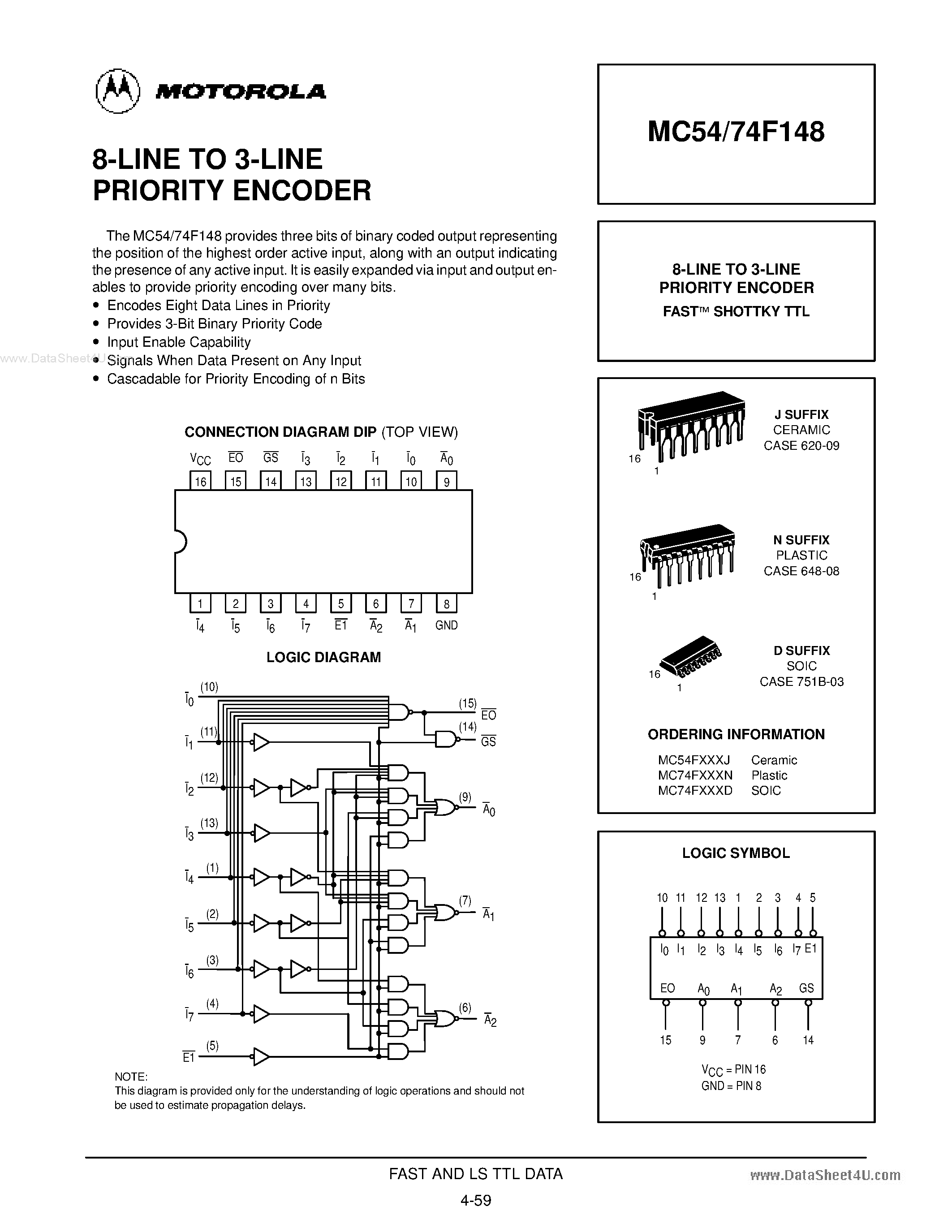 MOTOROLA

8-LINE TO 3-LINE
PRIORITY ENCODER

The MC54/74F148 provides three bits of binary coded output representing the position of the highest order active input, along with an output indicating the presence of any active input. It is easily expanded via input and output enables to provide priority encoding over many bits.

• Encodes Eight Data Lines in Priority
• Provides 3-Bit Binary Priority Code
• Input Enable Capability
• Signals When Data Present on Any Input
• Cascadable for Priority Encoding of n Bits

www.DataSheet4U.com

CONNECTION DIAGRAM DIP (TOP VIEW)

$V_{CC}$ $\overline{EO}$ $\overline{GS}$ $\overline{I}_3$ $\overline{I}_2$ $\overline{I}_1$ $\overline{I}_0$ $\overline{A}_0$
16 15 14 13 12 11 10 9
1 2 3 4 5 6 7 8
$\overline{I}_4$ $\overline{I}_5$ $\overline{I}_6$ $\overline{I}_7$ $\overline{E1}$ $\overline{A}_2$ $\overline{A}_1$ GND

LOGIC DIAGRAM

$\overline{I}_0$ (10)
$\overline{I}_1$ (11)
$\overline{I}_2$ (12)
$\overline{I}_3$ (13)
$\overline{I}_4$ (1)
$\overline{I}_5$ (2)
$\overline{I}_6$ (3)
$\overline{I}_7$ (4)
$\overline{E1}$ (5)
(15) $\overline{EO}$
(14) $\overline{GS}$
(9) $\overline{A}_0$
(7) $\overline{A}_1$
(6) $\overline{A}_2$

NOTE:
This diagram is provided only for the understanding of logic operations and should not be used to estimate propagation delays.

MC54/74F148

8-LINE TO 3-LINE
PRIORITY ENCODER
FAST™ SHOTTKY TTL

16
1
J SUFFIX
CERAMIC
CASE 620-09

16
1
N SUFFIX
PLASTIC
CASE 648-08

16
1
D SUFFIX
SOIC
CASE 751B-03

ORDERING INFORMATION

MC54FXXXJ Ceramic
MC74FXXXN Plastic
MC74FXXXD SOIC

LOGIC SYMBOL

10 11 12 13 1 2 3 4 5
$I_0$ $I_1$ $I_2$ $I_3$ $I_4$ $I_5$ $I_6$ $I_7$ E1
EO $A_0$ $A_1$ $A_2$ GS
15 9 7 6 14

$V_{CC}$ = PIN 16
GND = PIN 8

FAST AND LS TTL DATA

4-59

www.DataSheet4U.com