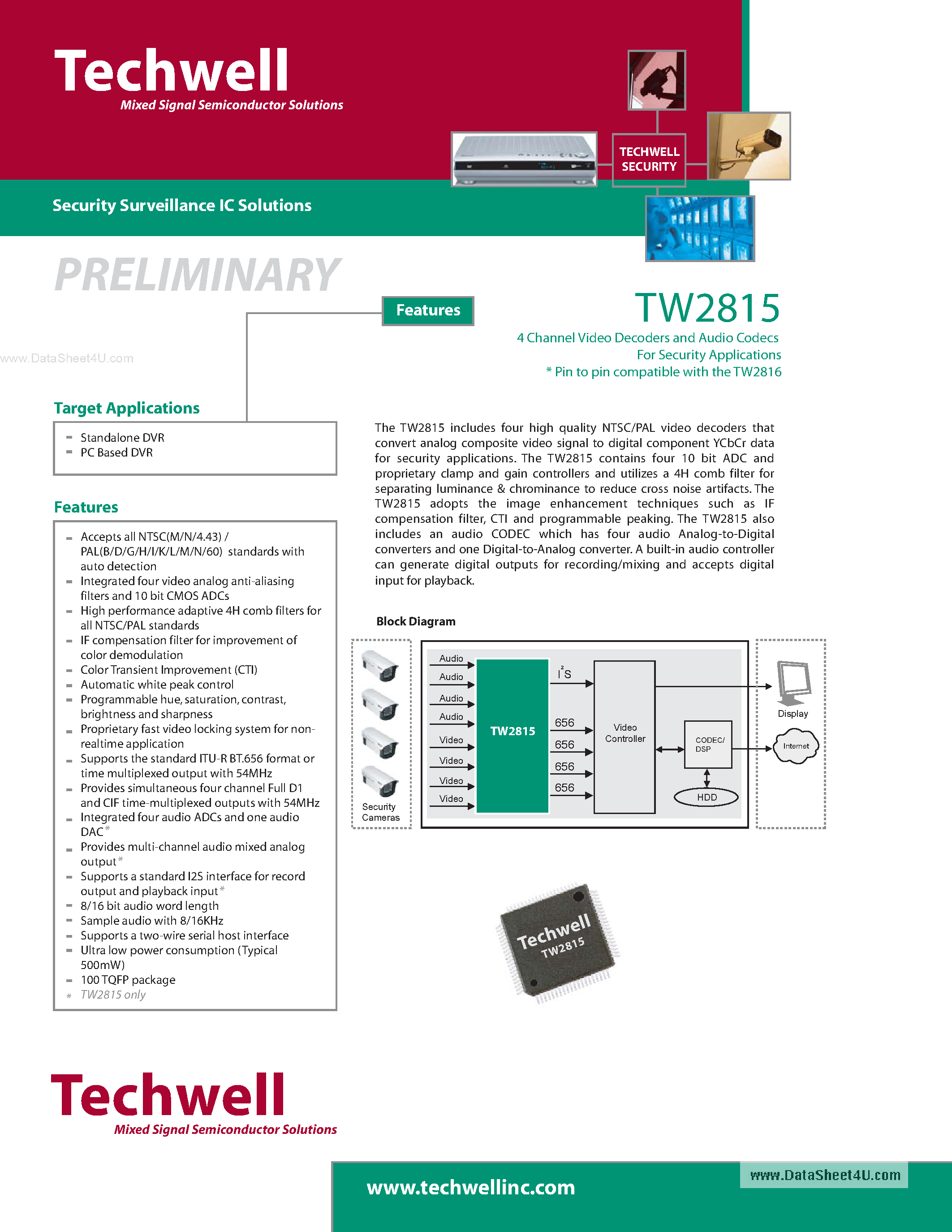 Techwell
Mixed Signal Semiconductor Solutions

TECHWELL SECURITY

Security Surveillance IC Solutions

PRELIMINARY

Features

TW2815
4 Channel Video Decoders and Audio Codecs
For Security Applications
* Pin to pin compatible with the TW2816

www.DataSheet4U.com

Target Applications

- Standalone DVR
- PC Based DVR

Features

- Accepts all NTSC(M/N/4.43) / PAL(B/D/G/H/I/K/L/M/N/60) standards with auto detection
- Integrated four video analog anti-aliasing filters and 10 bit CMOS ADCs
- High performance adaptive 4H comb filters for all NTSC/PAL standards
- IF compensation filter for improvement of color demodulation
- Color Transient Improvement (CTI)
- Automatic white peak control
- Programmable hue, saturation, contrast, brightness and sharpness
- Proprietary fast video locking system for non-realtime application
- Supports the standard ITU-R BT.656 format or time multiplexed output with 54MHz
- Provides simultaneous four channel Full D1 and CIF time-multiplexed outputs with 54MHz
- Integrated four audio ADCs and one audio DAC*
- Provides multi-channel audio mixed analog output*
- Supports a standard I2S interface for record output and playback input*
- 8/16 bit audio word length
- Sample audio with 8/16KHz
- Supports a two-wire serial host interface
- Ultra low power consumption (Typical 500mW)
- 100 TQFP package
* TW2815 only

The TW2815 includes four high quality NTSC/PAL video decoders that convert analog composite video signal to digital component YCbCr data for security applications. The TW2815 contains four 10 bit ADC and proprietary clamp and gain controllers and utilizes a 4H comb filter for separating luminance & chrominance to reduce cross noise artifacts. The TW2815 adopts the image enhancement techniques such as IF compensation filter, CTI and programmable peaking. The TW2815 also includes an audio CODEC which has four audio Analog-to-Digital converters and one Digital-to-Analog converter. A built-in audio controller can generate digital outputs for recording/mixing and accepts digital input for playback.

Block Diagram

Security Cameras
Audio
Audio
Audio
Audio
Video
Video
Video
Video
TW2815
$I^2S$
656
656
656
656
Video Controller
CODEC/ DSP
HDD
Display
Internet

Techwell
TW2815

Techwell
Mixed Signal Semiconductor Solutions

www.techwellinc.com

www.DataSheet4U.com