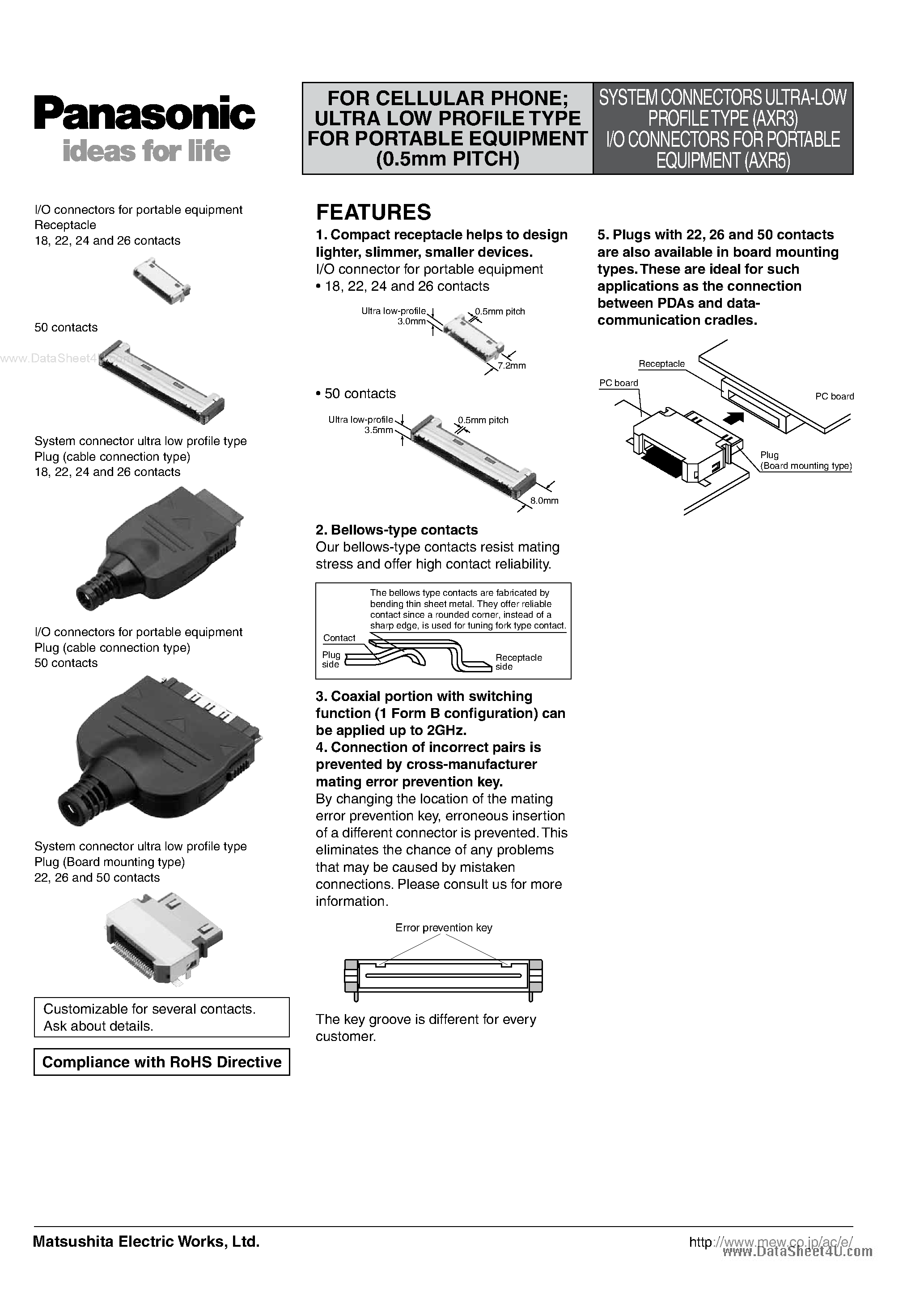 Panasonic
ideas for life

FOR CELLULAR PHONE; ULTRA LOW PROFILE TYPE FOR PORTABLE EQUIPMENT (0.5mm PITCH)

SYSTEM CONNECTORS ULTRA-LOW PROFILE TYPE (AXR3)
I/O CONNECTORS FOR PORTABLE EQUIPMENT (AXR5)

I/O connectors for portable equipment
Receptacle
18, 22, 24 and 26 contacts

50 contacts

www.DataSheet4U.com

System connector ultra low profile type
Plug (cable connection type)
18, 22, 24 and 26 contacts

I/O connectors for portable equipment
Plug (cable connection type)
50 contacts

System connector ultra low profile type
Plug (Board mounting type)
22, 26 and 50 contacts

Customizable for several contacts.
Ask about details.

Compliance with RoHS Directive

FEATURES

1. Compact receptacle helps to design lighter, slimmer, smaller devices.
I/O connector for portable equipment
• 18, 22, 24 and 26 contacts

Ultra low-profile 3.0mm
0.5mm pitch
7.2mm

• 50 contacts

Ultra low-profile 3.5mm
0.5mm pitch
8.0mm

2. Bellows-type contacts
Our bellows-type contacts resist mating stress and offer high contact reliability.

The bellows type contacts are fabricated by bending thin sheet metal. They offer reliable contact since a rounded corner, instead of a sharp edge, is used for tuning fork type contact.
Contact
Plug side
Receptacle side

3. Coaxial portion with switching function (1 Form B configuration) can be applied up to 2GHz.
4. Connection of incorrect pairs is prevented by cross-manufacturer mating error prevention key.
By changing the location of the mating error prevention key, erroneous insertion of a different connector is prevented. This eliminates the chance of any problems that may be caused by mistaken connections. Please consult us for more information.

Error prevention key

The key groove is different for every customer.

5. Plugs with 22, 26 and 50 contacts are also available in board mounting types. These are ideal for such applications as the connection between PDAs and data-communication cradles.

Receptacle
PC board
PC board
Plug
(Board mounting type)

Matsushita Electric Works, Ltd.

http://www.mew.co.jp/ac/e/
www.DataSheet4U.com