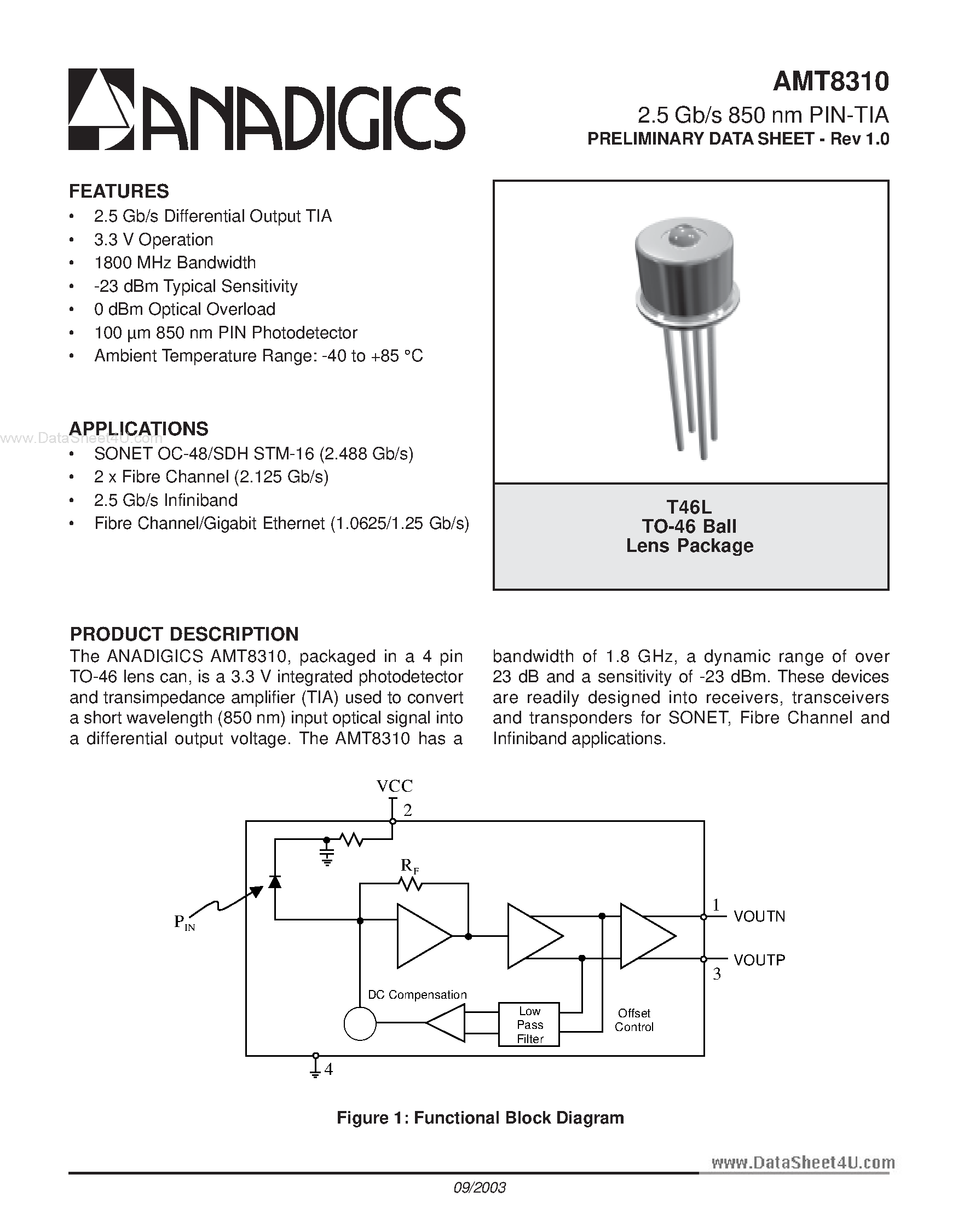 ANADIGICS

AMT8310
2.5 Gb/s 850 nm PIN-TIA
PRELIMINARY DATA SHEET - Rev 1.0

FEATURES
• 2.5 Gb/s Differential Output TIA
• 3.3 V Operation
• 1800 MHz Bandwidth
• -23 dBm Typical Sensitivity
• 0 dBm Optical Overload
• 100 µm 850 nm PIN Photodetector
• Ambient Temperature Range: -40 to +85 °C

APPLICATIONS
www.DataSheet4U.com
• SONET OC-48/SDH STM-16 (2.488 Gb/s)
• 2 x Fibre Channel (2.125 Gb/s)
• 2.5 Gb/s Infiniband
• Fibre Channel/Gigabit Ethernet (1.0625/1.25 Gb/s)

T46L
TO-46 Ball
Lens Package

PRODUCT DESCRIPTION
The ANADIGICS AMT8310, packaged in a 4 pin TO-46 lens can, is a 3.3 V integrated photodetector and transimpedance amplifier (TIA) used to convert a short wavelength (850 nm) input optical signal into a differential output voltage. The AMT8310 has a bandwidth of 1.8 GHz, a dynamic range of over 23 dB and a sensitivity of -23 dBm. These devices are readily designed into receivers, transceivers and transponders for SONET, Fibre Channel and Infiniband applications.

VCC
2
$R_F$
$P_{IN}$
1
VOUTN
VOUTP
3
DC Compensation
Low Pass Filter
Offset Control
4

Figure 1: Functional Block Diagram

www.DataSheet4U.com

09/2003